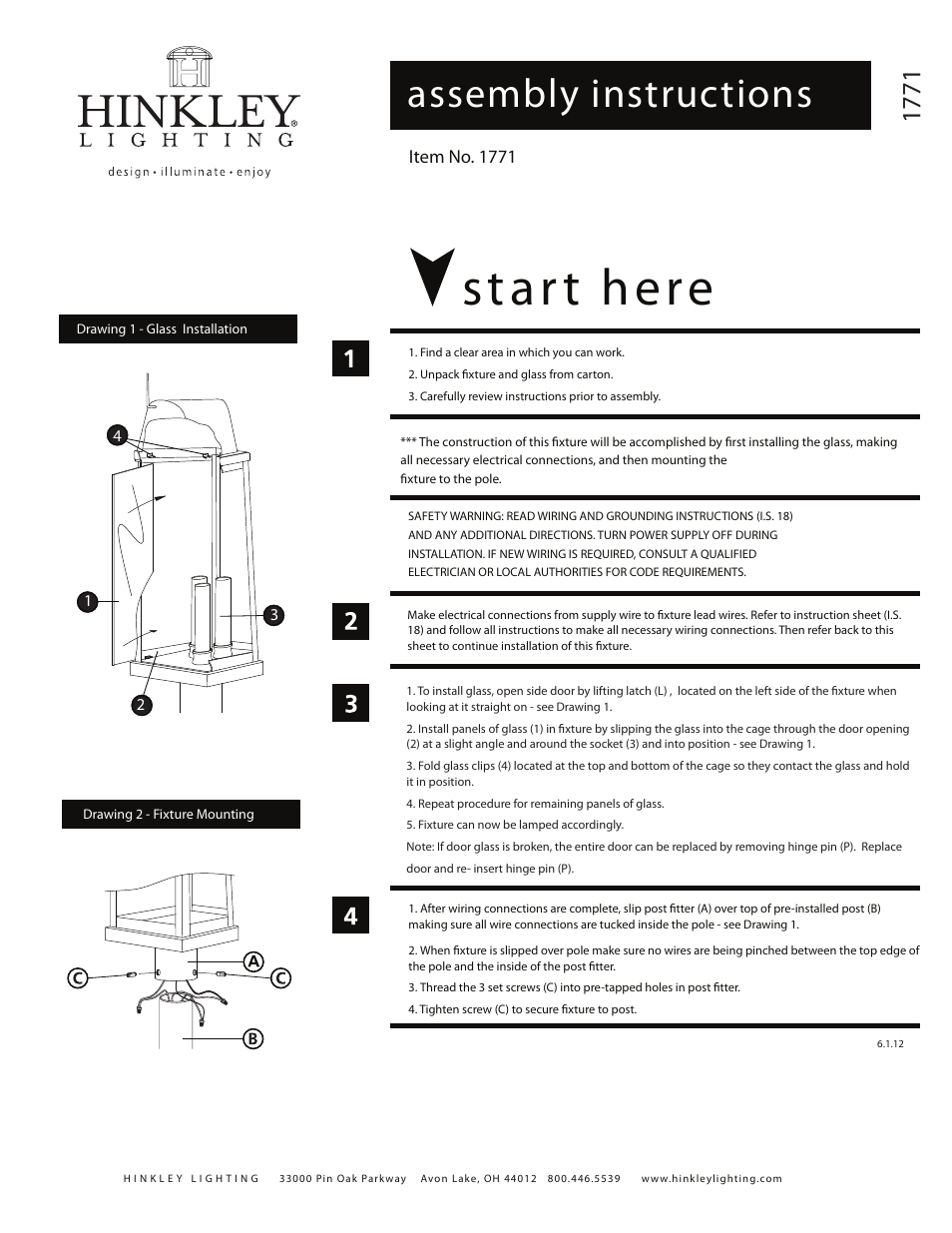 HINKLEY®
LIGHTING
design • illuminate • enjoy

assembly instructions

1771

Item No. 1771

start here

Drawing 1 - Glass Installation

4
1
3
2

Drawing 2 - Fixture Mounting

A
C
C
B

1

1. Find a clear area in which you can work.
2. Unpack fixture and glass from carton.
3. Carefully review instructions prior to assembly.

*** The construction of this fixture will be accomplished by first installing the glass, making all necessary electrical connections, and then mounting the fixture to the pole.

SAFETY WARNING: READ WIRING AND GROUNDING INSTRUCTIONS (I.S. 18) AND ANY ADDITIONAL DIRECTIONS. TURN POWER SUPPLY OFF DURING INSTALLATION. IF NEW WIRING IS REQUIRED, CONSULT A QUALIFIED ELECTRICIAN OR LOCAL AUTHORITIES FOR CODE REQUIREMENTS.

2

Make electrical connections from supply wire to fixture lead wires. Refer to instruction sheet (I.S. 18) and follow all instructions to make all necessary wiring connections. Then refer back to this sheet to continue installation of this fixture.

3

1. To install glass, open side door by lifting latch (L) , located on the left side of the fixture when looking at it straight on - see Drawing 1.
2. Install panels of glass (1) in fixture by slipping the glass into the cage through the door opening (2) at a slight angle and around the socket (3) and into position - see Drawing 1.
3. Fold glass clips (4) located at the top and bottom of the cage so they contact the glass and hold it in position.
4. Repeat procedure for remaining panels of glass.
5. Fixture can now be lamped accordingly.
Note: If door glass is broken, the entire door can be replaced by removing hinge pin (P). Replace door and re- insert hinge pin (P).

4

1. After wiring connections are complete, slip post fitter (A) over top of pre-installed post (B) making sure all wire connections are tucked inside the pole - see Drawing 1.
2. When fixture is slipped over pole make sure no wires are being pinched between the top edge of the pole and the inside of the post fitter.
3. Thread the 3 set screws (C) into pre-tapped holes in post fitter.
4. Tighten screw (C) to secure fixture to post.

6.1.12

HINKLEY LIGHTING 33000 Pin Oak Parkway Avon Lake, OH 44012 800.446.5539 www.hinkleylighting.com