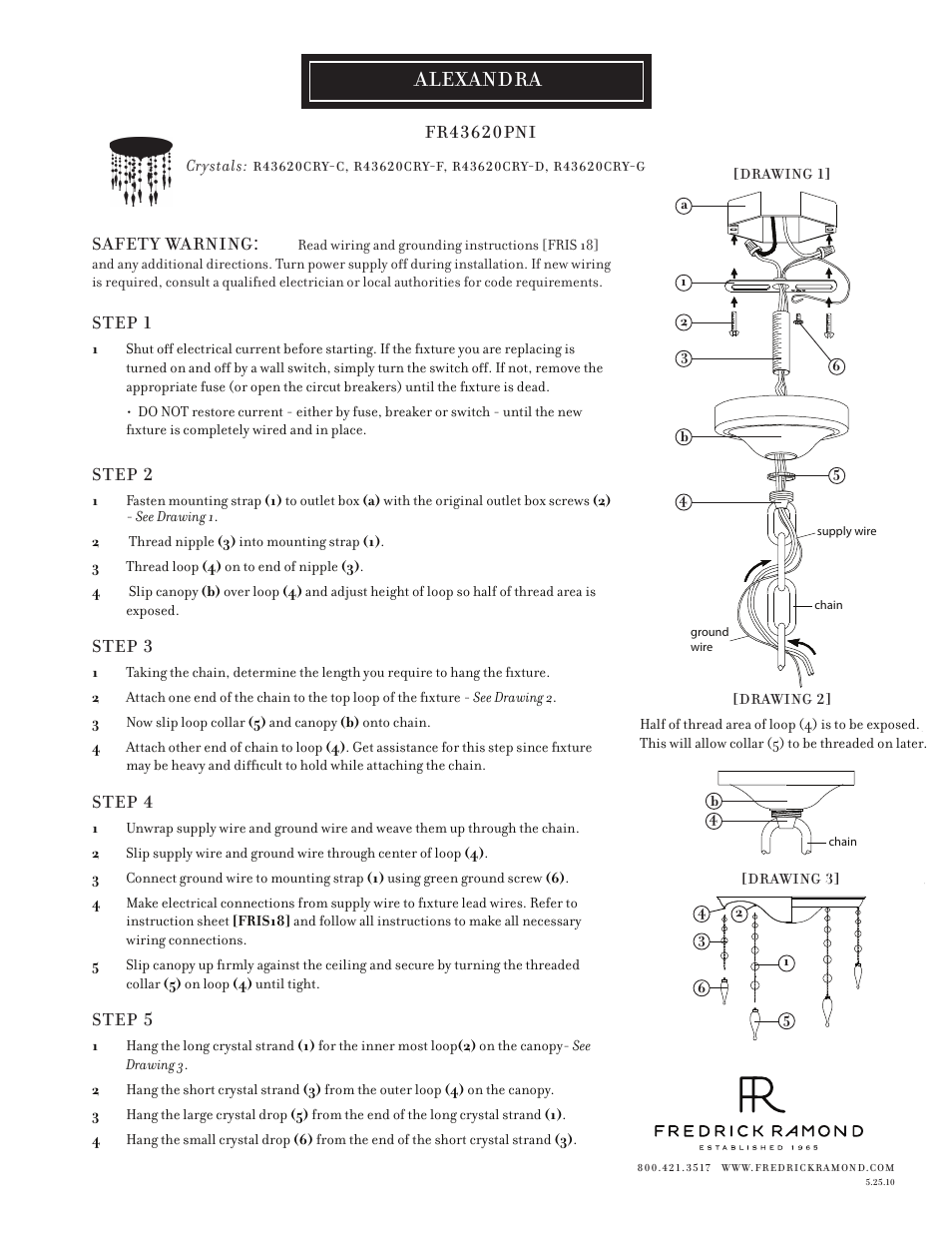 ALEXANDRA

FR43620PNI

Crystals: R43620CRY-C, R43620CRY-F, R43620CRY-D, R43620CRY-G

SAFETY WARNING: Read wiring and grounding instructions [FRIS 18] and any additional directions. Turn power supply off during installation. If new wiring is required, consult a qualified electrician or local authorities for code requirements.

STEP 1

1 Shut off electrical current before starting. If the fixture you are replacing is turned on and off by a wall switch, simply turn the switch off. If not, remove the appropriate fuse (or open the circut breakers) until the fixture is dead.

• DO NOT restore current - either by fuse, breaker or switch - until the new fixture is completely wired and in place.

STEP 2

1 Fasten mounting strap (1) to outlet box (a) with the original outlet box screws (2) - See Drawing 1.

2 Thread nipple (3) into mounting strap (1).

3 Thread loop (4) on to end of nipple (3).

4 Slip canopy (b) over loop (4) and adjust height of loop so half of thread area is exposed.

STEP 3

1 Taking the chain, determine the length you require to hang the fixture.

2 Attach one end of the chain to the top loop of the fixture - See Drawing 2.

3 Now slip loop collar (5) and canopy (b) onto chain.

4 Attach other end of chain to loop (4). Get assistance for this step since fixture may be heavy and difficult to hold while attaching the chain.

STEP 4

1 Unwrap supply wire and ground wire and weave them up through the chain.

2 Slip supply wire and ground wire through center of loop (4).

3 Connect ground wire to mounting strap (1) using green ground screw (6).

4 Make electrical connections from supply wire to fixture lead wires. Refer to instruction sheet [FRIS18] and follow all instructions to make all necessary wiring connections.

5 Slip canopy up firmly against the ceiling and secure by turning the threaded collar (5) on loop (4) until tight.

STEP 5

1 Hang the long crystal strand (1) for the inner most loop(2) on the canopy- See Drawing 3.

2 Hang the short crystal strand (3) from the outer loop (4) on the canopy.

3 Hang the large crystal drop (5) from the end of the long crystal strand (1).

4 Hang the small crystal drop (6) from the end of the short crystal strand (3).

[DRAWING 1]

a
1
2
3
6
b
5
4
supply wire
chain
ground wire

[DRAWING 2]

Half of thread area of loop (4) is to be exposed. This will allow collar (5) to be threaded on later.

b
4
chain

[DRAWING 3]

4
2
3
1
6
5

FR
FREDRICK RAMOND
ESTABLISHED 1965

800.421.3517 WWW.FREDRICKRAMOND.COM
5.25.10