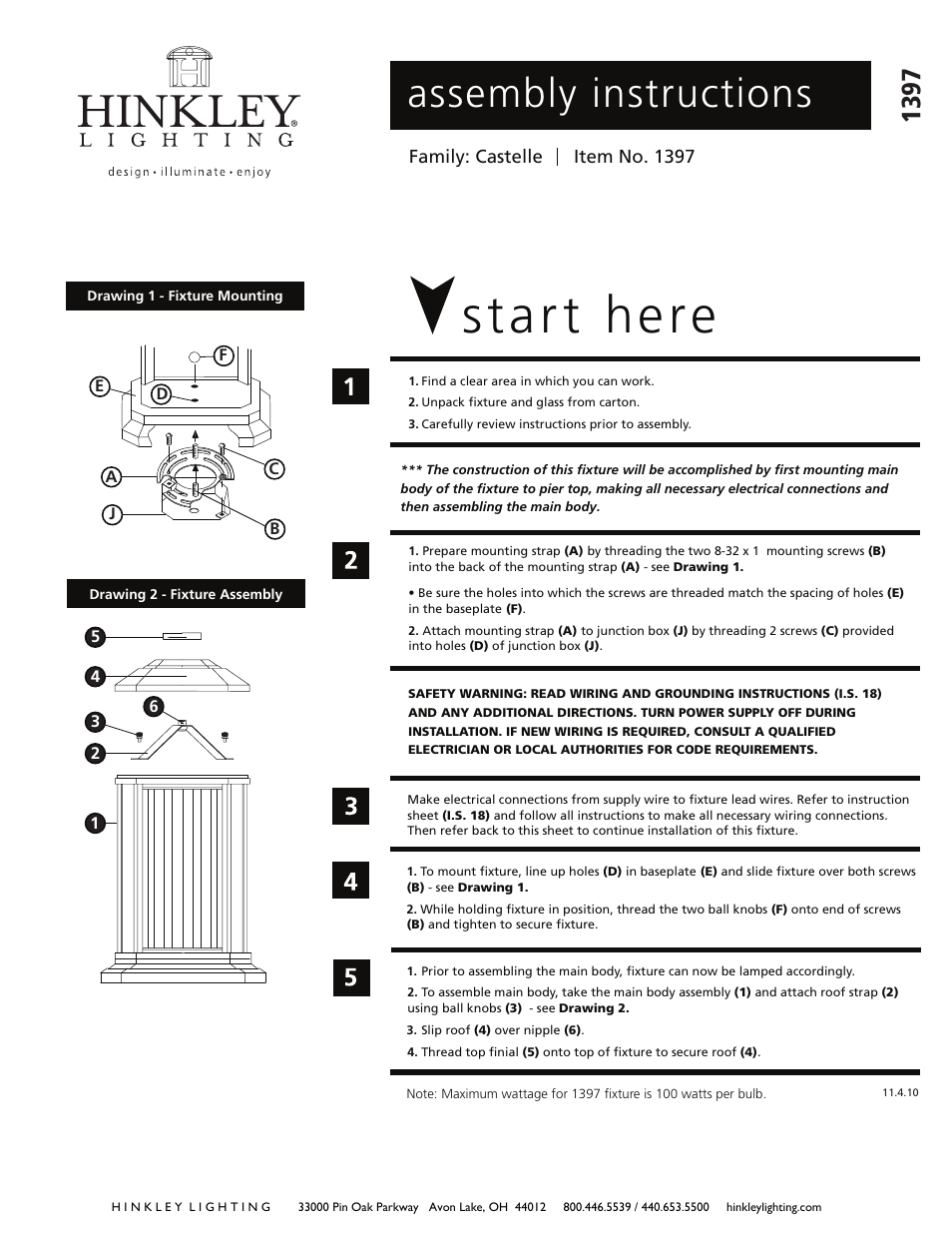 HINKLEY®
LIGHTING
design • illuminate • enjoy

assembly instructions

1397

Family: Castelle | Item No. 1397

Drawing 1 - Fixture Mounting

F
E
D
C
A
J
B

Drawing 2 - Fixture Assembly

5
4
6
3
2
1

start here

1

1. Find a clear area in which you can work.
2. Unpack fixture and glass from carton.
3. Carefully review instructions prior to assembly.

*** The construction of this fixture will be accomplished by first mounting main body of the fixture to pier top, making all necessary electrical connections and then assembling the main body.

2

1. Prepare mounting strap (A) by threading the two 8-32 x 1 mounting screws (B) into the back of the mounting strap (A) - see Drawing 1.

• Be sure the holes into which the screws are threaded match the spacing of holes (E) in the baseplate (F).

2. Attach mounting strap (A) to junction box (J) by threading 2 screws (C) provided into holes (D) of junction box (J).

SAFETY WARNING: READ WIRING AND GROUNDING INSTRUCTIONS (I.S. 18) AND ANY ADDITIONAL DIRECTIONS. TURN POWER SUPPLY OFF DURING INSTALLATION. IF NEW WIRING IS REQUIRED, CONSULT A QUALIFIED ELECTRICIAN OR LOCAL AUTHORITIES FOR CODE REQUIREMENTS.

3

Make electrical connections from supply wire to fixture lead wires. Refer to instruction sheet (I.S. 18) and follow all instructions to make all necessary wiring connections. Then refer back to this sheet to continue installation of this fixture.

4

1. To mount fixture, line up holes (D) in baseplate (E) and slide fixture over both screws (B) - see Drawing 1.

2. While holding fixture in position, thread the two ball knobs (F) onto end of screws (B) and tighten to secure fixture.

5

1. Prior to assembling the main body, fixture can now be lamped accordingly.
2. To assemble main body, take the main body assembly (1) and attach roof strap (2) using ball knobs (3) - see Drawing 2.
3. Slip roof (4) over nipple (6).
4. Thread top finial (5) onto top of fixture to secure roof (4).

Note: Maximum wattage for 1397 fixture is 100 watts per bulb.

11.4.10

HINKLEY LIGHTING 33000 Pin Oak Parkway Avon Lake, OH 44012 800.446.5539 / 440.653.5500 hinkleylighting.com