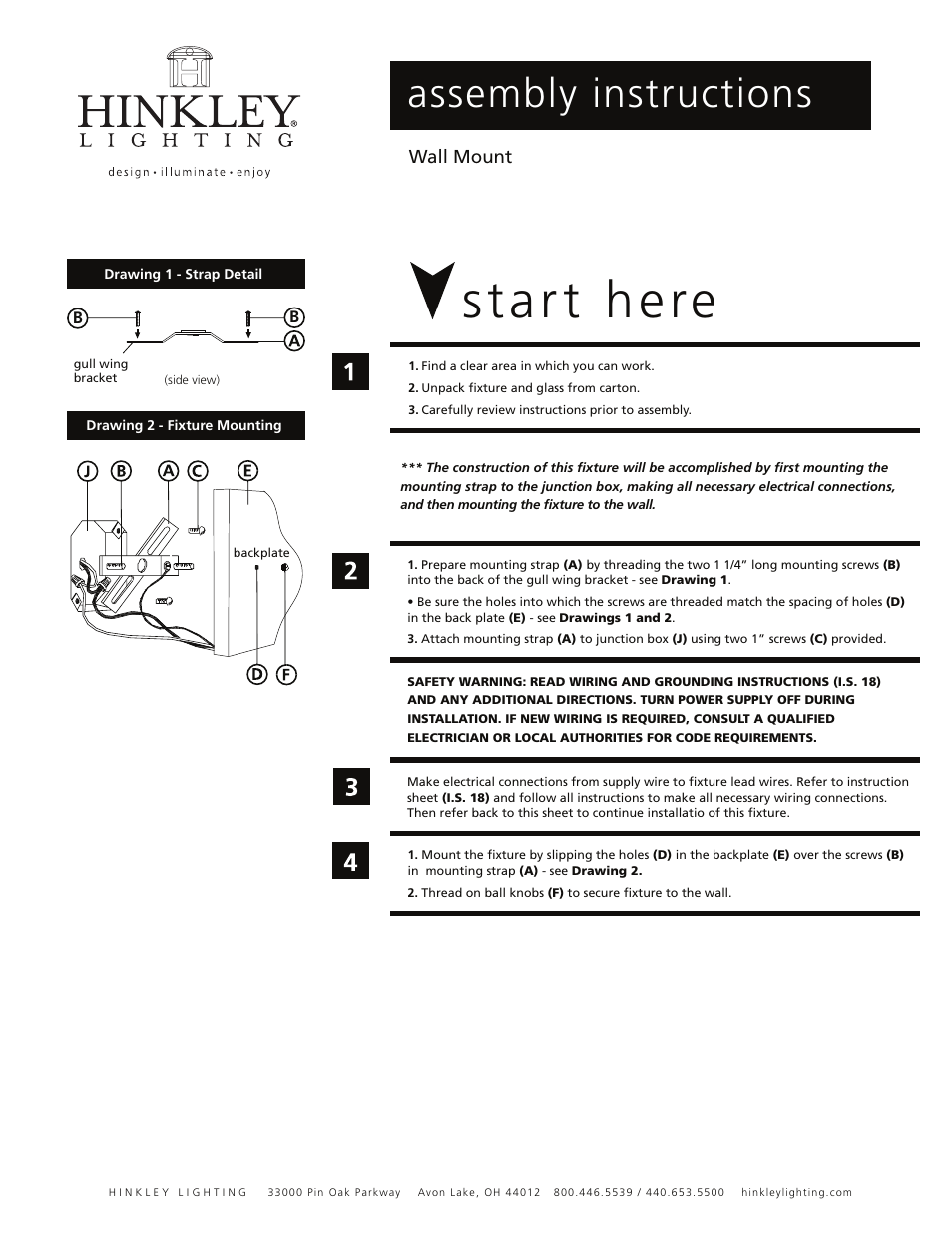 HINKLEY® LIGHTING
design • illuminate • enjoy

assembly instructions

Wall Mount

Drawing 1 - Strap Detail

B B A

gull wing bracket (side view)

Drawing 2 - Fixture Mounting

J B A C E

backplate

D F

start here

1

1. Find a clear area in which you can work.
2. Unpack fixture and glass from carton.
3. Carefully review instructions prior to assembly.

*** The construction of this fixture will be accomplished by first mounting the mounting strap to the junction box, making all necessary electrical connections, and then mounting the fixture to the wall.

2

1. Prepare mounting strap (A) by threading the two 1 1/4" long mounting screws (B) into the back of the gull wing bracket - see Drawing 1.
• Be sure the holes into which the screws are threaded match the spacing of holes (D) in the back plate (E) - see Drawings 1 and 2.
3. Attach mounting strap (A) to junction box (J) using two 1" screws (C) provided.

SAFETY WARNING: READ WIRING AND GROUNDING INSTRUCTIONS (I.S. 18) AND ANY ADDITIONAL DIRECTIONS. TURN POWER SUPPLY OFF DURING INSTALLATION. IF NEW WIRING IS REQUIRED, CONSULT A QUALIFIED ELECTRICIAN OR LOCAL AUTHORITIES FOR CODE REQUIREMENTS.

3

Make electrical connections from supply wire to fixture lead wires. Refer to instruction sheet (I.S. 18) and follow all instructions to make all necessary wiring connections. Then refer back to this sheet to continue installatio of this fixture.

4

1. Mount the fixture by slipping the holes (D) in the backplate (E) over the screws (B) in mounting strap (A) - see Drawing 2.
2. Thread on ball knobs (F) to secure fixture to the wall.

HINKLEY LIGHTING 33000 Pin Oak Parkway Avon Lake, OH 44012 800.446.5539 / 440.653.5500 hinkleylighting.com