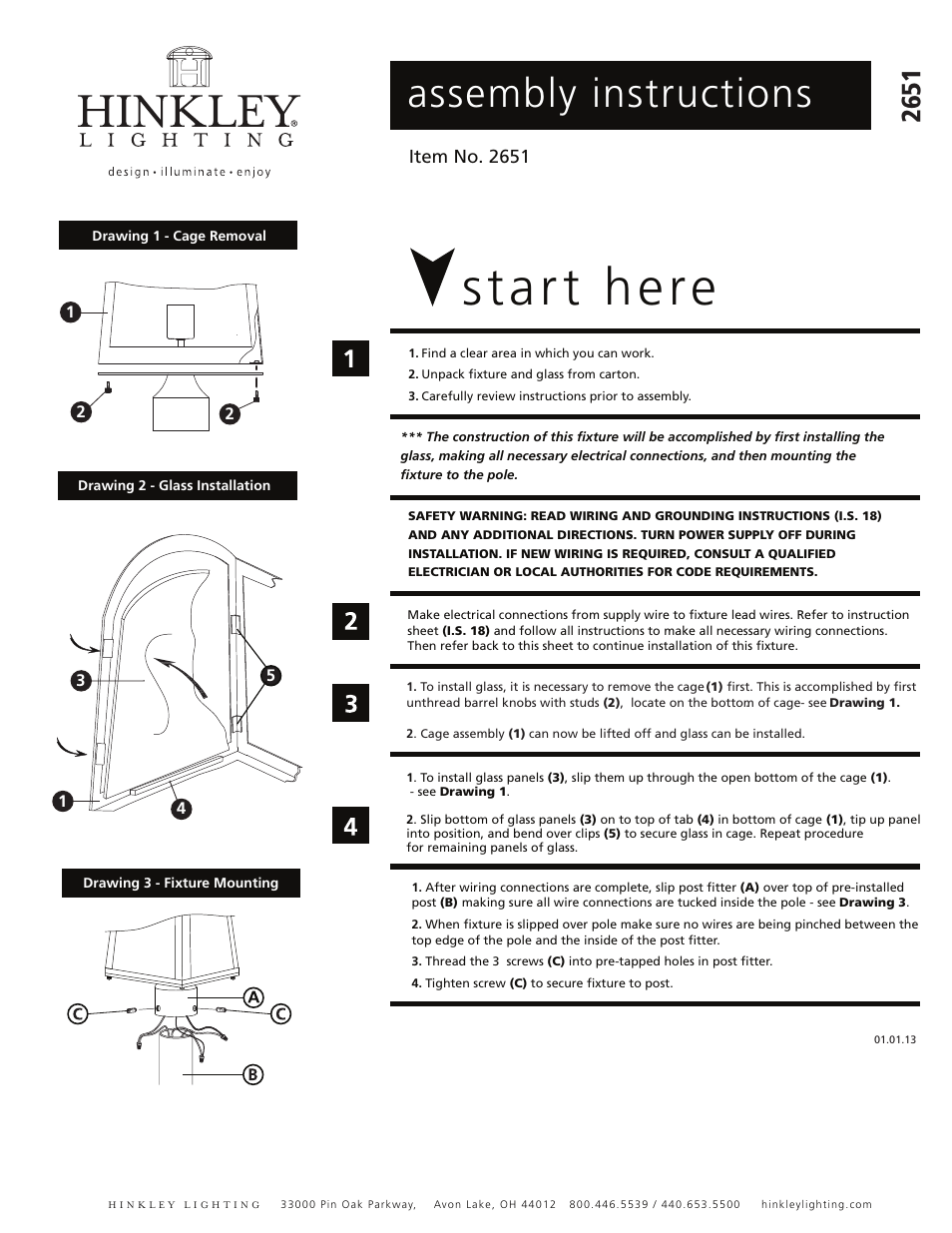 HINKLEY®
LIGHTING
design • illuminate • enjoy

assembly instructions

2651

Item No. 2651

Drawing 1 - Cage Removal

1
2
2

Drawing 2 - Glass Installation

3
5
1
4

Drawing 3 - Fixture Mounting

A
C
C
B

start here

1

1. Find a clear area in which you can work.
2. Unpack fixture and glass from carton.
3. Carefully review instructions prior to assembly.

*** The construction of this fixture will be accomplished by first installing the glass, making all necessary electrical connections, and then mounting the fixture to the pole.

SAFETY WARNING: READ WIRING AND GROUNDING INSTRUCTIONS (I.S. 18) AND ANY ADDITIONAL DIRECTIONS. TURN POWER SUPPLY OFF DURING INSTALLATION. IF NEW WIRING IS REQUIRED, CONSULT A QUALIFIED ELECTRICIAN OR LOCAL AUTHORITIES FOR CODE REQUIREMENTS.

2

Make electrical connections from supply wire to fixture lead wires. Refer to instruction sheet (I.S. 18) and follow all instructions to make all necessary wiring connections. Then refer back to this sheet to continue installation of this fixture.

3

1. To install glass, it is necessary to remove the cage (1) first. This is accomplished by first unthread barrel knobs with studs (2), locate on the bottom of cage- see Drawing 1.

2. Cage assembly (1) can now be lifted off and glass can be installed.

4

1. To install glass panels (3), slip them up through the open bottom of the cage (1). - see Drawing 1.

2. Slip bottom of glass panels (3) on to top of tab (4) in bottom of cage (1), tip up panel into position, and bend over clips (5) to secure glass in cage. Repeat procedure for remaining panels of glass.

1. After wiring connections are complete, slip post fitter (A) over top of pre-installed post (B) making sure all wire connections are tucked inside the pole - see Drawing 3.
2. When fixture is slipped over pole make sure no wires are being pinched between the top edge of the pole and the inside of the post fitter.
3. Thread the 3 screws (C) into pre-tapped holes in post fitter.
4. Tighten screw (C) to secure fixture to post.

01.01.13

HINKLEY LIGHTING 33000 Pin Oak Parkway, Avon Lake, OH 44012 800.446.5539 / 440.653.5500 hinkleylighting.com