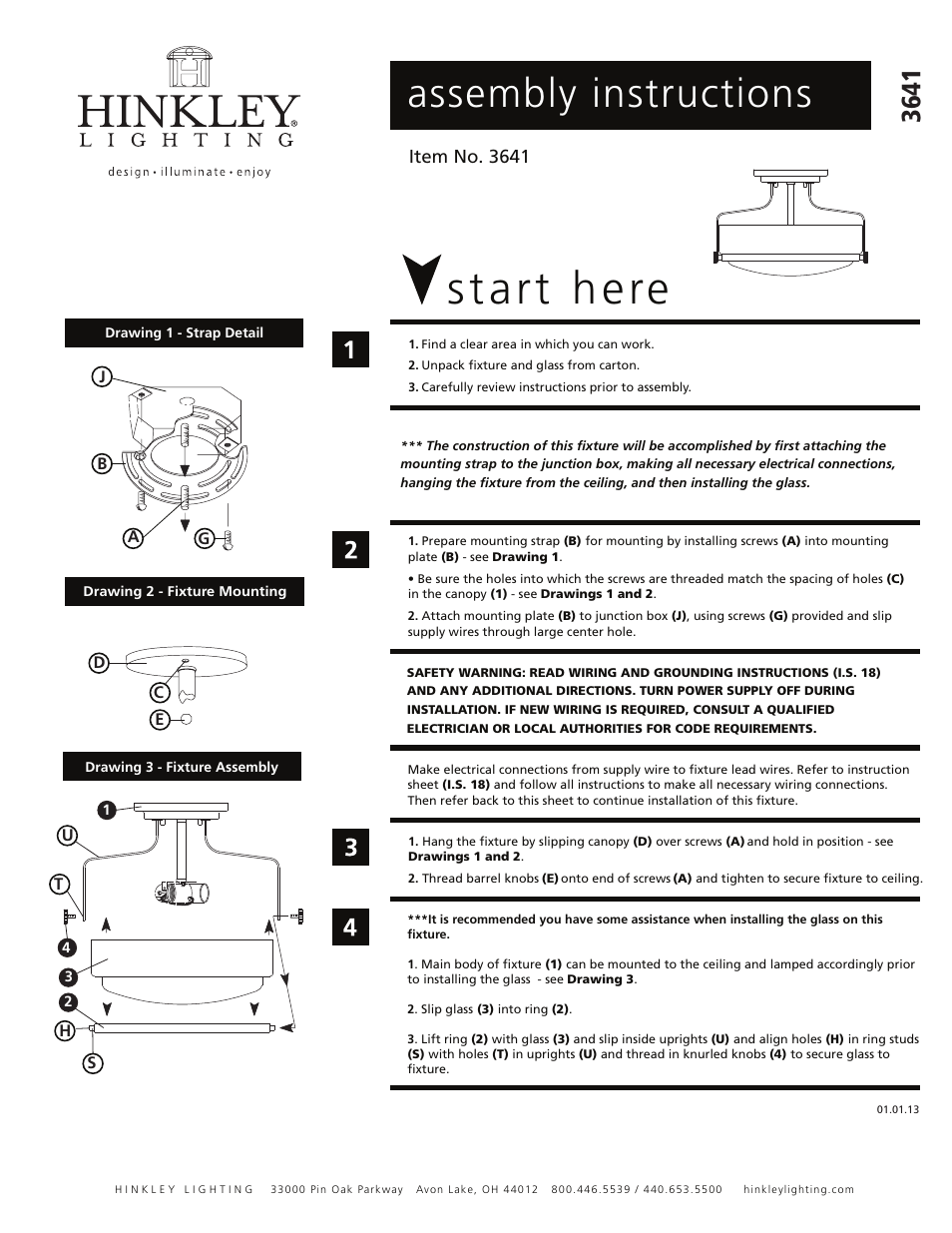 HINKLEY®
LIGHTING
design • illuminate • enjoy

assembly instructions

3641

Item No. 3641

start here

Drawing 1 - Strap Detail

J
B
A
G

Drawing 2 - Fixture Mounting

D
C
E

Drawing 3 - Fixture Assembly

1
U
T
4
3
2
H
S

1

1. Find a clear area in which you can work.
2. Unpack fixture and glass from carton.
3. Carefully review instructions prior to assembly.

*** The construction of this fixture will be accomplished by first attaching the mounting strap to the junction box, making all necessary electrical connections, hanging the fixture from the ceiling, and then installing the glass.

2

1. Prepare mounting strap (B) for mounting by installing screws (A) into mounting plate (B) - see Drawing 1.

• Be sure the holes into which the screws are threaded match the spacing of holes (C) in the canopy (1) - see Drawings 1 and 2.

2. Attach mounting plate (B) to junction box (J), using screws (G) provided and slip supply wires through large center hole.

SAFETY WARNING: READ WIRING AND GROUNDING INSTRUCTIONS (I.S. 18) AND ANY ADDITIONAL DIRECTIONS. TURN POWER SUPPLY OFF DURING INSTALLATION. IF NEW WIRING IS REQUIRED, CONSULT A QUALIFIED ELECTRICIAN OR LOCAL AUTHORITIES FOR CODE REQUIREMENTS.

Make electrical connections from supply wire to fixture lead wires. Refer to instruction sheet (I.S. 18) and follow all instructions to make all necessary wiring connections. Then refer back to this sheet to continue installation of this fixture.

3

1. Hang the fixture by slipping canopy (D) over screws (A) and hold in position - see Drawings 1 and 2.

2. Thread barrel knobs (E) onto end of screws (A) and tighten to secure fixture to ceiling.

4

***It is recommended you have some assistance when installing the glass on this fixture.

1. Main body of fixture (1) can be mounted to the ceiling and lamped accordingly prior to installing the glass - see Drawing 3.

2. Slip glass (3) into ring (2).

3. Lift ring (2) with glass (3) and slip inside uprights (U) and align holes (H) in ring studs (S) with holes (T) in uprights (U) and thread in knurled knobs (4) to secure glass to fixture.

01.01.13

HINKLEY LIGHTING 33000 Pin Oak Parkway Avon Lake, OH 44012 800.446.5539 / 440.653.5500 hinkleylighting.com