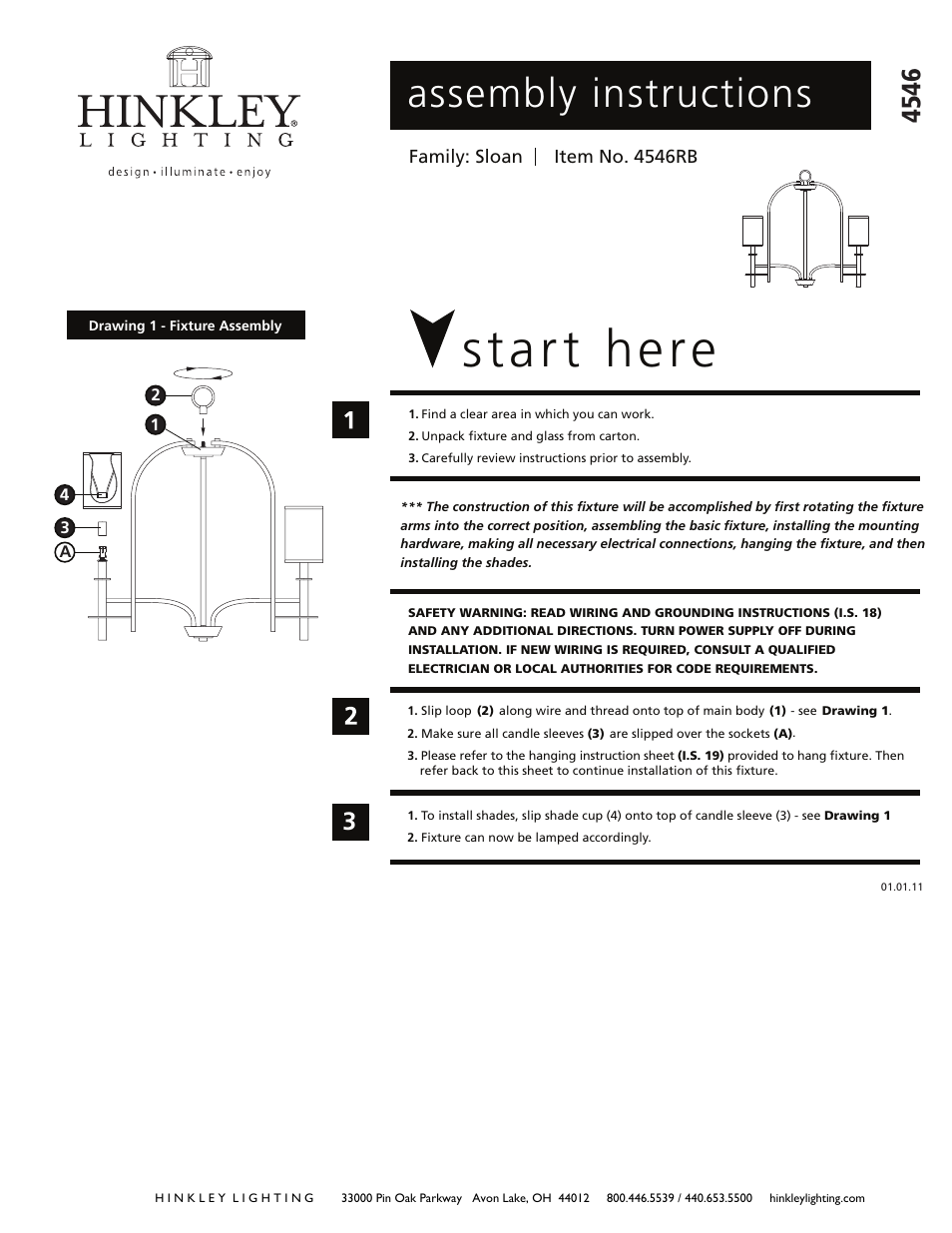 HINKLEY® LIGHTING
design • illuminate • enjoy

assembly instructions

4546

Family: Sloan | Item No. 4546RB

Drawing 1 - Fixture Assembly

2
1
4
3
A

start here

1

1. Find a clear area in which you can work.
2. Unpack fixture and glass from carton.
3. Carefully review instructions prior to assembly.

*** The construction of this fixture will be accomplished by first rotating the fixture arms into the correct position, assembling the basic fixture, installing the mounting hardware, making all necessary electrical connections, hanging the fixture, and then installing the shades.

SAFETY WARNING: READ WIRING AND GROUNDING INSTRUCTIONS (I.S. 18) AND ANY ADDITIONAL DIRECTIONS. TURN POWER SUPPLY OFF DURING INSTALLATION. IF NEW WIRING IS REQUIRED, CONSULT A QUALIFIED ELECTRICIAN OR LOCAL AUTHORITIES FOR CODE REQUIREMENTS.

2

1. Slip loop (2) along wire and thread onto top of main body (1) - see Drawing 1.
2. Make sure all candle sleeves (3) are slipped over the sockets (A).
3. Please refer to the hanging instruction sheet (I.S. 19) provided to hang fixture. Then refer back to this sheet to continue installation of this fixture.

3

1. To install shades, slip shade cup (4) onto top of candle sleeve (3) - see Drawing 1
2. Fixture can now be lamped accordingly.

01.01.11

HINKLEY LIGHTING 33000 Pin Oak Parkway Avon Lake, OH 44012 800.446.5539 / 440.653.5500 hinkleylighting.com