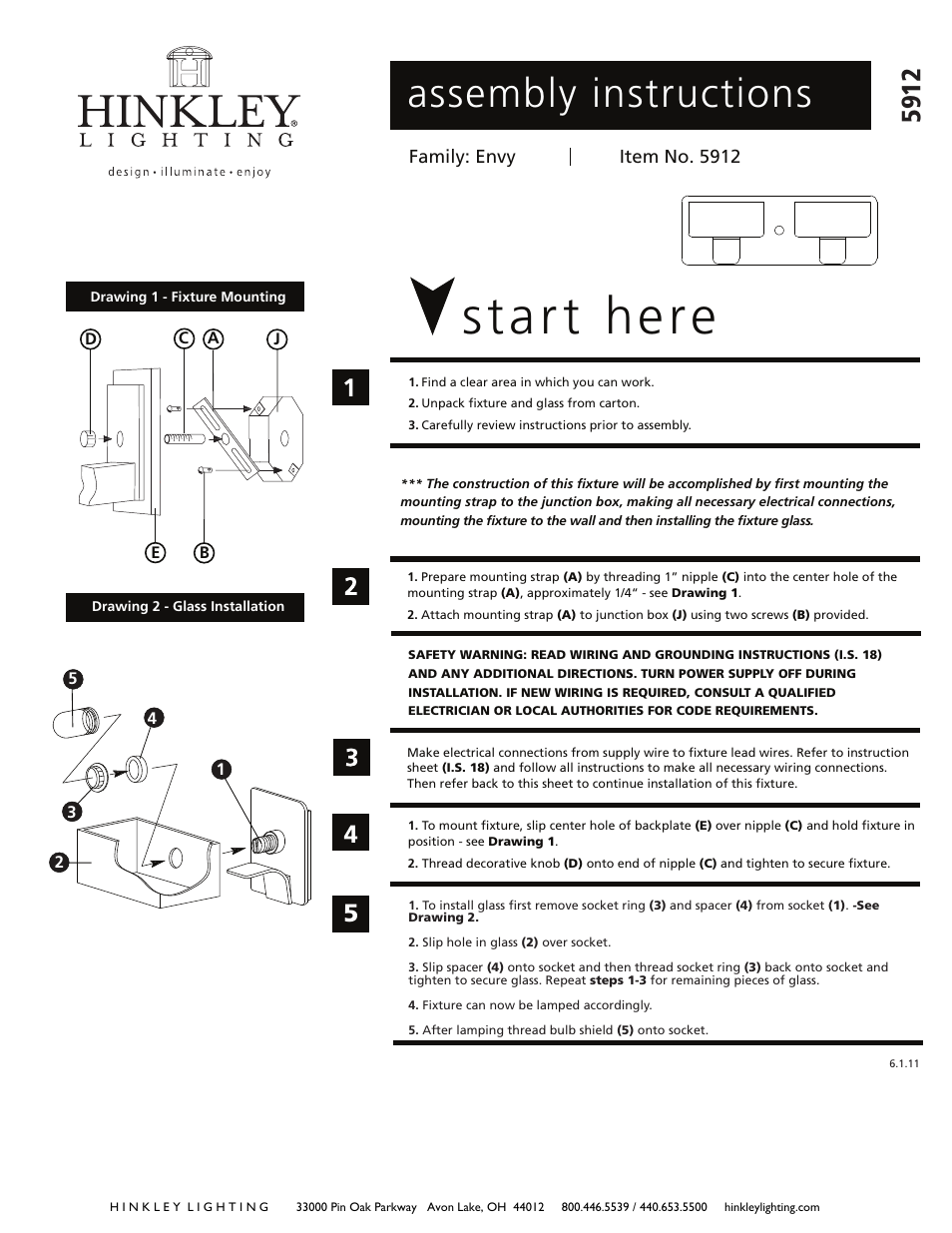 HINKLEY®
LIGHTING
design • illuminate • enjoy

assembly instructions

5912

Family: Envy | Item No. 5912

Drawing 1 - Fixture Mounting

D C A J

E B

Drawing 2 - Glass Installation

5 4 1 3 2

start here

1

1. Find a clear area in which you can work.
2. Unpack fixture and glass from carton.
3. Carefully review instructions prior to assembly.

*** The construction of this fixture will be accomplished by first mounting the mounting strap to the junction box, making all necessary electrical connections, mounting the fixture to the wall and then installing the fixture glass.

2

1. Prepare mounting strap (A) by threading 1" nipple (C) into the center hole of the mounting strap (A), approximately 1/4" - see Drawing 1.
2. Attach mounting strap (A) to junction box (J) using two screws (B) provided.

SAFETY WARNING: READ WIRING AND GROUNDING INSTRUCTIONS (I.S. 18) AND ANY ADDITIONAL DIRECTIONS. TURN POWER SUPPLY OFF DURING INSTALLATION. IF NEW WIRING IS REQUIRED, CONSULT A QUALIFIED ELECTRICIAN OR LOCAL AUTHORITIES FOR CODE REQUIREMENTS.

3

Make electrical connections from supply wire to fixture lead wires. Refer to instruction sheet (I.S. 18) and follow all instructions to make all necessary wiring connections. Then refer back to this sheet to continue installation of this fixture.

4

1. To mount fixture, slip center hole of backplate (E) over nipple (C) and hold fixture in position - see Drawing 1.
2. Thread decorative knob (D) onto end of nipple (C) and tighten to secure fixture.

5

1. To install glass first remove socket ring (3) and spacer (4) from socket (1). -See Drawing 2.
2. Slip hole in glass (2) over socket.
3. Slip spacer (4) onto socket and then thread socket ring (3) back onto socket and tighten to secure glass. Repeat steps 1-3 for remaining pieces of glass.
4. Fixture can now be lamped accordingly.
5. After lamping thread bulb shield (5) onto socket.

6.1.11

HINKLEY LIGHTING 33000 Pin Oak Parkway Avon Lake, OH 44012 800.446.5539 / 440.653.5500 hinkleylighting.com