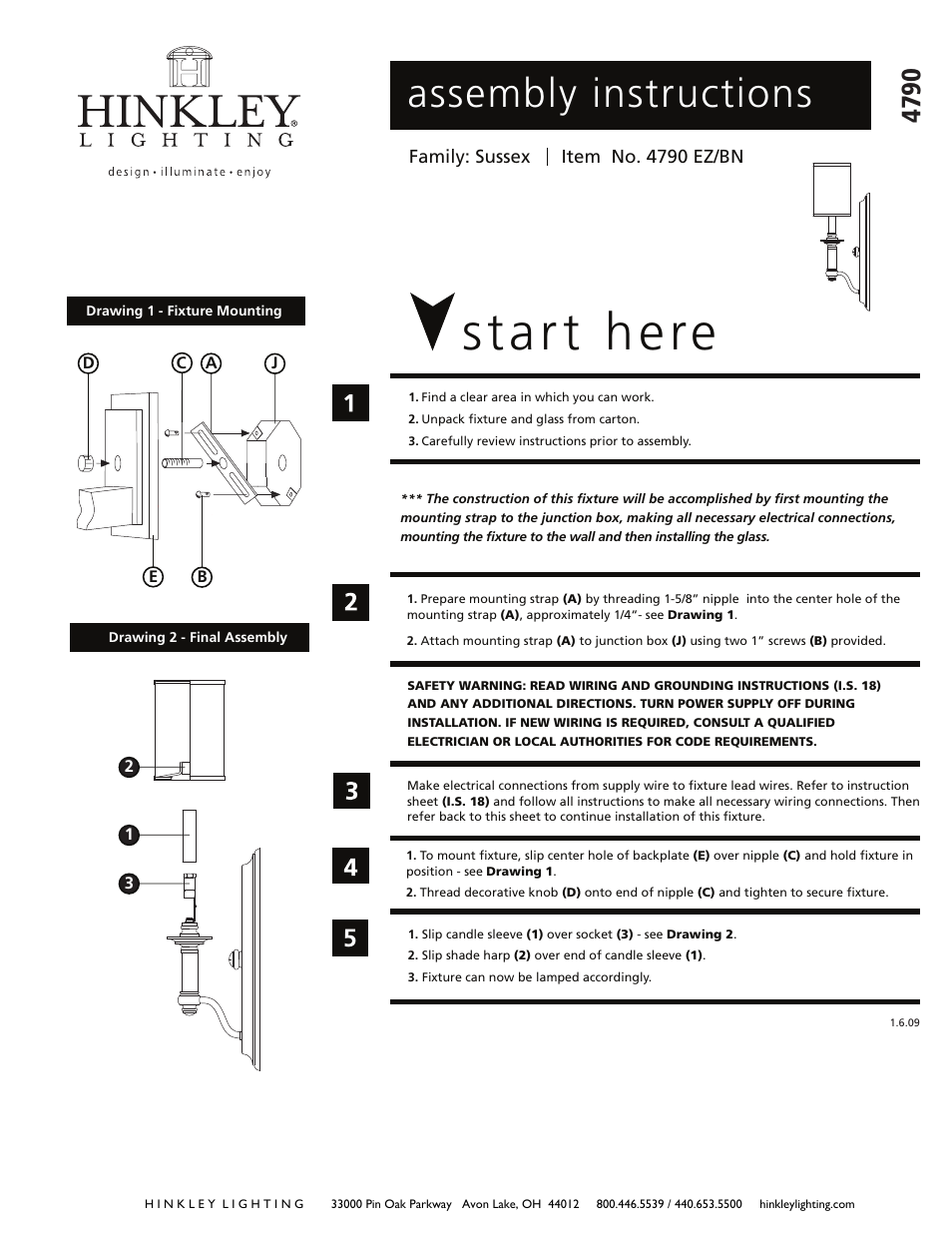 HINKLEY®
LIGHTING
design • illuminate • enjoy

assembly instructions

4790

Family: Sussex | Item No. 4790 EZ/BN

Drawing 1 - Fixture Mounting

D C A J

E B

Drawing 2 - Final Assembly

2
1
3

start here

1

1. Find a clear area in which you can work.
2. Unpack fixture and glass from carton.
3. Carefully review instructions prior to assembly.

*** The construction of this fixture will be accomplished by first mounting the mounting strap to the junction box, making all necessary electrical connections, mounting the fixture to the wall and then installing the glass.

2

1. Prepare mounting strap (A) by threading 1-5/8" nipple into the center hole of the mounting strap (A), approximately 1/4"- see Drawing 1.
2. Attach mounting strap (A) to junction box (J) using two 1" screws (B) provided.

SAFETY WARNING: READ WIRING AND GROUNDING INSTRUCTIONS (I.S. 18) AND ANY ADDITIONAL DIRECTIONS. TURN POWER SUPPLY OFF DURING INSTALLATION. IF NEW WIRING IS REQUIRED, CONSULT A QUALIFIED ELECTRICIAN OR LOCAL AUTHORITIES FOR CODE REQUIREMENTS.

3

Make electrical connections from supply wire to fixture lead wires. Refer to instruction sheet (I.S. 18) and follow all instructions to make all necessary wiring connections. Then refer back to this sheet to continue installation of this fixture.

4

1. To mount fixture, slip center hole of backplate (E) over nipple (C) and hold fixture in position - see Drawing 1.
2. Thread decorative knob (D) onto end of nipple (C) and tighten to secure fixture.

5

1. Slip candle sleeve (1) over socket (3) - see Drawing 2.
2. Slip shade harp (2) over end of candle sleeve (1).
3. Fixture can now be lamped accordingly.

1.6.09

HINKLEY LIGHTING 33000 Pin Oak Parkway Avon Lake, OH 44012 800.446.5539 / 440.653.5500 hinkleylighting.com