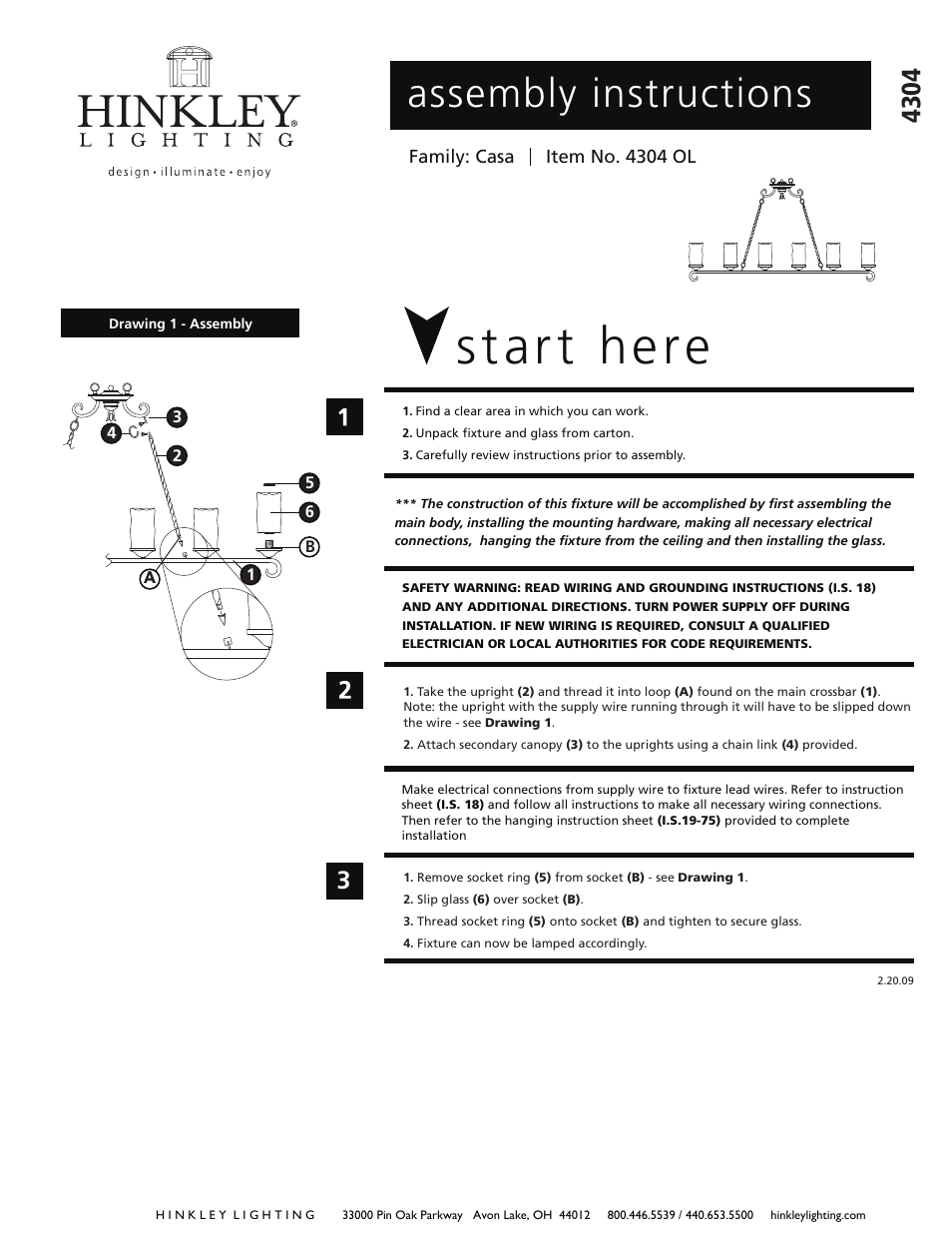 HINKLEY®
LIGHTING
design • illuminate • enjoy

assembly instructions

4304

Family: Casa | Item No. 4304 OL

Drawing 1 - Assembly

3
4
2
5
6
B
A
1

start here

1

1. Find a clear area in which you can work.
2. Unpack fixture and glass from carton.
3. Carefully review instructions prior to assembly.

*** The construction of this fixture will be accomplished by first assembling the main body, installing the mounting hardware, making all necessary electrical connections, hanging the fixture from the ceiling and then installing the glass.

SAFETY WARNING: READ WIRING AND GROUNDING INSTRUCTIONS (I.S. 18) AND ANY ADDITIONAL DIRECTIONS. TURN POWER SUPPLY OFF DURING INSTALLATION. IF NEW WIRING IS REQUIRED, CONSULT A QUALIFIED ELECTRICIAN OR LOCAL AUTHORITIES FOR CODE REQUIREMENTS.

2

1. Take the upright (2) and thread it into loop (A) found on the main crossbar (1). Note: the upright with the supply wire running through it will have to be slipped down the wire - see Drawing 1.
2. Attach secondary canopy (3) to the uprights using a chain link (4) provided.

Make electrical connections from supply wire to fixture lead wires. Refer to instruction sheet (I.S. 18) and follow all instructions to make all necessary wiring connections. Then refer to the hanging instruction sheet (I.S.19-75) provided to complete installation

3

1. Remove socket ring (5) from socket (B) - see Drawing 1.
2. Slip glass (6) over socket (B).
3. Thread socket ring (5) onto socket (B) and tighten to secure glass.
4. Fixture can now be lamped accordingly.

2.20.09

HINKLEY LIGHTING 33000 Pin Oak Parkway Avon Lake, OH 44012 800.446.5539 / 440.653.5500 hinkleylighting.com