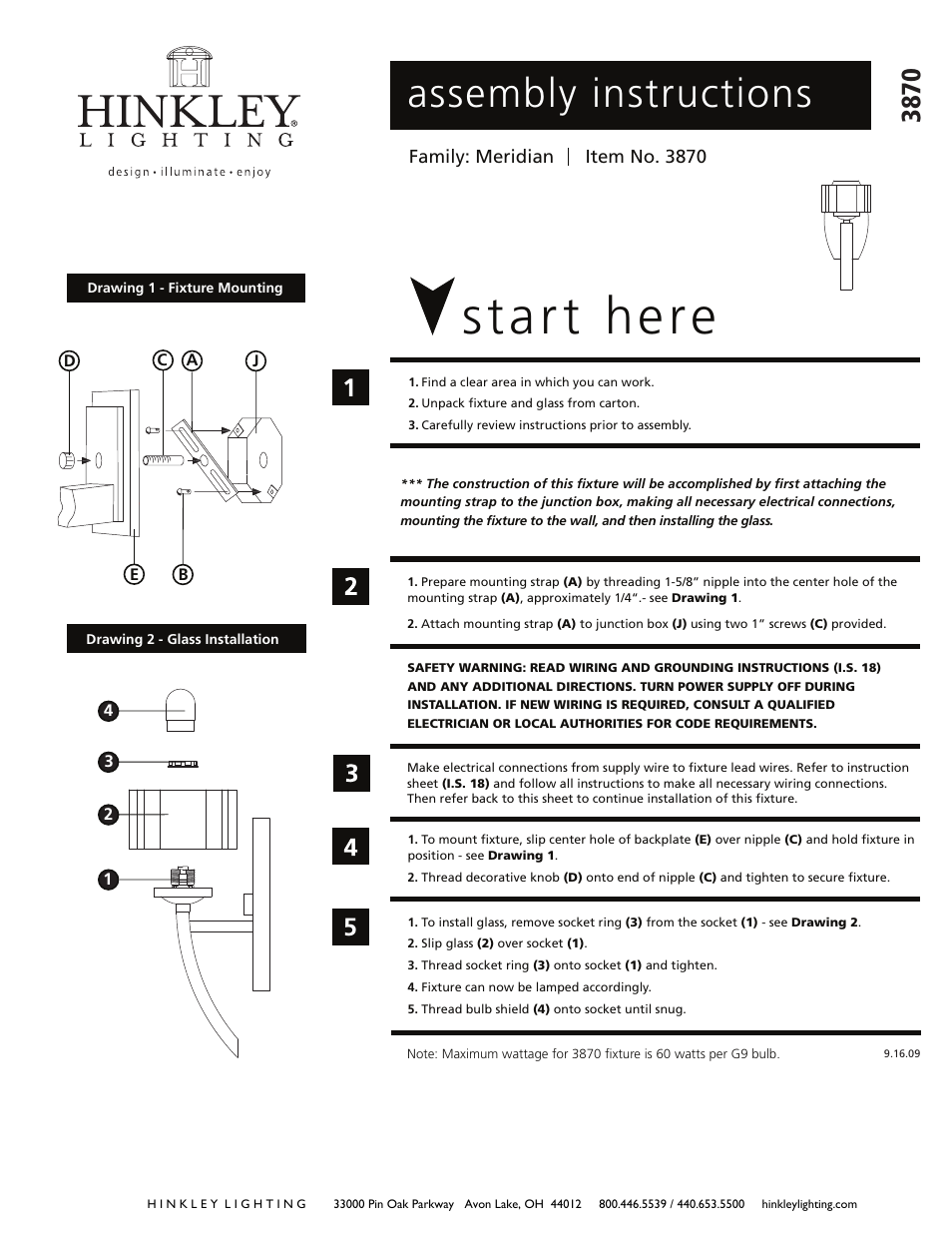 HINKLEY®
LIGHTING
design • illuminate • enjoy

assembly instructions

3870

Family: Meridian | Item No. 3870

Drawing 1 - Fixture Mounting

D C A J

E B

Drawing 2 - Glass Installation

4
3
2
1

start here

1

1. Find a clear area in which you can work.
2. Unpack fixture and glass from carton.
3. Carefully review instructions prior to assembly.

*** The construction of this fixture will be accomplished by first attaching the mounting strap to the junction box, making all necessary electrical connections, mounting the fixture to the wall, and then installing the glass.

2

1. Prepare mounting strap (A) by threading 1-5/8" nipple into the center hole of the mounting strap (A), approximately 1/4".- see Drawing 1.

2. Attach mounting strap (A) to junction box (J) using two 1" screws (C) provided.

SAFETY WARNING: READ WIRING AND GROUNDING INSTRUCTIONS (I.S. 18) AND ANY ADDITIONAL DIRECTIONS. TURN POWER SUPPLY OFF DURING INSTALLATION. IF NEW WIRING IS REQUIRED, CONSULT A QUALIFIED ELECTRICIAN OR LOCAL AUTHORITIES FOR CODE REQUIREMENTS.

3

Make electrical connections from supply wire to fixture lead wires. Refer to instruction sheet (I.S. 18) and follow all instructions to make all necessary wiring connections. Then refer back to this sheet to continue installation of this fixture.

4

1. To mount fixture, slip center hole of backplate (E) over nipple (C) and hold fixture in position - see Drawing 1.
2. Thread decorative knob (D) onto end of nipple (C) and tighten to secure fixture.

5

1. To install glass, remove socket ring (3) from the socket (1) - see Drawing 2.
2. Slip glass (2) over socket (1).
3. Thread socket ring (3) onto socket (1) and tighten.
4. Fixture can now be lamped accordingly.
5. Thread bulb shield (4) onto socket until snug.

Note: Maximum wattage for 3870 fixture is 60 watts per G9 bulb.

9.16.09

HINKLEY LIGHTING 33000 Pin Oak Parkway Avon Lake, OH 44012 800.446.5539 / 440.653.5500 hinkleylighting.com