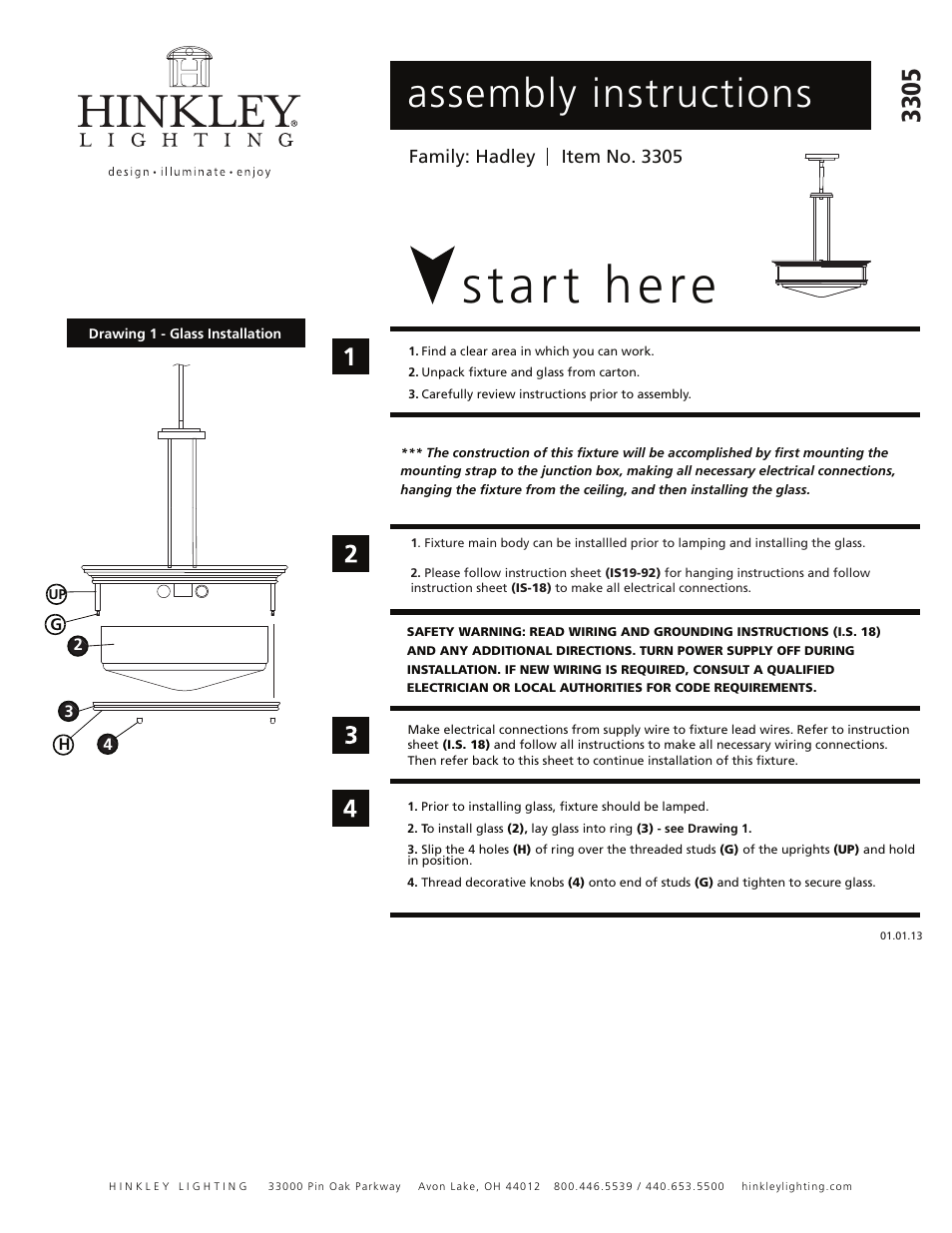 HINKLEY®
LIGHTING
design • illuminate • enjoy

assembly instructions

3305

Family: Hadley | Item No. 3305

start here

Drawing 1 - Glass Installation

UP
G
2
3
H
4

1

1. Find a clear area in which you can work.
2. Unpack fixture and glass from carton.
3. Carefully review instructions prior to assembly.

*** The construction of this fixture will be accomplished by first mounting the mounting strap to the junction box, making all necessary electrical connections, hanging the fixture from the ceiling, and then installing the glass.

2

1. Fixture main body can be installled prior to lamping and installing the glass.

2. Please follow instruction sheet (IS19-92) for hanging instructions and follow instruction sheet (IS-18) to make all electrical connections.

SAFETY WARNING: READ WIRING AND GROUNDING INSTRUCTIONS (I.S. 18) AND ANY ADDITIONAL DIRECTIONS. TURN POWER SUPPLY OFF DURING INSTALLATION. IF NEW WIRING IS REQUIRED, CONSULT A QUALIFIED ELECTRICIAN OR LOCAL AUTHORITIES FOR CODE REQUIREMENTS.

3

Make electrical connections from supply wire to fixture lead wires. Refer to instruction sheet (I.S. 18) and follow all instructions to make all necessary wiring connections. Then refer back to this sheet to continue installation of this fixture.

4

1. Prior to installing glass, fixture should be lamped.
2. To install glass (2), lay glass into ring (3) - see Drawing 1.
3. Slip the 4 holes (H) of ring over the threaded studs (G) of the uprights (UP) and hold in position.
4. Thread decorative knobs (4) onto end of studs (G) and tighten to secure glass.

01.01.13

HINKLEY LIGHTING 33000 Pin Oak Parkway Avon Lake, OH 44012 800.446.5539 / 440.653.5500 hinkleylighting.com