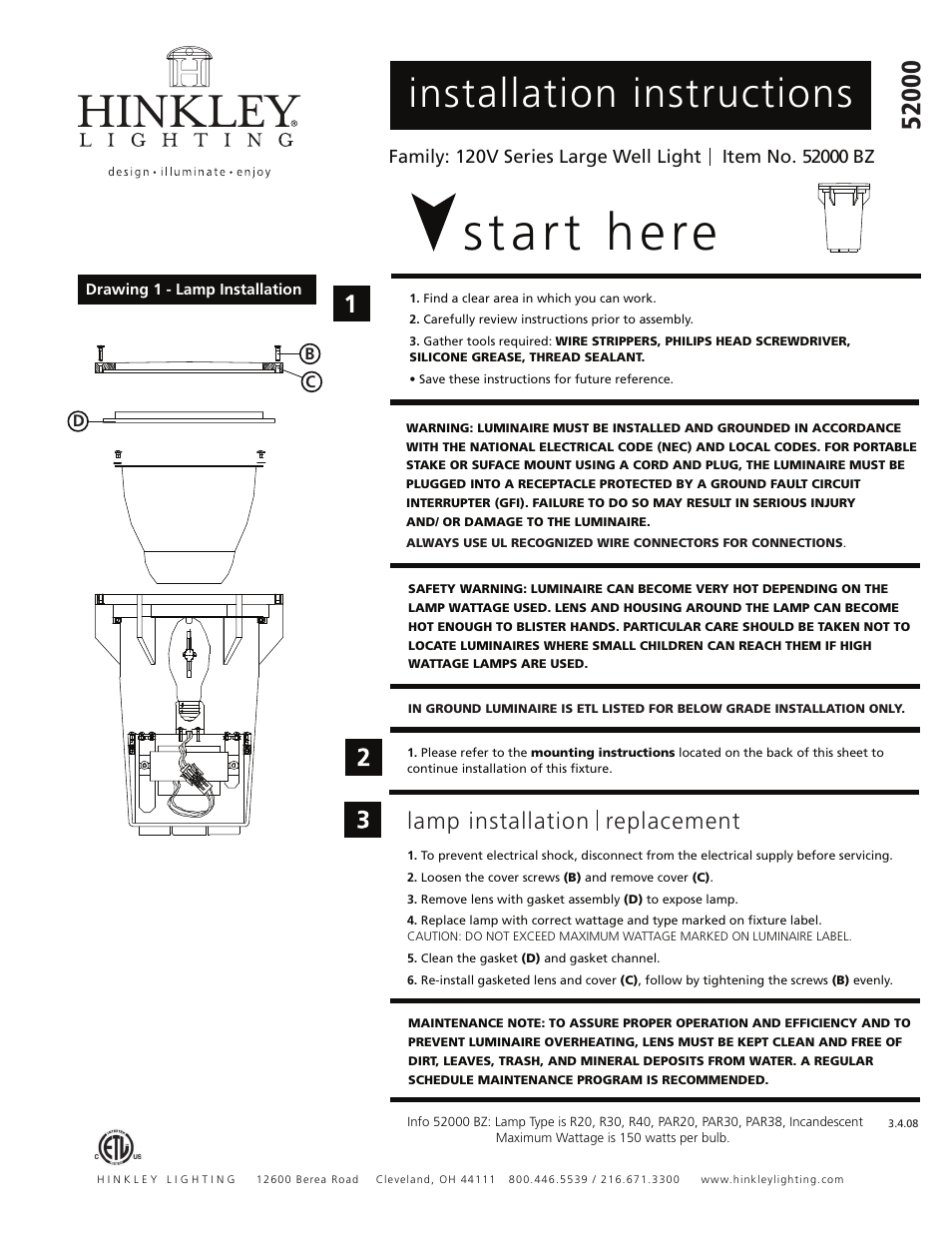 HINKLEY®
LIGHTING
design • illuminate • enjoy

installation instructions

52000

Family: 120V Series Large Well Light | Item No. 52000 BZ

start here

Drawing 1 - Lamp Installation

B
C
D

1

1. Find a clear area in which you can work.
2. Carefully review instructions prior to assembly.
3. Gather tools required: WIRE STRIPPERS, PHILIPS HEAD SCREWDRIVER, SILICONE GREASE, THREAD SEALANT.
• Save these instructions for future reference.

WARNING: LUMINAIRE MUST BE INSTALLED AND GROUNDED IN ACCORDANCE WITH THE NATIONAL ELECTRICAL CODE (NEC) AND LOCAL CODES. FOR PORTABLE STAKE OR SUFACE MOUNT USING A CORD AND PLUG, THE LUMINAIRE MUST BE PLUGGED INTO A RECEPTACLE PROTECTED BY A GROUND FAULT CIRCUIT INTERRUPTER (GFI). FAILURE TO DO SO MAY RESULT IN SERIOUS INJURY AND/ OR DAMAGE TO THE LUMINAIRE.
ALWAYS USE UL RECOGNIZED WIRE CONNECTORS FOR CONNECTIONS.

SAFETY WARNING: LUMINAIRE CAN BECOME VERY HOT DEPENDING ON THE LAMP WATTAGE USED. LENS AND HOUSING AROUND THE LAMP CAN BECOME HOT ENOUGH TO BLISTER HANDS. PARTICULAR CARE SHOULD BE TAKEN NOT TO LOCATE LUMINAIRES WHERE SMALL CHILDREN CAN REACH THEM IF HIGH WATTAGE LAMPS ARE USED.

IN GROUND LUMINAIRE IS ETL LISTED FOR BELOW GRADE INSTALLATION ONLY.

2

1. Please refer to the mounting instructions located on the back of this sheet to continue installation of this fixture.

3

lamp installation | replacement

1. To prevent electrical shock, disconnect from the electrical supply before servicing.
2. Loosen the cover screws (B) and remove cover (C).
3. Remove lens with gasket assembly (D) to expose lamp.
4. Replace lamp with correct wattage and type marked on fixture label.
CAUTION: DO NOT EXCEED MAXIMUM WATTAGE MARKED ON LUMINAIRE LABEL.
5. Clean the gasket (D) and gasket channel.
6. Re-install gasketed lens and cover (C), follow by tightening the screws (B) evenly.

MAINTENANCE NOTE: TO ASSURE PROPER OPERATION AND EFFICIENCY AND TO PREVENT LUMINAIRE OVERHEATING, LENS MUST BE KEPT CLEAN AND FREE OF DIRT, LEAVES, TRASH, AND MINERAL DEPOSITS FROM WATER. A REGULAR SCHEDULE MAINTENANCE PROGRAM IS RECOMMENDED.

Info 52000 BZ: Lamp Type is R20, R30, R40, PAR20, PAR30, PAR38, Incandescent
Maximum Wattage is 150 watts per bulb.

3.4.08

ETL C US

HINKLEY LIGHTING 12600 Berea Road Cleveland, OH 44111 800.446.5539 / 216.671.3300 www.hinkleylighting.com