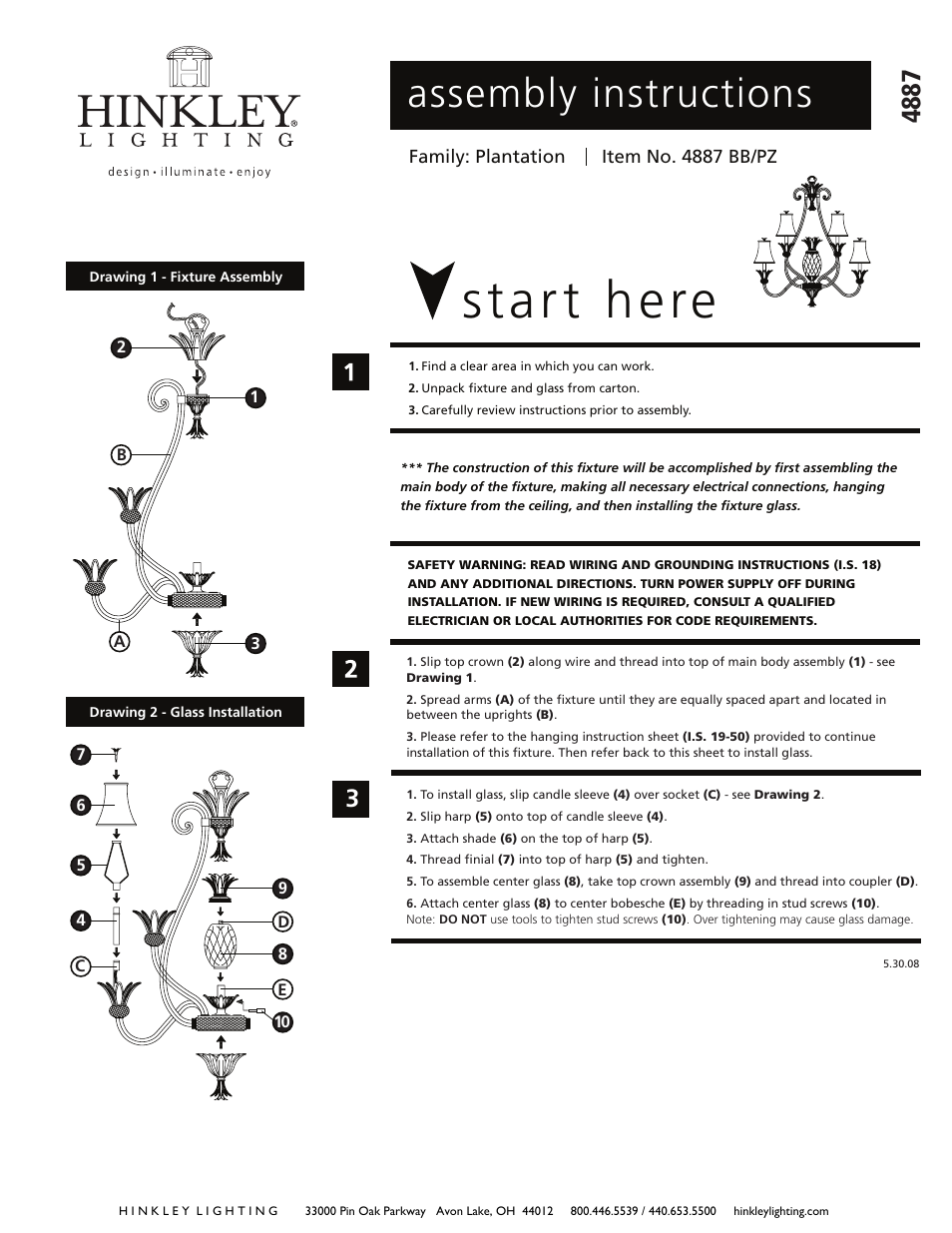 HINKLEY®
LIGHTING
design • illuminate • enjoy

assembly instructions

4887

Family: Plantation | Item No. 4887 BB/PZ

start here

Drawing 1 - Fixture Assembly

2
1
B
A
3

Drawing 2 - Glass Installation

7
6
5
4
C
9
D
8
E
10

1

1. Find a clear area in which you can work.
2. Unpack fixture and glass from carton.
3. Carefully review instructions prior to assembly.

*** The construction of this fixture will be accomplished by first assembling the main body of the fixture, making all necessary electrical connections, hanging the fixture from the ceiling, and then installing the fixture glass.

SAFETY WARNING: READ WIRING AND GROUNDING INSTRUCTIONS (I.S. 18) AND ANY ADDITIONAL DIRECTIONS. TURN POWER SUPPLY OFF DURING INSTALLATION. IF NEW WIRING IS REQUIRED, CONSULT A QUALIFIED ELECTRICIAN OR LOCAL AUTHORITIES FOR CODE REQUIREMENTS.

2

1. Slip top crown (2) along wire and thread into top of main body assembly (1) - see Drawing 1.
2. Spread arms (A) of the fixture until they are equally spaced apart and located in between the uprights (B).
3. Please refer to the hanging instruction sheet (I.S. 19-50) provided to continue installation of this fixture. Then refer back to this sheet to install glass.

3

1. To install glass, slip candle sleeve (4) over socket (C) - see Drawing 2.
2. Slip harp (5) onto top of candle sleeve (4).
3. Attach shade (6) on the top of harp (5).
4. Thread finial (7) into top of harp (5) and tighten.
5. To assemble center glass (8), take top crown assembly (9) and thread into coupler (D).
6. Attach center glass (8) to center bobesche (E) by threading in stud screws (10).
Note: DO NOT use tools to tighten stud screws (10). Over tightening may cause glass damage.

5.30.08

HINKLEY LIGHTING 33000 Pin Oak Parkway Avon Lake, OH 44012 800.446.5539 / 440.653.5500 hinkleylighting.com