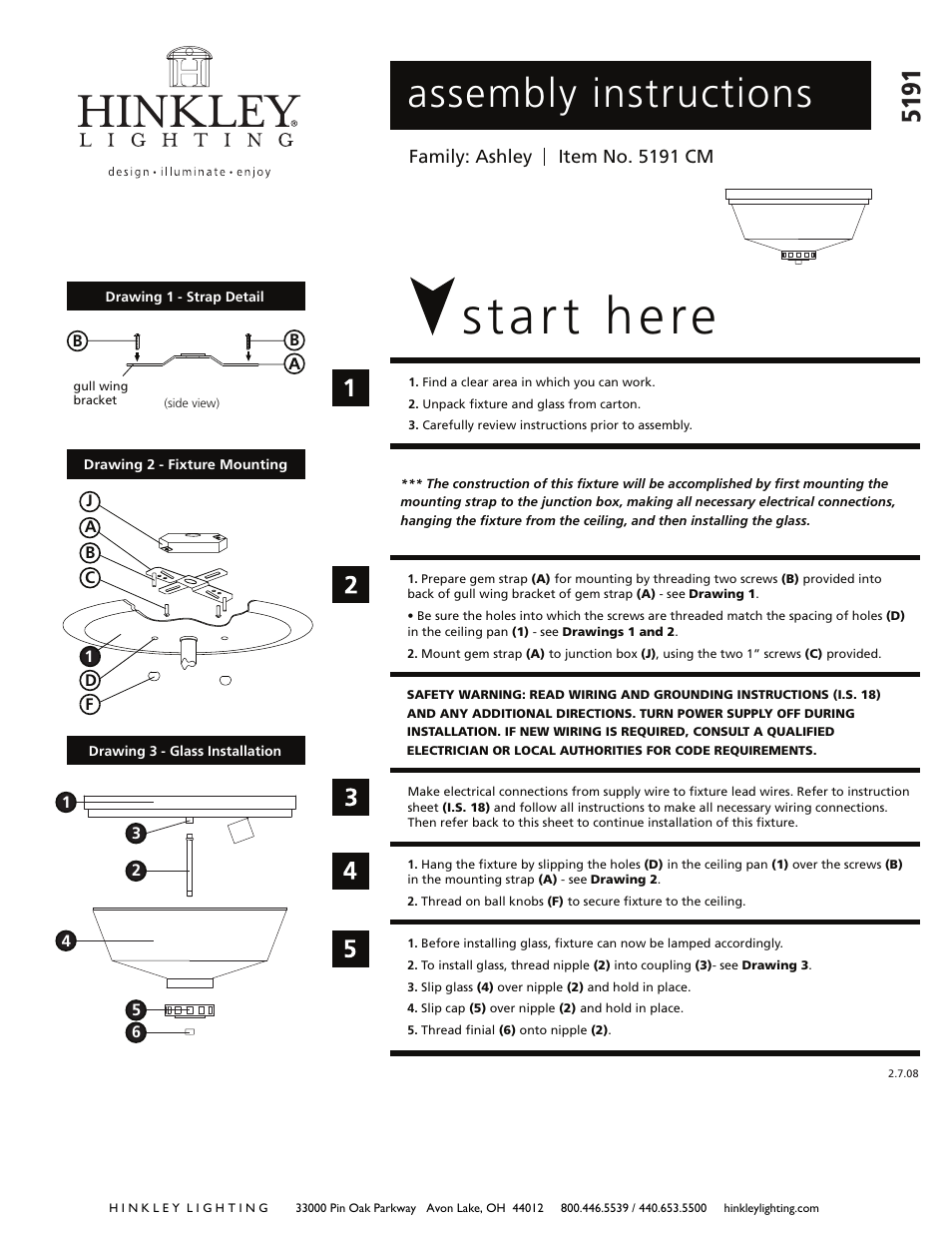 HINKLEY®
LIGHTING
design • illuminate • enjoy

assembly instructions

5191

Family: Ashley | Item No. 5191 CM

Drawing 1 - Strap Detail

B B A

gull wing bracket (side view)

Drawing 2 - Fixture Mounting

J A B C 1 D F

Drawing 3 - Glass Installation

1 3 2 4 5 6

start here

1

1. Find a clear area in which you can work.
2. Unpack fixture and glass from carton.
3. Carefully review instructions prior to assembly.

*** The construction of this fixture will be accomplished by first mounting the mounting strap to the junction box, making all necessary electrical connections, hanging the fixture from the ceiling, and then installing the glass.

2

1. Prepare gem strap (A) for mounting by threading two screws (B) provided into back of gull wing bracket of gem strap (A) - see Drawing 1.
• Be sure the holes into which the screws are threaded match the spacing of holes (D) in the ceiling pan (1) - see Drawings 1 and 2.
2. Mount gem strap (A) to junction box (J), using the two 1" screws (C) provided.

SAFETY WARNING: READ WIRING AND GROUNDING INSTRUCTIONS (I.S. 18) AND ANY ADDITIONAL DIRECTIONS. TURN POWER SUPPLY OFF DURING INSTALLATION. IF NEW WIRING IS REQUIRED, CONSULT A QUALIFIED ELECTRICIAN OR LOCAL AUTHORITIES FOR CODE REQUIREMENTS.

3

Make electrical connections from supply wire to fixture lead wires. Refer to instruction sheet (I.S. 18) and follow all instructions to make all necessary wiring connections. Then refer back to this sheet to continue installation of this fixture.

4

1. Hang the fixture by slipping the holes (D) in the ceiling pan (1) over the screws (B) in the mounting strap (A) - see Drawing 2.
2. Thread on ball knobs (F) to secure fixture to the ceiling.

5

1. Before installing glass, fixture can now be lamped accordingly.
2. To install glass, thread nipple (2) into coupling (3)- see Drawing 3.
3. Slip glass (4) over nipple (2) and hold in place.
4. Slip cap (5) over nipple (2) and hold in place.
5. Thread finial (6) onto nipple (2).

2.7.08

HINKLEY LIGHTING 33000 Pin Oak Parkway Avon Lake, OH 44012 800.446.5539 / 440.653.5500 hinkleylighting.com