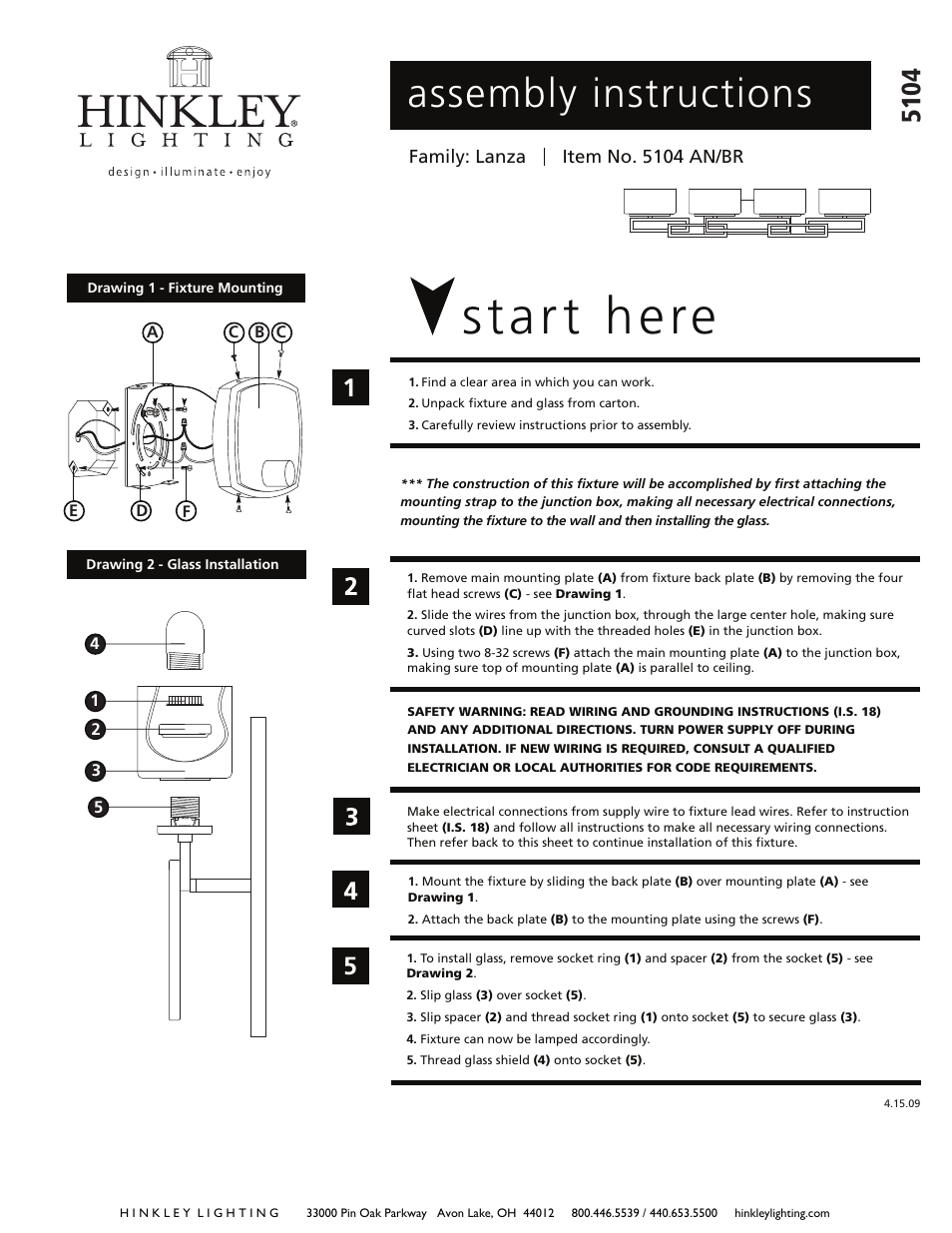 HINKLEY®
LIGHTING
design • illuminate • enjoy

assembly instructions

5104

Family: Lanza | Item No. 5104 AN/BR

Drawing 1 - Fixture Mounting

A C B C

E D F

Drawing 2 - Glass Installation

4
1
2
3
5

start here

1

1. Find a clear area in which you can work.
2. Unpack fixture and glass from carton.
3. Carefully review instructions prior to assembly.

*** The construction of this fixture will be accomplished by first attaching the mounting strap to the junction box, making all necessary electrical connections, mounting the fixture to the wall and then installing the glass.

2

1. Remove main mounting plate (A) from fixture back plate (B) by removing the four flat head screws (C) - see Drawing 1.
2. Slide the wires from the junction box, through the large center hole, making sure curved slots (D) line up with the threaded holes (E) in the junction box.
3. Using two 8-32 screws (F) attach the main mounting plate (A) to the junction box, making sure top of mounting plate (A) is parallel to ceiling.

SAFETY WARNING: READ WIRING AND GROUNDING INSTRUCTIONS (I.S. 18) AND ANY ADDITIONAL DIRECTIONS. TURN POWER SUPPLY OFF DURING INSTALLATION. IF NEW WIRING IS REQUIRED, CONSULT A QUALIFIED ELECTRICIAN OR LOCAL AUTHORITIES FOR CODE REQUIREMENTS.

3

Make electrical connections from supply wire to fixture lead wires. Refer to instruction sheet (I.S. 18) and follow all instructions to make all necessary wiring connections. Then refer back to this sheet to continue installation of this fixture.

4

1. Mount the fixture by sliding the back plate (B) over mounting plate (A) - see Drawing 1.
2. Attach the back plate (B) to the mounting plate using the screws (F).

5

1. To install glass, remove socket ring (1) and spacer (2) from the socket (5) - see Drawing 2.
2. Slip glass (3) over socket (5).
3. Slip spacer (2) and thread socket ring (1) onto socket (5) to secure glass (3).
4. Fixture can now be lamped accordingly.
5. Thread glass shield (4) onto socket (5).

4.15.09

HINKLEY LIGHTING 33000 Pin Oak Parkway Avon Lake, OH 44012 800.446.5539 / 440.653.5500 hinkleylighting.com