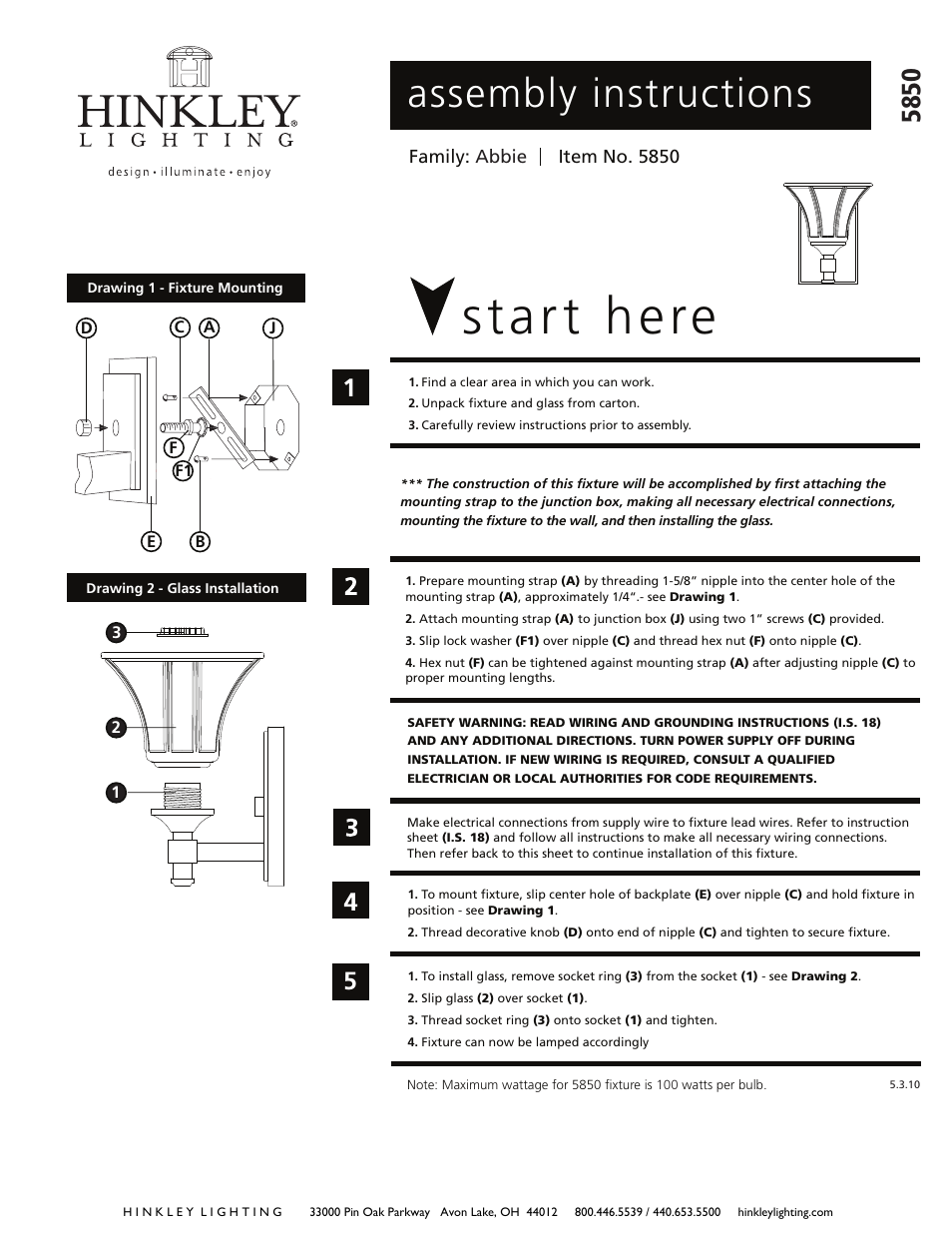 HINKLEY®
LIGHTING
design • illuminate • enjoy

assembly instructions

5850

Family: Abbie | Item No. 5850

Drawing 1 - Fixture Mounting

D C A J F F1 E B

Drawing 2 - Glass Installation

3 2 1

start here

1

1. Find a clear area in which you can work.
2. Unpack fixture and glass from carton.
3. Carefully review instructions prior to assembly.

*** The construction of this fixture will be accomplished by first attaching the mounting strap to the junction box, making all necessary electrical connections, mounting the fixture to the wall, and then installing the glass.

2

1. Prepare mounting strap (A) by threading 1-5/8" nipple into the center hole of the mounting strap (A), approximately 1/4".- see Drawing 1.
2. Attach mounting strap (A) to junction box (J) using two 1" screws (C) provided.
3. Slip lock washer (F1) over nipple (C) and thread hex nut (F) onto nipple (C).
4. Hex nut (F) can be tightened against mounting strap (A) after adjusting nipple (C) to proper mounting lengths.

SAFETY WARNING: READ WIRING AND GROUNDING INSTRUCTIONS (I.S. 18) AND ANY ADDITIONAL DIRECTIONS. TURN POWER SUPPLY OFF DURING INSTALLATION. IF NEW WIRING IS REQUIRED, CONSULT A QUALIFIED ELECTRICIAN OR LOCAL AUTHORITIES FOR CODE REQUIREMENTS.

3

Make electrical connections from supply wire to fixture lead wires. Refer to instruction sheet (I.S. 18) and follow all instructions to make all necessary wiring connections. Then refer back to this sheet to continue installation of this fixture.

4

1. To mount fixture, slip center hole of backplate (E) over nipple (C) and hold fixture in position - see Drawing 1.
2. Thread decorative knob (D) onto end of nipple (C) and tighten to secure fixture.

5

1. To install glass, remove socket ring (3) from the socket (1) - see Drawing 2.
2. Slip glass (2) over socket (1).
3. Thread socket ring (3) onto socket (1) and tighten.
4. Fixture can now be lamped accordingly

Note: Maximum wattage for 5850 fixture is 100 watts per bulb.

5.3.10

HINKLEY LIGHTING 33000 Pin Oak Parkway Avon Lake, OH 44012 800.446.5539 / 440.653.5500 hinkleylighting.com