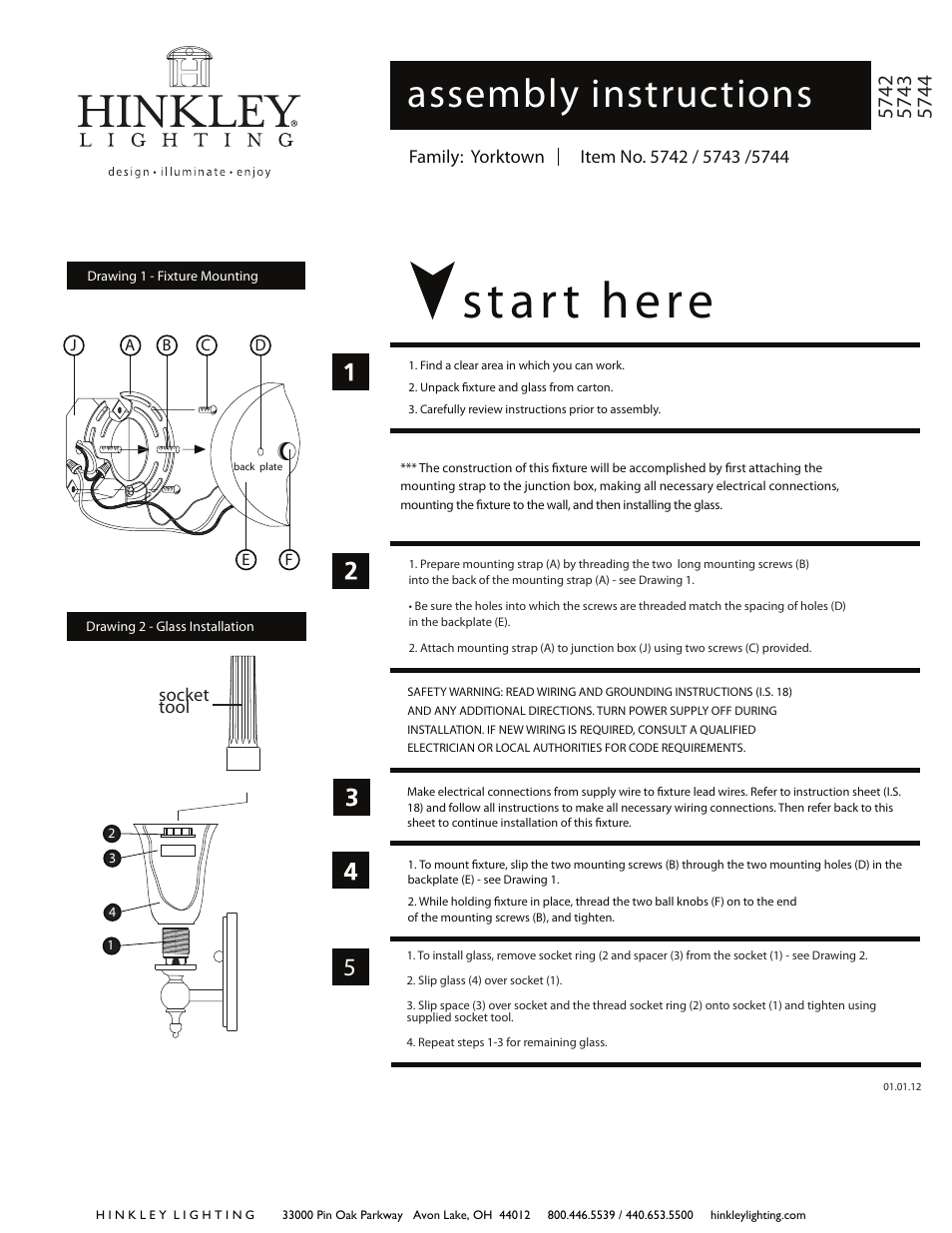 HINKLEY®
LIGHTING
design • illuminate • enjoy

assembly instructions

5742
5743
5744

Family: Yorktown | Item No. 5742 / 5743 /5744

Drawing 1 - Fixture Mounting

J A B C D

back plate

E F

Drawing 2 - Glass Installation

socket tool

2
3
4
1

start here

1

1. Find a clear area in which you can work.
2. Unpack fixture and glass from carton.
3. Carefully review instructions prior to assembly.

*** The construction of this fixture will be accomplished by first attaching the mounting strap to the junction box, making all necessary electrical connections, mounting the fixture to the wall, and then installing the glass.

2

1. Prepare mounting strap (A) by threading the two long mounting screws (B) into the back of the mounting strap (A) - see Drawing 1.

• Be sure the holes into which the screws are threaded match the spacing of holes (D) in the backplate (E).

2. Attach mounting strap (A) to junction box (J) using two screws (C) provided.

SAFETY WARNING: READ WIRING AND GROUNDING INSTRUCTIONS (I.S. 18) AND ANY ADDITIONAL DIRECTIONS. TURN POWER SUPPLY OFF DURING INSTALLATION. IF NEW WIRING IS REQUIRED, CONSULT A QUALIFIED ELECTRICIAN OR LOCAL AUTHORITIES FOR CODE REQUIREMENTS.

3

Make electrical connections from supply wire to fixture lead wires. Refer to instruction sheet (I.S. 18) and follow all instructions to make all necessary wiring connections. Then refer back to this sheet to continue installation of this fixture.

4

1. To mount fixture, slip the two mounting screws (B) through the two mounting holes (D) in the backplate (E) - see Drawing 1.

2. While holding fixture in place, thread the two ball knobs (F) on to the end of the mounting screws (B), and tighten.

5

1. To install glass, remove socket ring (2 and spacer (3) from the socket (1) - see Drawing 2.

2. Slip glass (4) over socket (1).

3. Slip space (3) over socket and the thread socket ring (2) onto socket (1) and tighten using supplied socket tool.

4. Repeat steps 1-3 for remaining glass.

01.01.12

HINKLEY LIGHTING 33000 Pin Oak Parkway Avon Lake, OH 44012 800.446.5539 / 440.653.5500 hinkleylighting.com