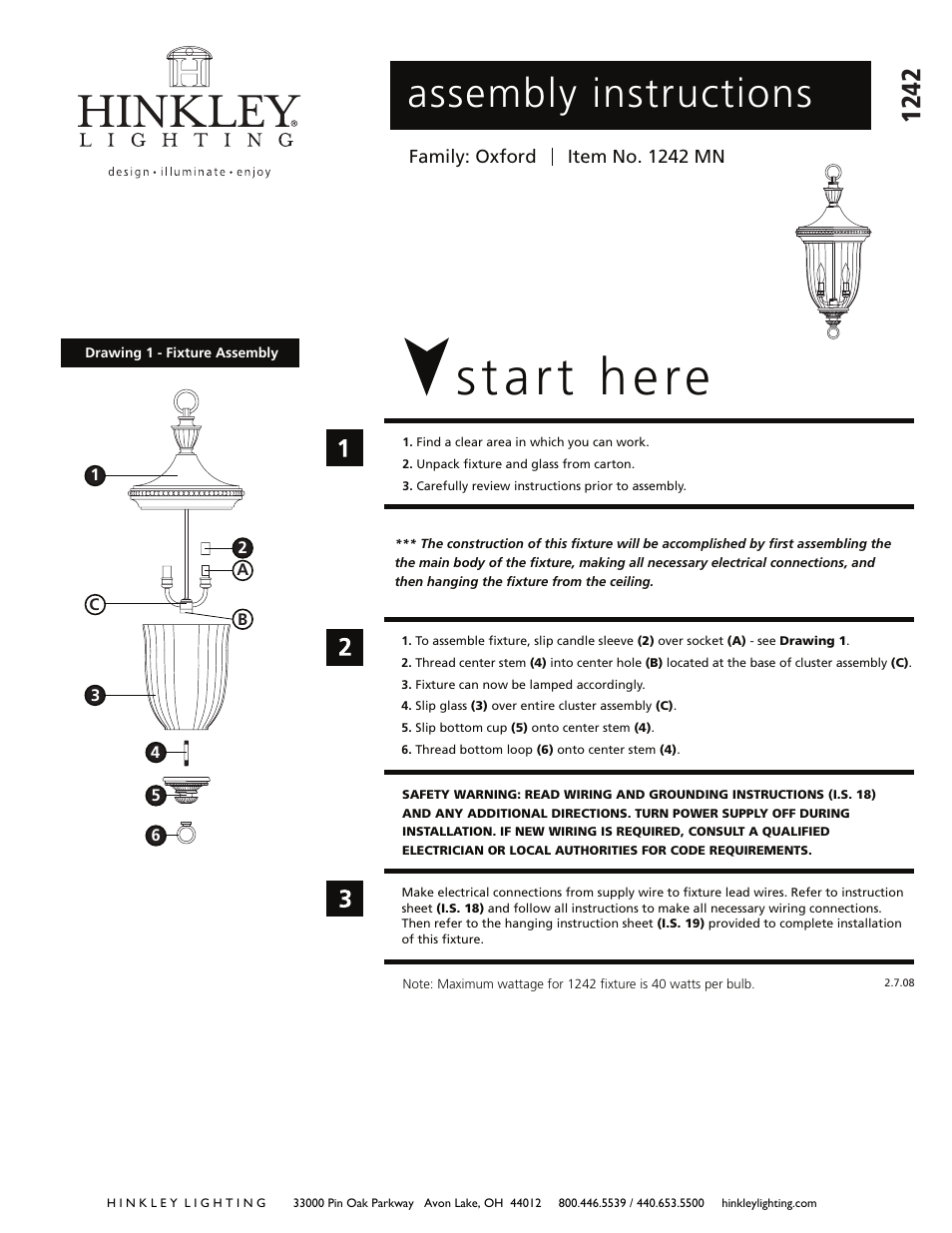 HINKLEY®
LIGHTING
design • illuminate • enjoy

assembly instructions

1242

Family: Oxford | Item No. 1242 MN

Drawing 1 - Fixture Assembly

1
2
A
C
B
3
4
5
6

start here

1

1. Find a clear area in which you can work.
2. Unpack fixture and glass from carton.
3. Carefully review instructions prior to assembly.

*** The construction of this fixture will be accomplished by first assembling the the main body of the fixture, making all necessary electrical connections, and then hanging the fixture from the ceiling.

2

1. To assemble fixture, slip candle sleeve (2) over socket (A) - see Drawing 1.
2. Thread center stem (4) into center hole (B) located at the base of cluster assembly (C).
3. Fixture can now be lamped accordingly.
4. Slip glass (3) over entire cluster assembly (C).
5. Slip bottom cup (5) onto center stem (4).
6. Thread bottom loop (6) onto center stem (4).

SAFETY WARNING: READ WIRING AND GROUNDING INSTRUCTIONS (I.S. 18) AND ANY ADDITIONAL DIRECTIONS. TURN POWER SUPPLY OFF DURING INSTALLATION. IF NEW WIRING IS REQUIRED, CONSULT A QUALIFIED ELECTRICIAN OR LOCAL AUTHORITIES FOR CODE REQUIREMENTS.

3

Make electrical connections from supply wire to fixture lead wires. Refer to instruction sheet (I.S. 18) and follow all instructions to make all necessary wiring connections. Then refer to the hanging instruction sheet (I.S. 19) provided to complete installation of this fixture.

Note: Maximum wattage for 1242 fixture is 40 watts per bulb.

2.7.08

HINKLEY LIGHTING 33000 Pin Oak Parkway Avon Lake, OH 44012 800.446.5539 / 440.653.5500 hinkleylighting.com