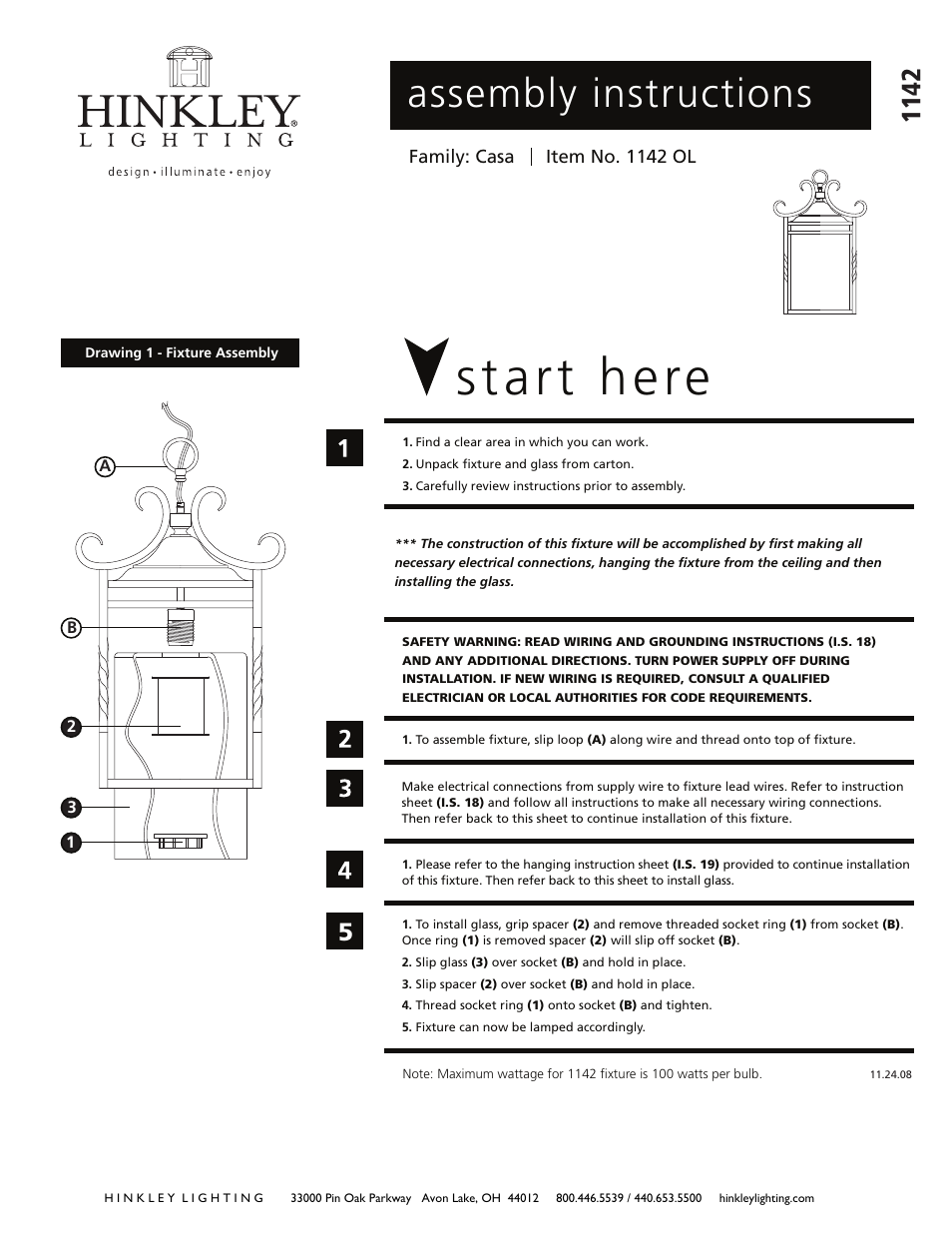 HINKLEY®
LIGHTING
design • illuminate • enjoy

assembly instructions

1142

Family: Casa | Item No. 1142 OL

Drawing 1 - Fixture Assembly

A
B
2
3
1

start here

1

1. Find a clear area in which you can work.
2. Unpack fixture and glass from carton.
3. Carefully review instructions prior to assembly.

*** The construction of this fixture will be accomplished by first making all necessary electrical connections, hanging the fixture from the ceiling and then installing the glass.

SAFETY WARNING: READ WIRING AND GROUNDING INSTRUCTIONS (I.S. 18) AND ANY ADDITIONAL DIRECTIONS. TURN POWER SUPPLY OFF DURING INSTALLATION. IF NEW WIRING IS REQUIRED, CONSULT A QUALIFIED ELECTRICIAN OR LOCAL AUTHORITIES FOR CODE REQUIREMENTS.

2

1. To assemble fixture, slip loop (A) along wire and thread onto top of fixture.

3

Make electrical connections from supply wire to fixture lead wires. Refer to instruction sheet (I.S. 18) and follow all instructions to make all necessary wiring connections. Then refer back to this sheet to continue installation of this fixture.

4

1. Please refer to the hanging instruction sheet (I.S. 19) provided to continue installation of this fixture. Then refer back to this sheet to install glass.

5

1. To install glass, grip spacer (2) and remove threaded socket ring (1) from socket (B). Once ring (1) is removed spacer (2) will slip off socket (B).
2. Slip glass (3) over socket (B) and hold in place.
3. Slip spacer (2) over socket (B) and hold in place.
4. Thread socket ring (1) onto socket (B) and tighten.
5. Fixture can now be lamped accordingly.

Note: Maximum wattage for 1142 fixture is 100 watts per bulb.

11.24.08

HINKLEY LIGHTING 33000 Pin Oak Parkway Avon Lake, OH 44012 800.446.5539 / 440.653.5500 hinkleylighting.com