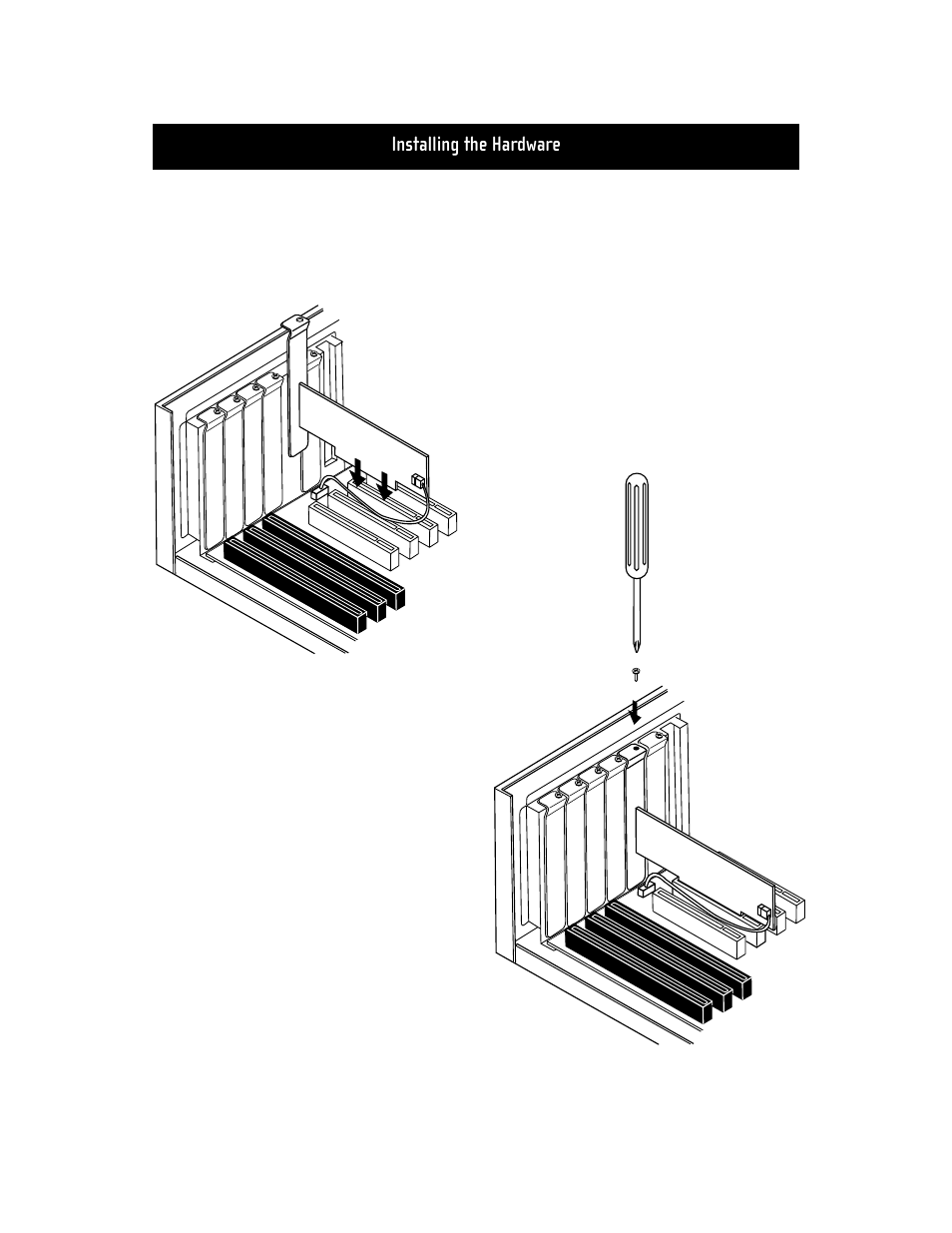 Installing the Hardware