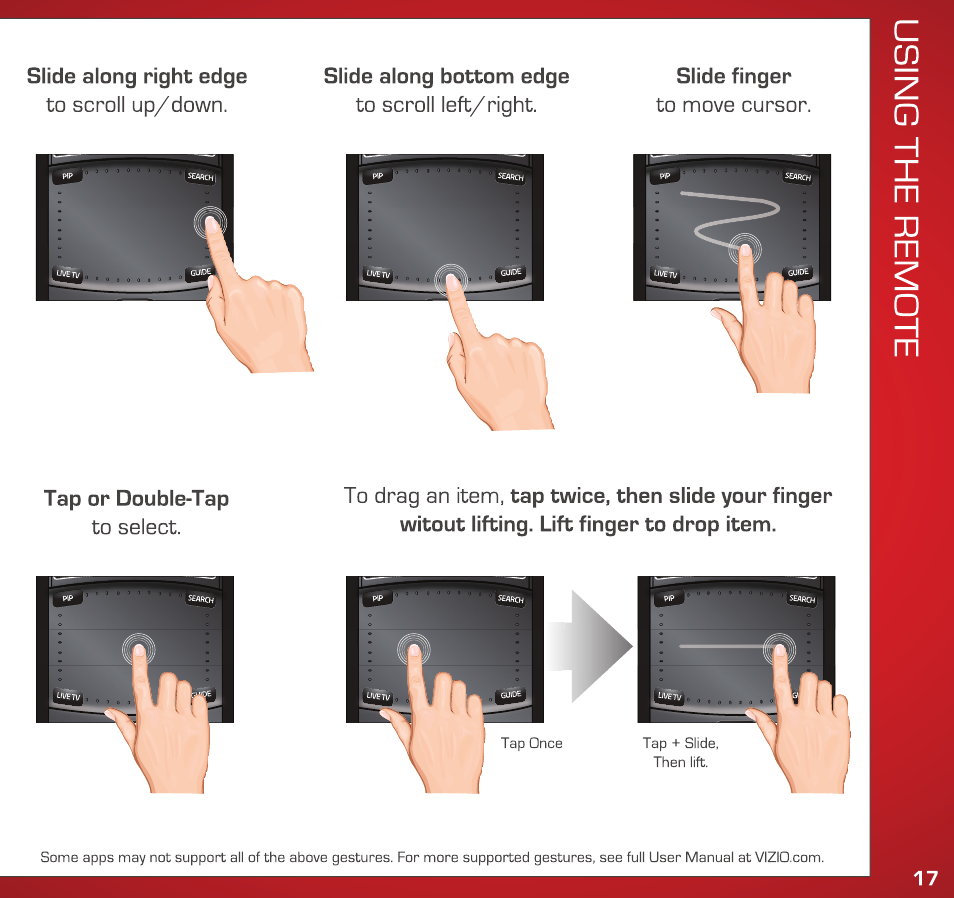 USING THE REMOTE

**Slide along right edge** to scroll up/down.

PIP
SEARCH
LIVE TV
GUIDE

**Slide along bottom edge** to scroll left/right.

PIP
SEARCH
LIVE TV
GUIDE

**Slide finger** to move cursor.

PIP
SEARCH
LIVE TV
GUIDE

**Tap or Double-Tap** to select.

PIP
SEARCH
LIVE TV
GUIDE

To drag an item, **tap twice, then slide your finger witout lifting. Lift finger to drop item.**

PIP
SEARCH
LIVE TV
GUIDE

Tap Once

PIP
SEARCH
LIVE TV

Tap + Slide, Then lift.

Some apps may not support all of the above gestures. For more supported gestures, see full User Manual at VIZIO.com.

17