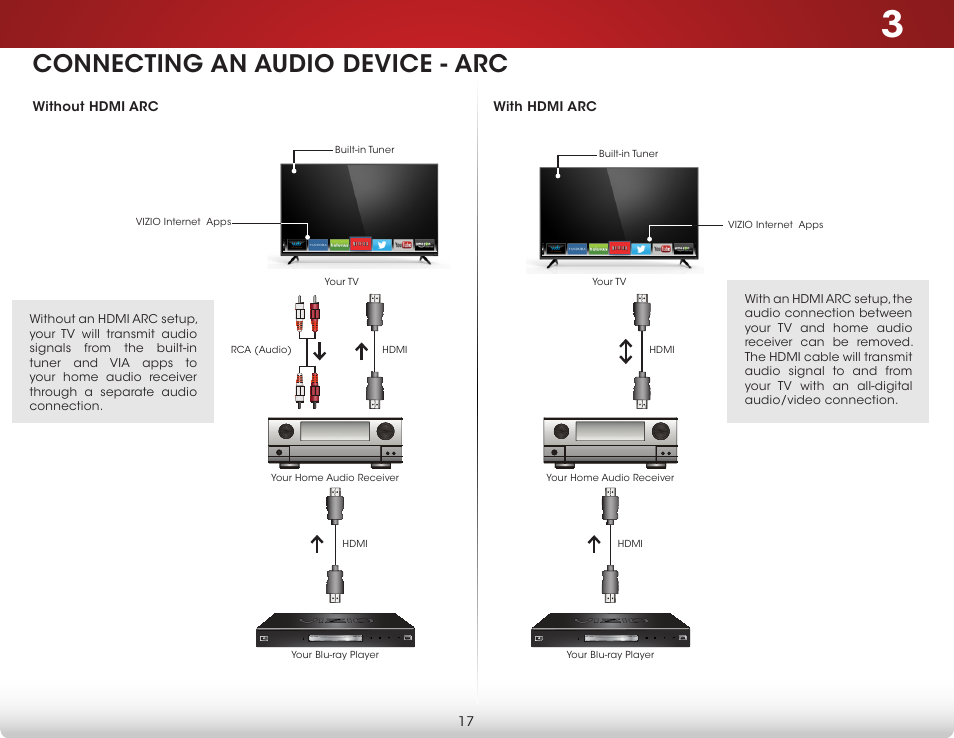 3

CONNECTING AN AUDIO DEVICE - ARC

Without HDMI ARC

Built-in Tuner

VIZIO Internet Apps

Your TV

Without an HDMI ARC setup, your TV will transmit audio signals from the built-in tuner and VIA apps to your home audio receiver through a separate audio connection.

RCA (Audio)

HDMI

Your Home Audio Receiver

HDMI

Your Blu-ray Player

With HDMI ARC

Built-in Tuner

VIZIO Internet Apps

Your TV

With an HDMI ARC setup, the audio connection between your TV and home audio receiver can be removed. The HDMI cable will transmit audio signal to and from your TV with an all-digital audio/video connection.

HDMI

Your Home Audio Receiver

HDMI

Your Blu-ray Player

17