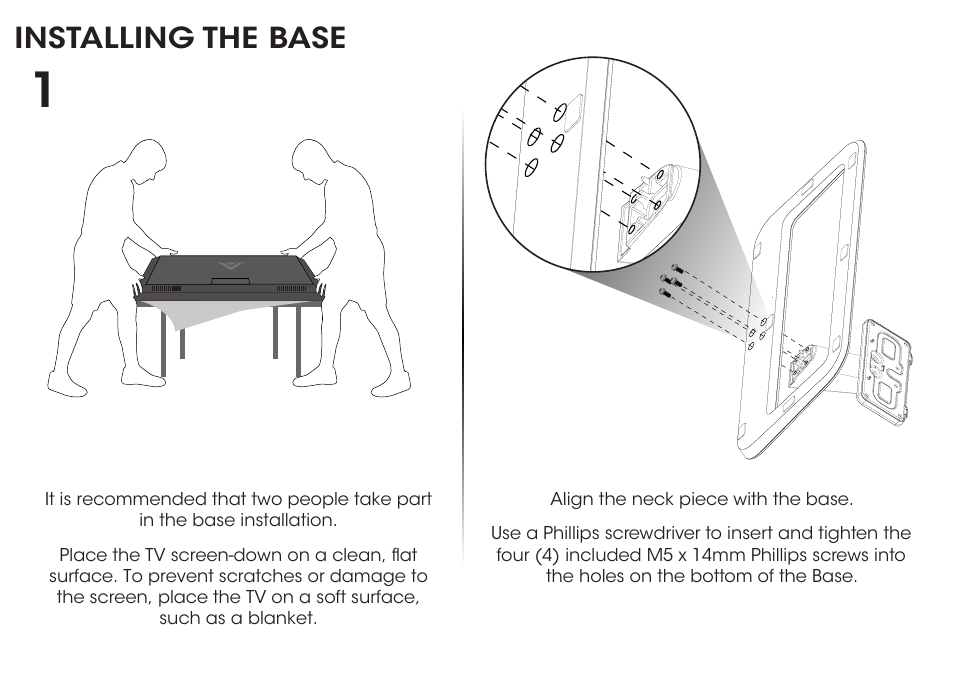 INSTALLING THE BASE

1

It is recommended that two people take part in the base installation.

Place the TV screen-down on a clean, flat surface. To prevent scratches or damage to the screen, place the TV on a soft surface, such as a blanket.

Align the neck piece with the base.

Use a Phillips screwdriver to insert and tighten the four (4) included M5 x 14mm Phillips screws into the holes on the bottom of the Base.