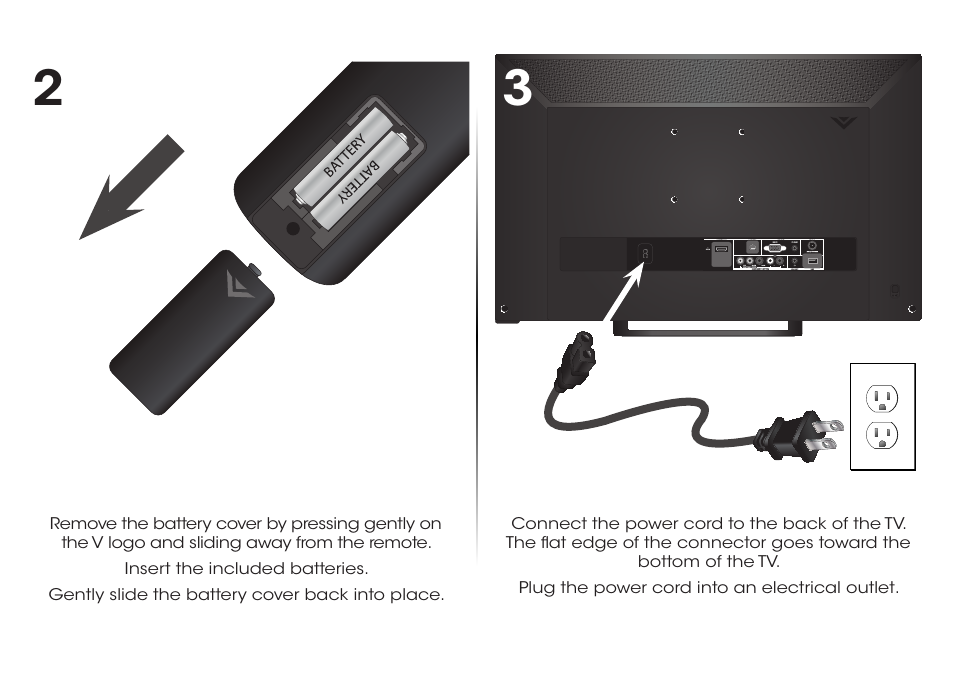 2

BATTERY
BATTERY

Remove the battery cover by pressing gently on the V logo and sliding away from the remote.

Insert the included batteries.

Gently slide the battery cover back into place.

3

Connect the power cord to the back of the TV. The flat edge of the connector goes toward the bottom of the TV.

Plug the power cord into an electrical outlet.