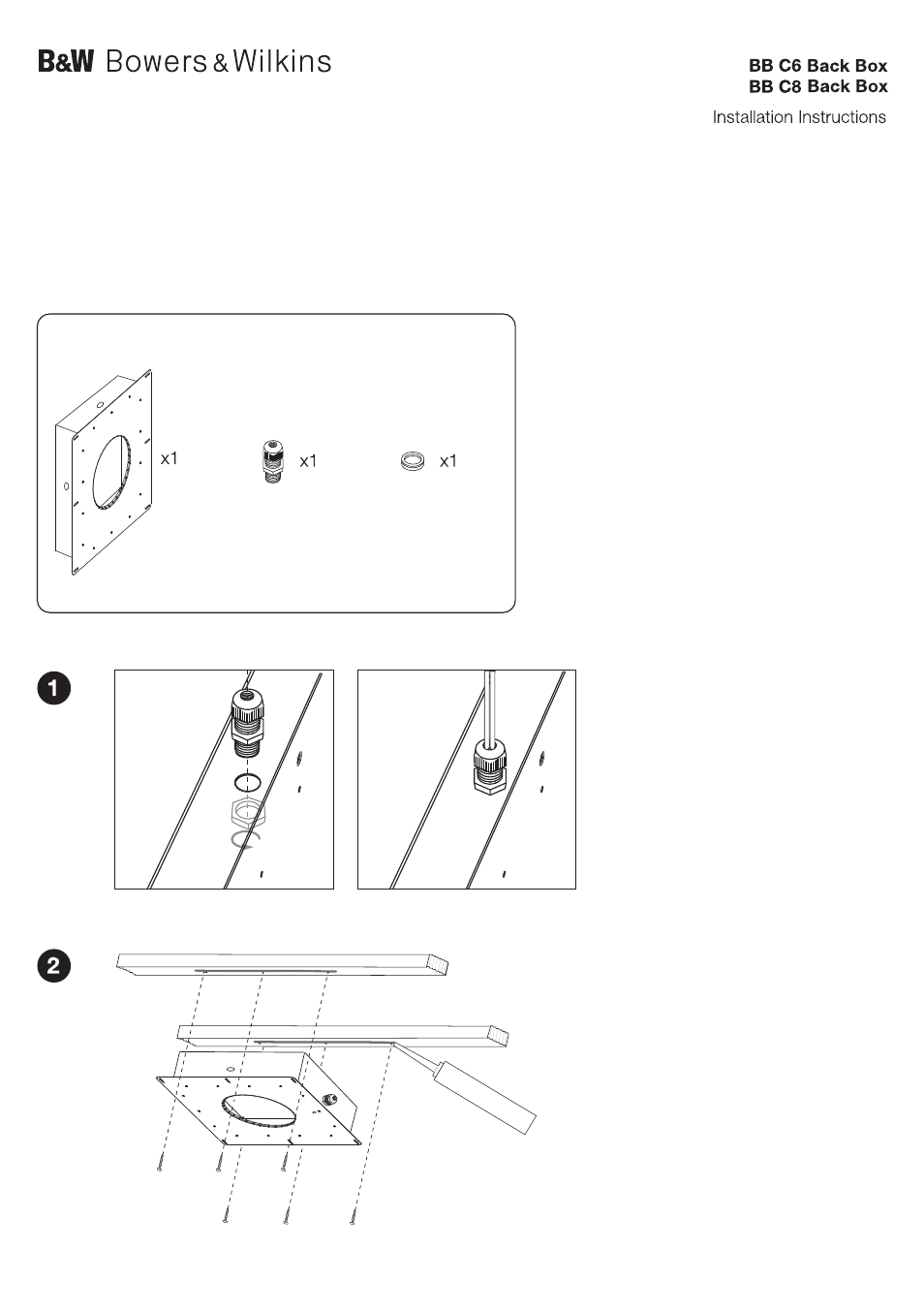 B&W Bowers & Wilkins

BB C6 Back Box
BB C8 Back Box

Installation Instructions

x1

x1

x1

1

2