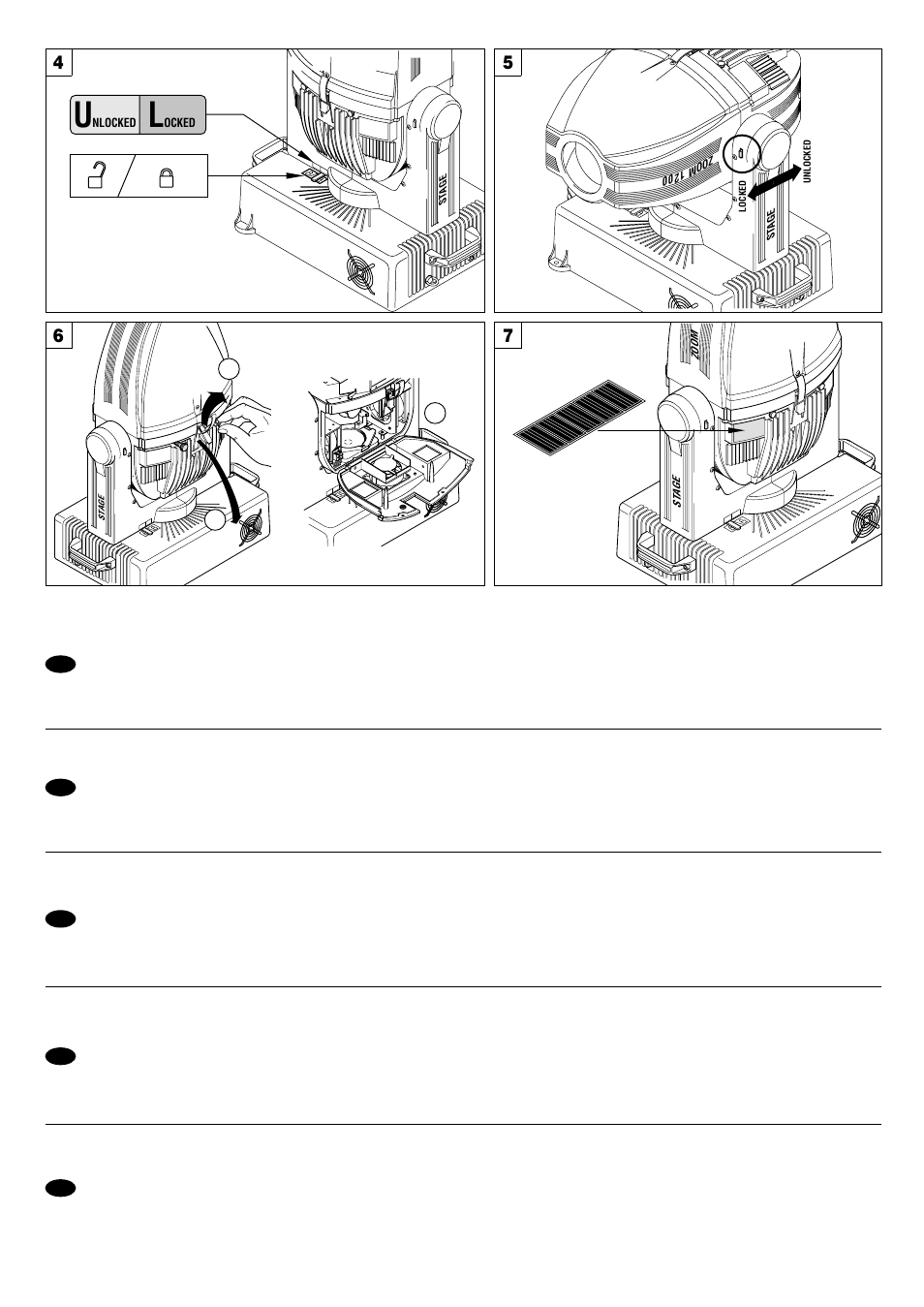 4

UNLOCKED LOCKED

STAGE

5

ZOOM 1200

LOCKED

UNLOCKED

STAGE

6

STAGE

7

ZOOM

STAGE