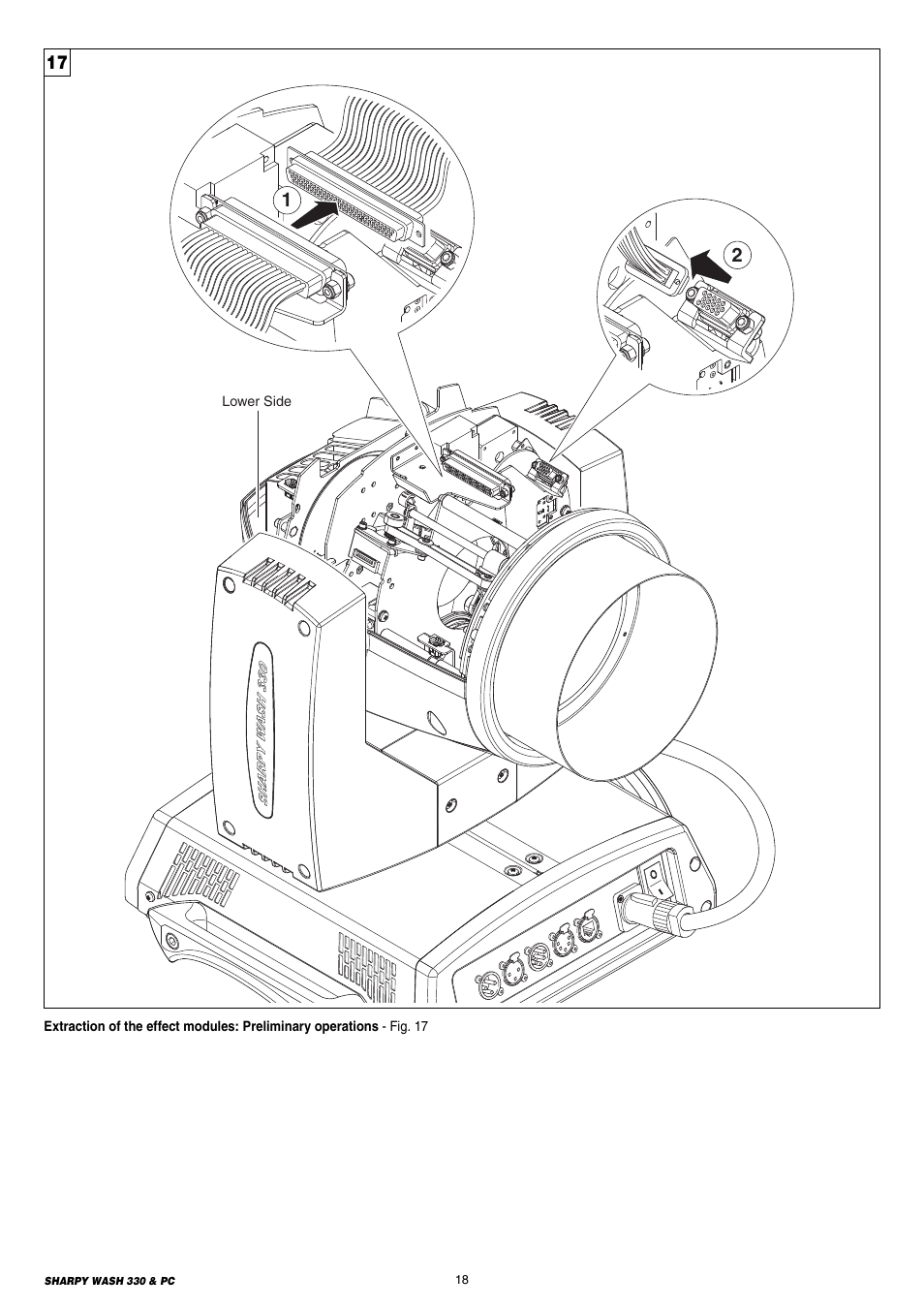 17

1

2

Lower Side

SHARPY WASH 330

Extraction of the effect modules: Preliminary operations - Fig. 17

SHARPY WASH 330 & PC

18