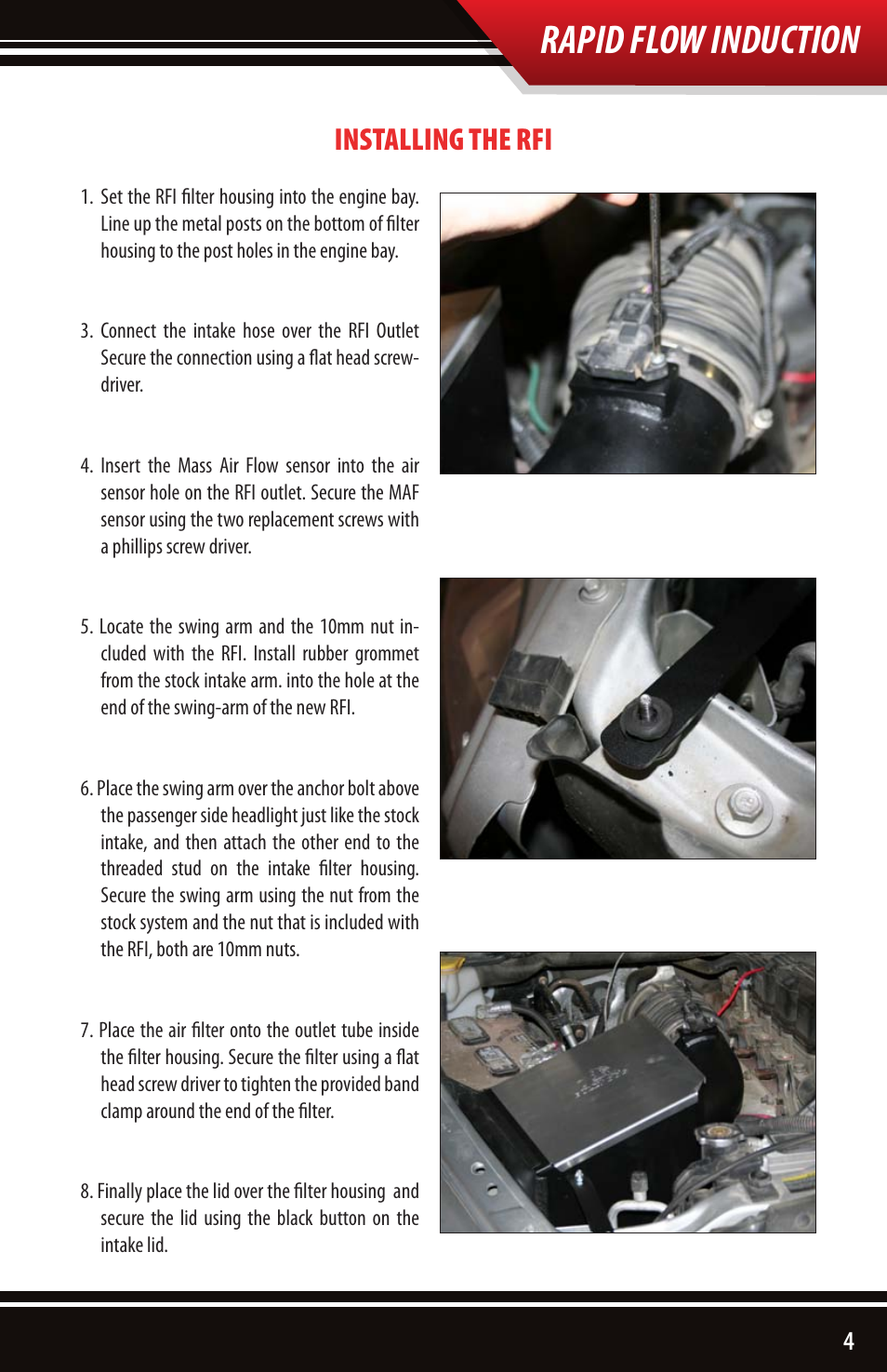 RAPID FLOW INDUCTION

INSTALLING THE RFI

1. Set the RFI filter housing into the engine bay. Line up the metal posts on the bottom of filter housing to the post holes in the engine bay.

3. Connect the intake hose over the RFI Outlet Secure the connection using a flat head screwdriver.

4. Insert the Mass Air Flow sensor into the air sensor hole on the RFI outlet. Secure the MAF sensor using the two replacement screws with a phillips screw driver.

5. Locate the swing arm and the 10mm nut included with the RFI. Install rubber grommet from the stock intake arm. into the hole at the end of the swing-arm of the new RFI.

6. Place the swing arm over the anchor bolt above the passenger side headlight just like the stock intake, and then attach the other end to the threaded stud on the intake filter housing. Secure the swing arm using the nut from the stock system and the nut that is included with the RFI, both are 10mm nuts.

7. Place the air filter onto the outlet tube inside the filter housing. Secure the filter using a flat head screw driver to tighten the provided band clamp around the end of the filter.

8. Finally place the lid over the filter housing and secure the lid using the black button on the intake lid.

4