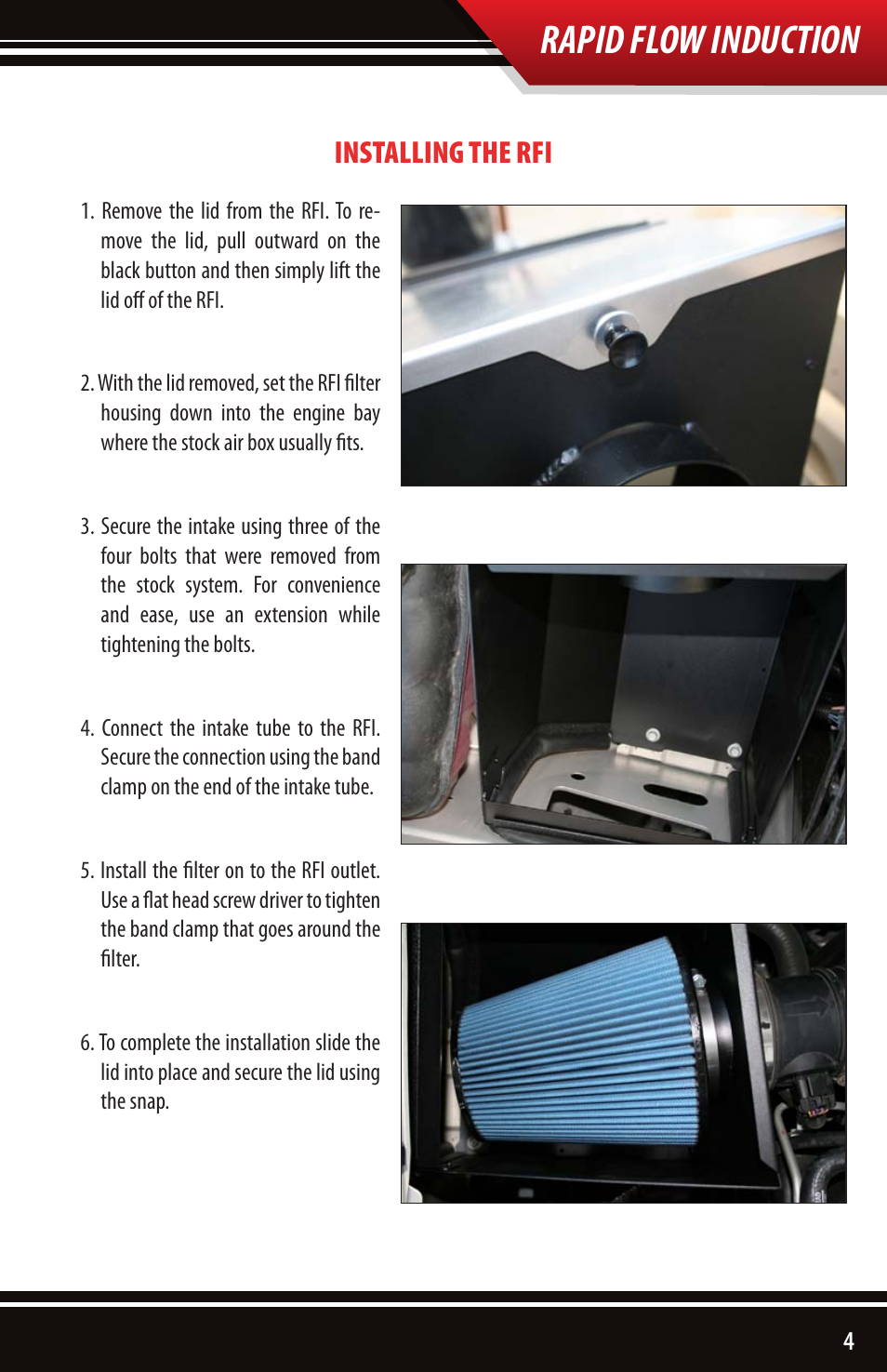 RAPID FLOW INDUCTION

INSTALLING THE RFI

1. Remove the lid from the RFI. To remove the lid, pull outward on the black button and then simply lift the lid off of the RFI.

2. With the lid removed, set the RFI filter housing down into the engine bay where the stock air box usually fits.

3. Secure the intake using three of the four bolts that were removed from the stock system. For convenience and ease, use an extension while tightening the bolts.

4. Connect the intake tube to the RFI. Secure the connection using the band clamp on the end of the intake tube.

5. Install the filter on to the RFI outlet. Use a flat head screw driver to tighten the band clamp that goes around the filter.

6. To complete the installation slide the lid into place and secure the lid using the snap.

4