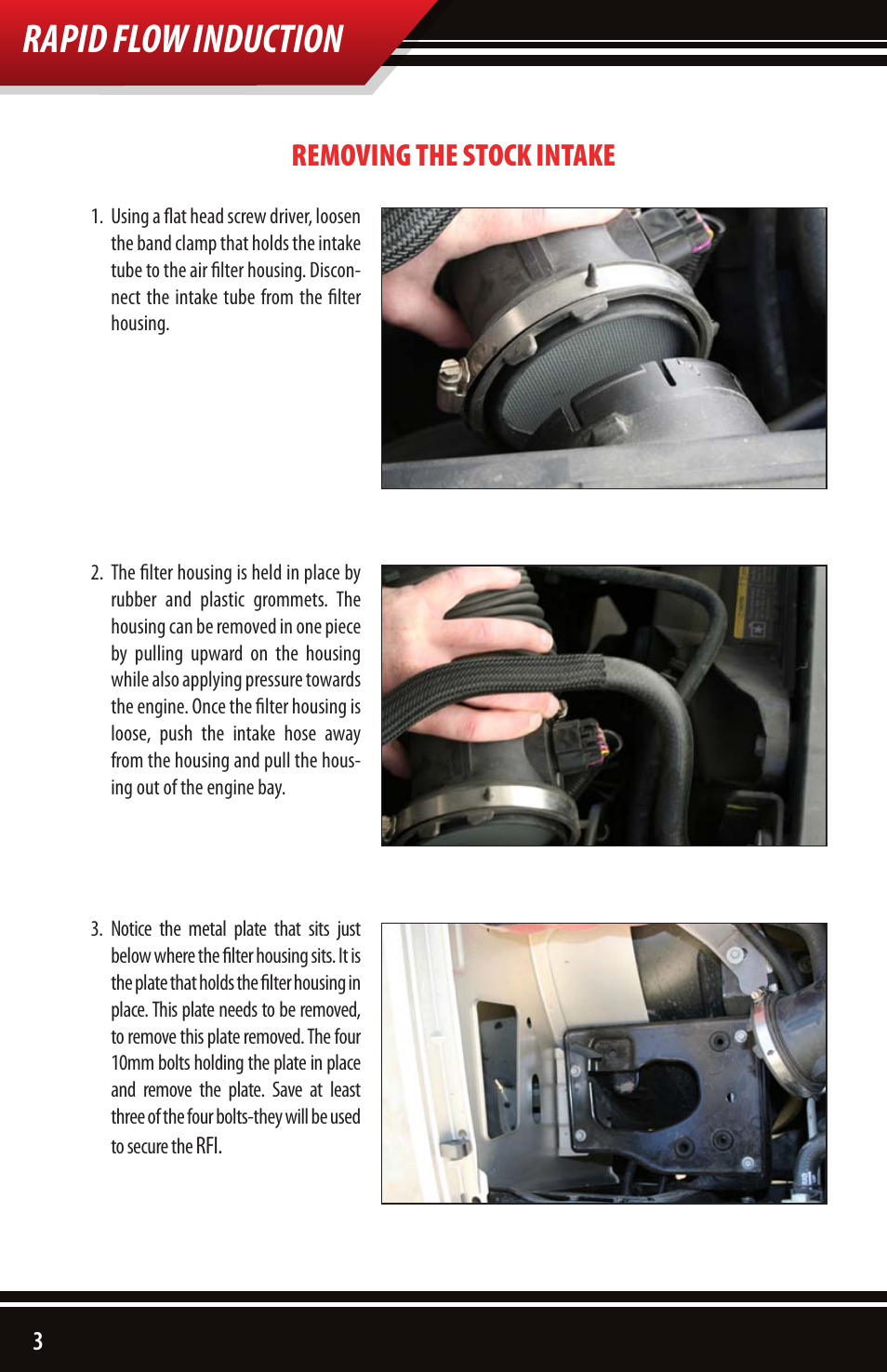 RAPID FLOW INDUCTION

REMOVING THE STOCK INTAKE

1. Using a flat head screw driver, loosen the band clamp that holds the intake tube to the air filter housing. Disconnect the intake tube from the filter housing.

2. The filter housing is held in place by rubber and plastic grommets. The housing can be removed in one piece by pulling upward on the housing while also applying pressure towards the engine. Once the filter housing is loose, push the intake hose away from the housing and pull the housing out of the engine bay.

3. Notice the metal plate that sits just below where the filter housing sits. It is the plate that holds the filter housing in place. This plate needs to be removed, to remove this plate removed. The four 10mm bolts holding the plate in place and remove the plate. Save at least three of the four bolts-they will be used to secure the RFI.

3