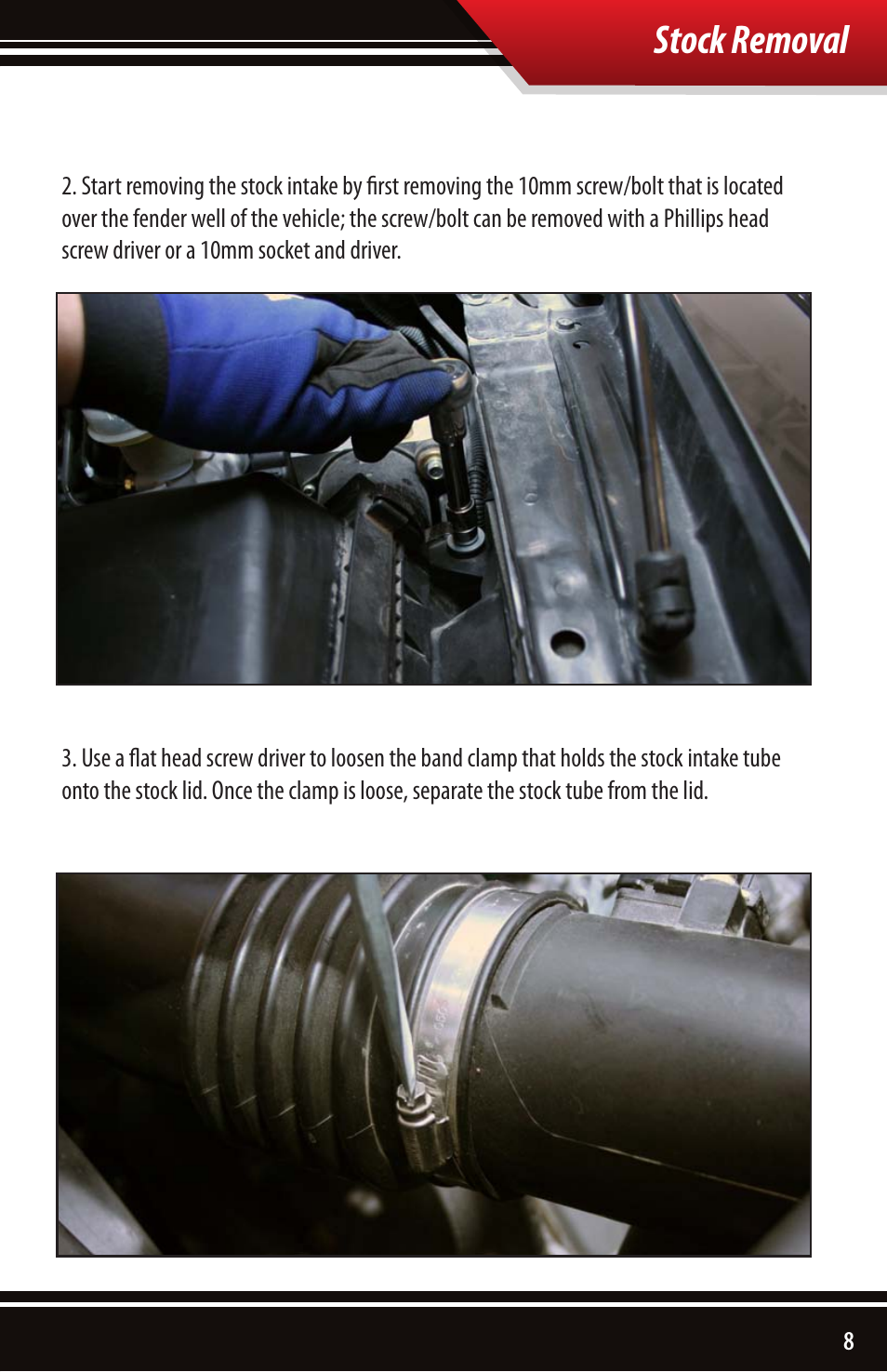 Stock Removal

2. Start removing the stock intake by first removing the 10mm screw/bolt that is located over the fender well of the vehicle; the screw/bolt can be removed with a Phillips head screw driver or a 10mm socket and driver.

3. Use a flat head screw driver to loosen the band clamp that holds the stock intake tube onto the stock lid. Once the clamp is loose, separate the stock tube from the lid.

8