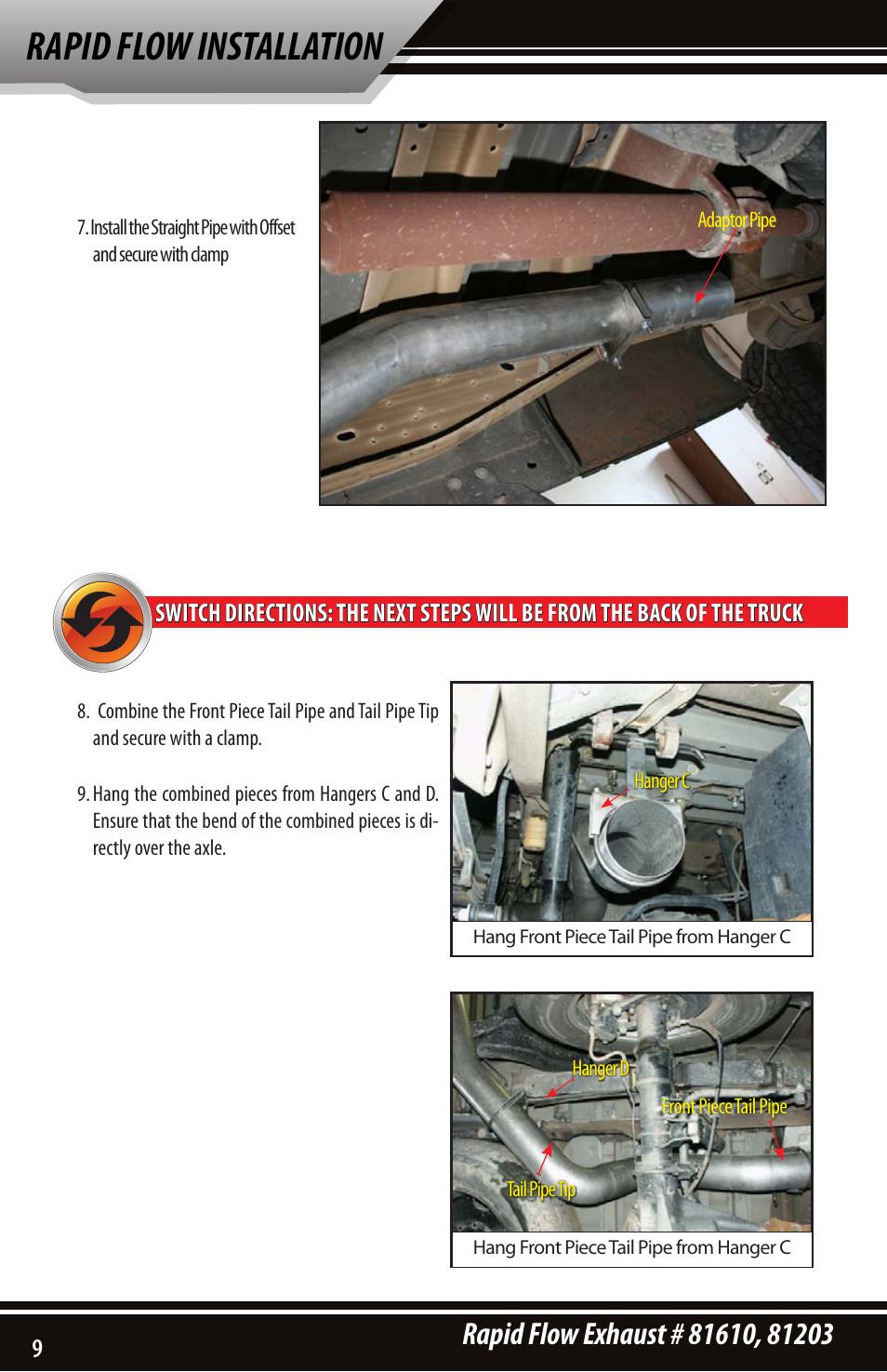 RAPID FLOW INSTALLATION

7. Install the Straight Pipe with Offset and secure with clamp

Adaptor Pipe

SWITCH DIRECTIONS: THE NEXT STEPS WILL BE FROM THE BACK OF THE TRUCK

8. Combine the Front Piece Tail Pipe and Tail Pipe Tip and secure with a clamp.

9. Hang the combined pieces from Hangers C and D. Ensure that the bend of the combined pieces is directly over the axle.

Hanger C

Hang Front Piece Tail Pipe from Hanger C

Hanger D

Front Piece Tail Pipe

Tail Pipe Tip

Hang Front Piece Tail Pipe from Hanger C

9

Rapid Flow Exhaust # 81610, 81203