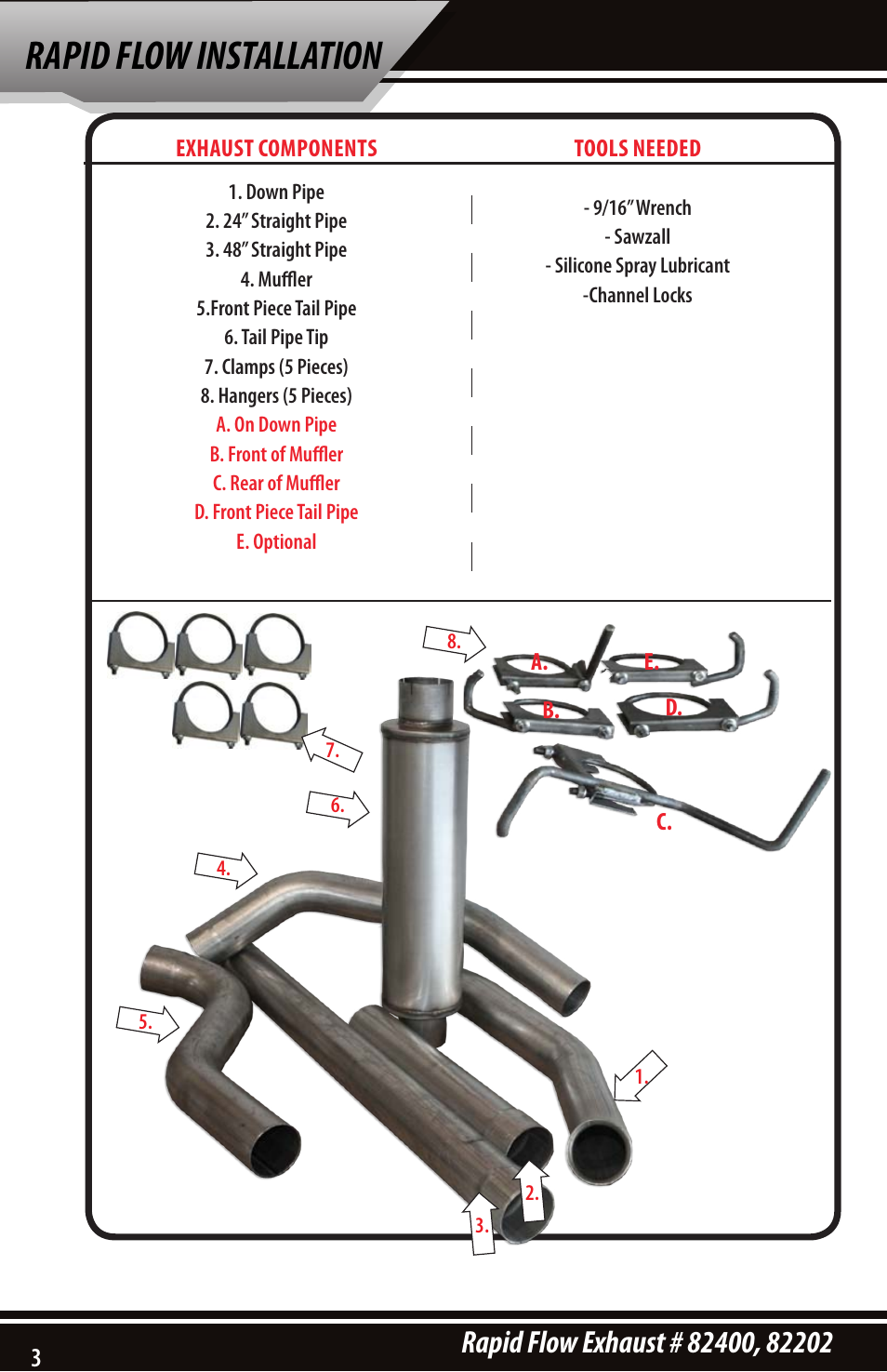 RAPID FLOW INSTALLATION

EXHAUST COMPONENTS

1. Down Pipe
2. 24" Straight Pipe
3. 48" Straight Pipe
4. Muffler
5.Front Piece Tail Pipe
6. Tail Pipe Tip
7. Clamps (5 Pieces)
8. Hangers (5 Pieces)
A. On Down Pipe
B. Front of Muffler
C. Rear of Muffler
D. Front Piece Tail Pipe
E. Optional

TOOLS NEEDED

- 9/16" Wrench
- Sawzall
- Silicone Spray Lubricant
-Channel Locks

8.
A.
E.
B.
D.
C.
7.
6.
4.
5.
1.
2.
3.

3

Rapid Flow Exhaust # 82400, 82202