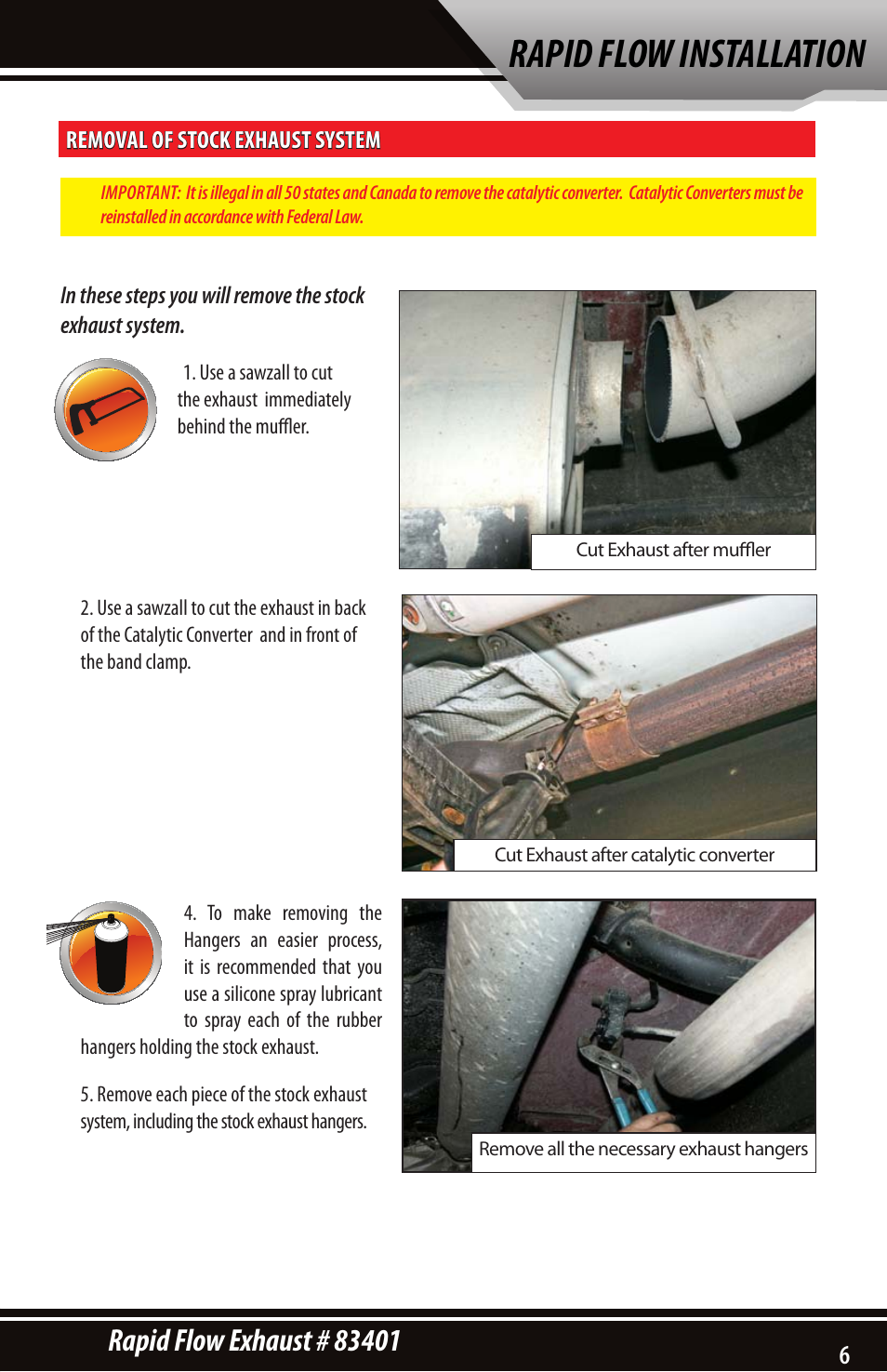 RAPID FLOW INSTALLATION

REMOVAL OF STOCK EXHAUST SYSTEM

IMPORTANT: It is illegal in all 50 states and Canada to remove the catalytic converter. Catalytic Converters must be reinstalled in accordance with Federal Law.

In these steps you will remove the stock exhaust system.

1. Use a sawzall to cut the exhaust immediately behind the muffler.

Cut Exhaust after muffler

2. Use a sawzall to cut the exhaust in back of the Catalytic Converter and in front of the band clamp.

Cut Exhaust after catalytic converter

4. To make removing the Hangers an easier process, it is recommended that you use a silicone spray lubricant to spray each of the rubber hangers holding the stock exhaust.

5. Remove each piece of the stock exhaust system, including the stock exhaust hangers.

Remove all the necessary exhaust hangers

Rapid Flow Exhaust # 83401

6