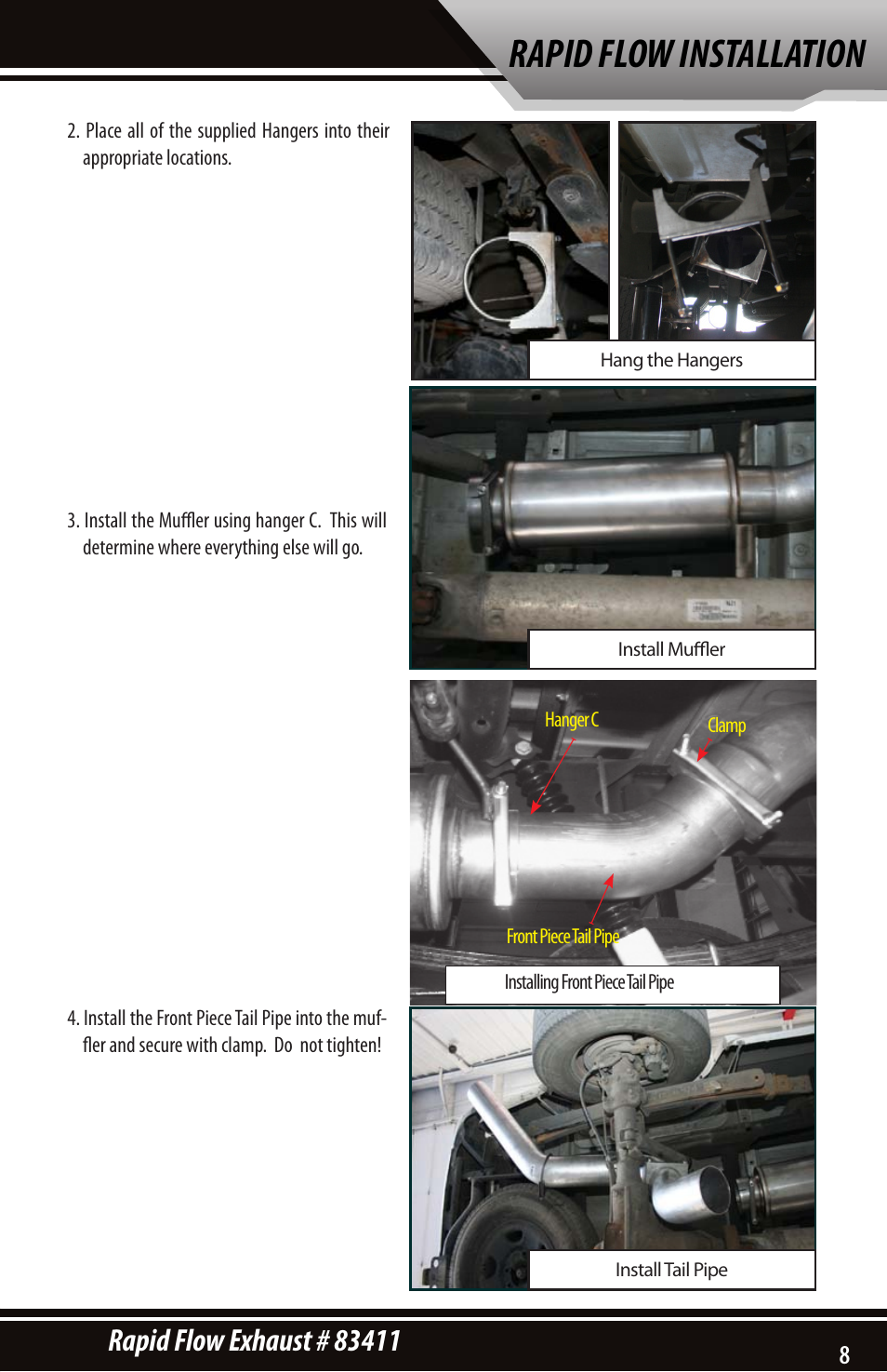 RAPID FLOW INSTALLATION

2. Place all of the supplied Hangers into their appropriate locations.

Hang the Hangers

3. Install the Muffler using hanger C. This will determine where everything else will go.

Install Muffler

Hanger C

Clamp

Front Piece Tail Pipe

Installing Front Piece Tail Pipe

4. Install the Front Piece Tail Pipe into the muffler and secure with clamp. Do not tighten!

Install Tail Pipe

Rapid Flow Exhaust # 83411

8