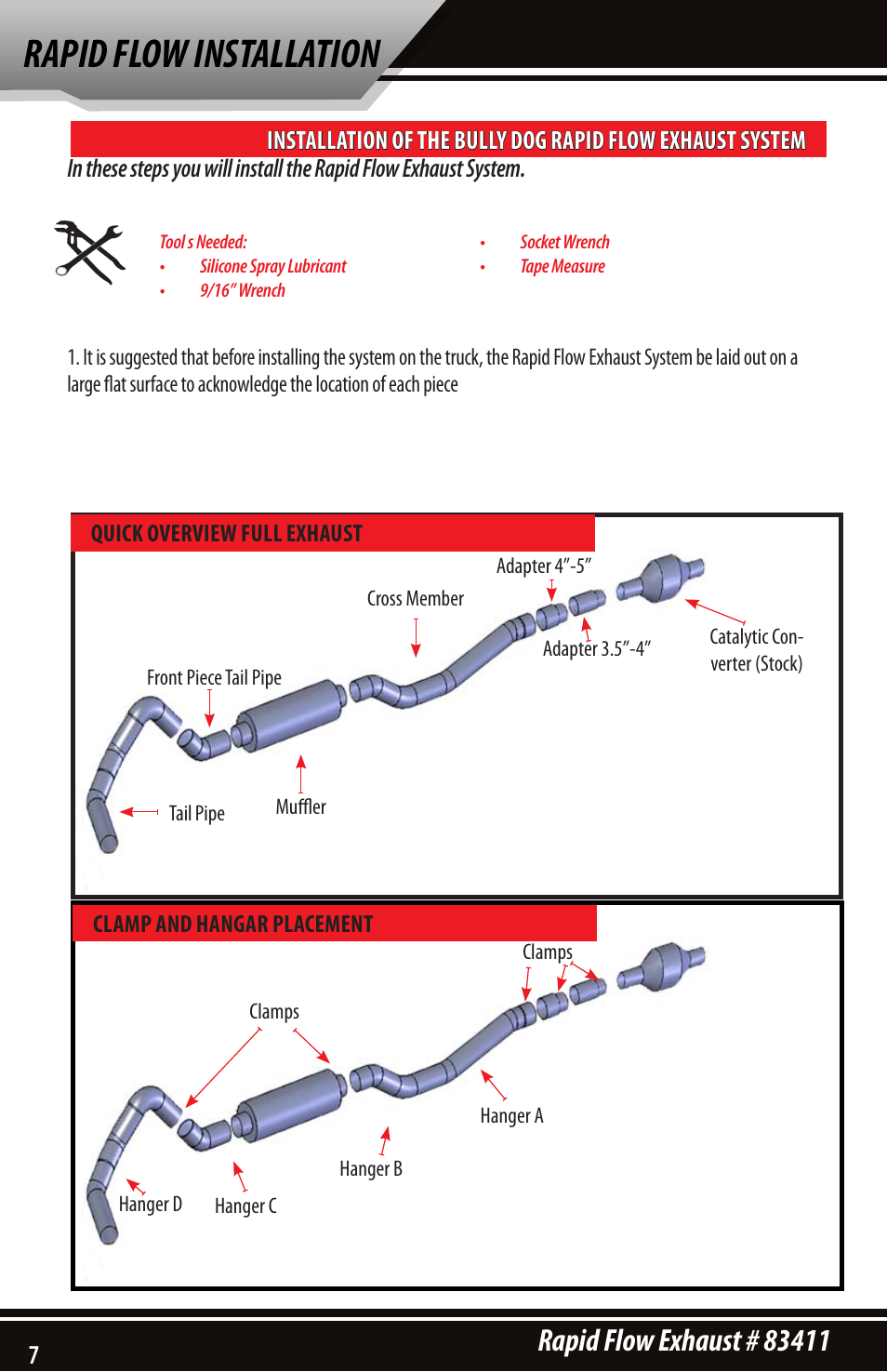 RAPID FLOW INSTALLATION

INSTALLATION OF THE BULLY DOG RAPID FLOW EXHAUST SYSTEM

In these steps you will install the Rapid Flow Exhaust System.

Tool s Needed:
• Silicone Spray Lubricant
• 9/16" Wrench
• Socket Wrench
• Tape Measure

1. It is suggested that before installing the system on the truck, the Rapid Flow Exhaust System be laid out on a large flat surface to acknowledge the location of each piece

QUICK OVERVIEW FULL EXHAUST

Adapter 4"-5"
Cross Member
Adapter 3.5"-4"
Catalytic Converter (Stock)
Front Piece Tail Pipe
Tail Pipe
Muffler

CLAMP AND HANGAR PLACEMENT

Clamps
Clamps
Hanger A
Hanger B
Hanger D
Hanger C

7

Rapid Flow Exhaust # 83411