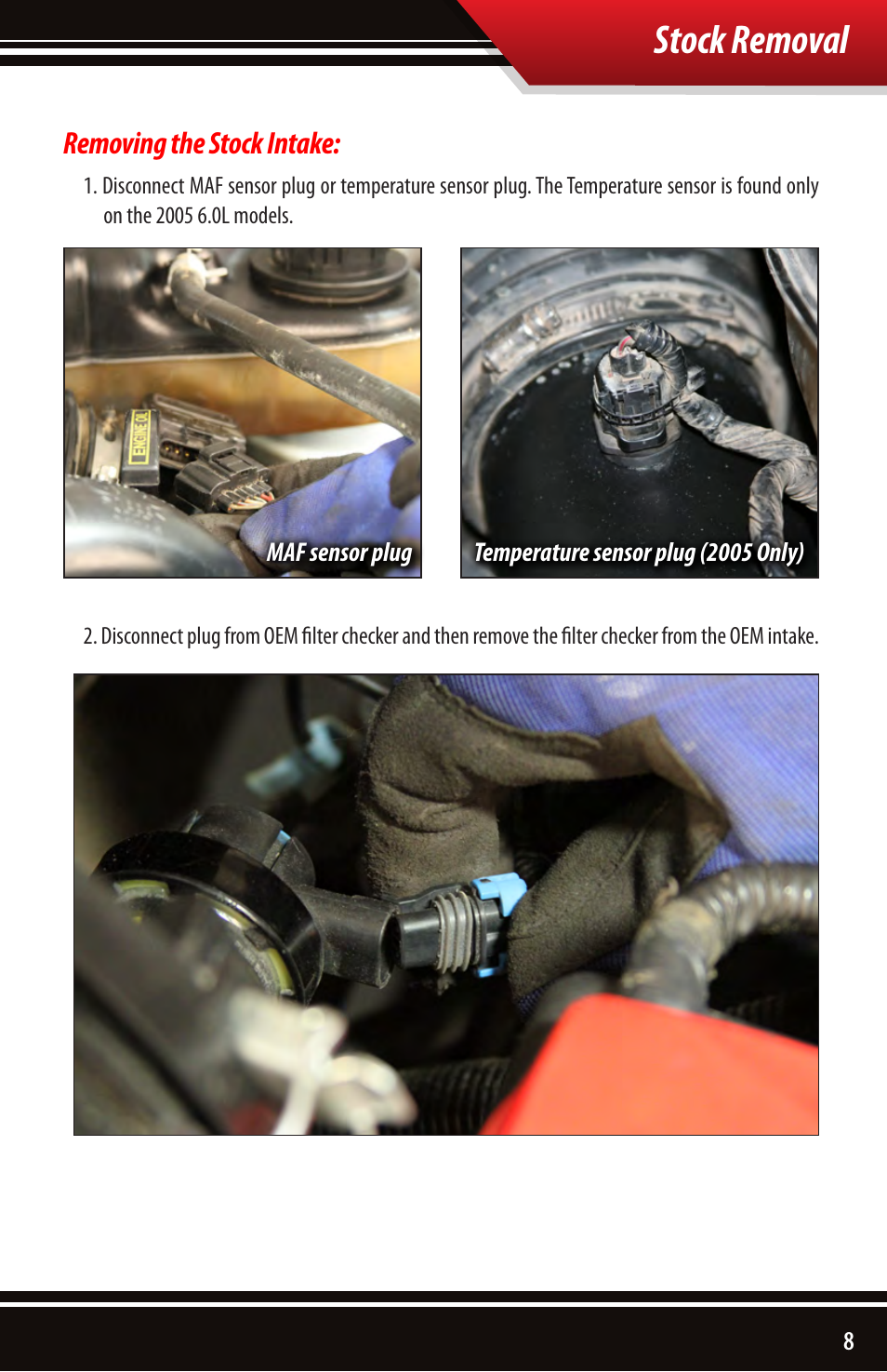 Stock Removal

Removing the Stock Intake:

1. Disconnect MAF sensor plug or temperature sensor plug. The Temperature sensor is found only on the 2005 6.0L models.

ENGINE OIL

MAF sensor plug

Temperature sensor plug (2005 Only)

2. Disconnect plug from OEM filter checker and then remove the filter checker from the OEM intake.

8