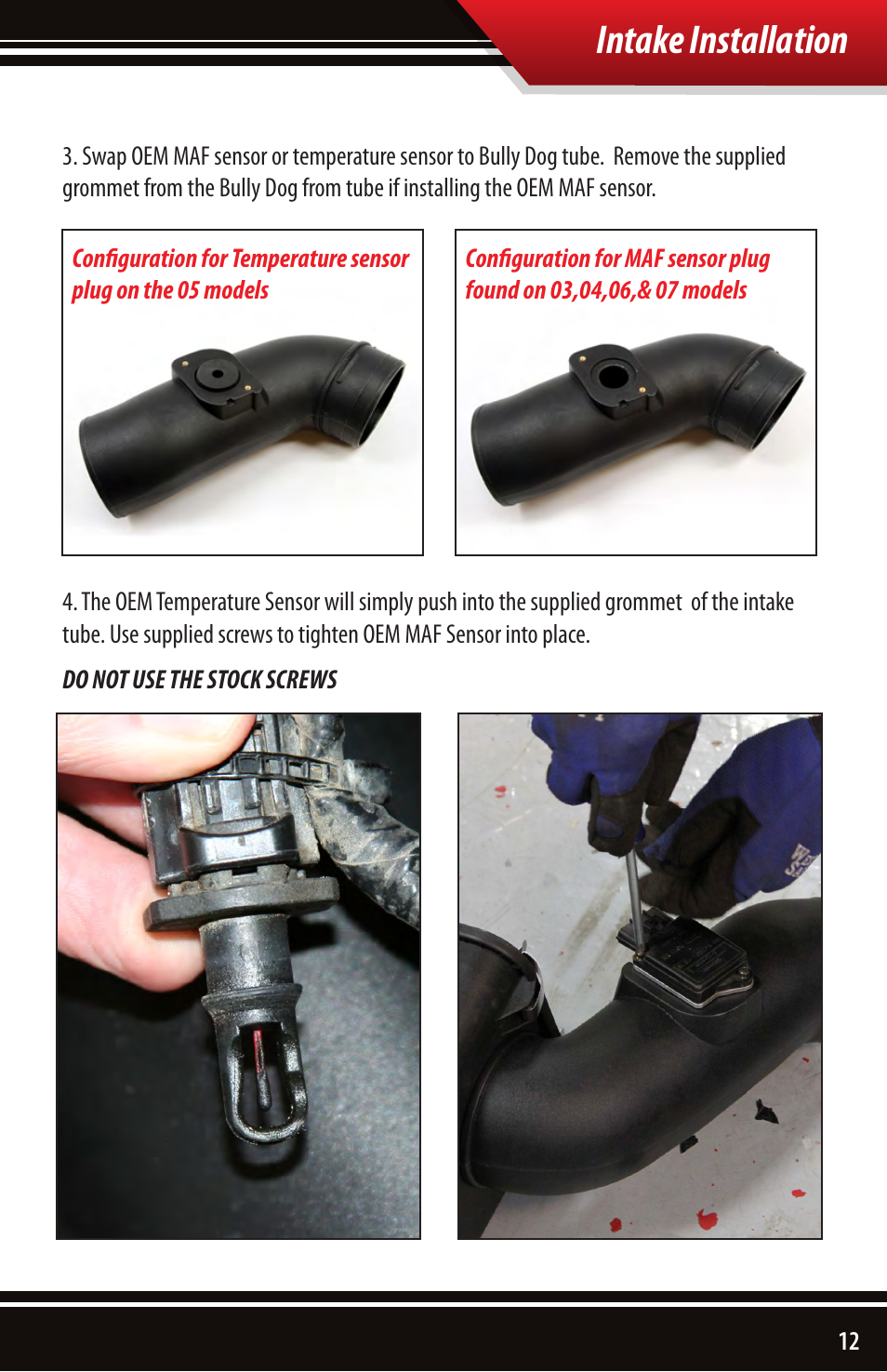 Intake Installation

3. Swap OEM MAF sensor or temperature sensor to Bully Dog tube. Remove the supplied grommet from the Bully Dog from tube if installing the OEM MAF sensor.

Configuration for Temperature sensor plug on the 05 models

Configuration for MAF sensor plug found on 03,04,06,& 07 models

4. The OEM Temperature Sensor will simply push into the supplied grommet of the intake tube. Use supplied screws to tighten OEM MAF Sensor into place.

DO NOT USE THE STOCK SCREWS

12