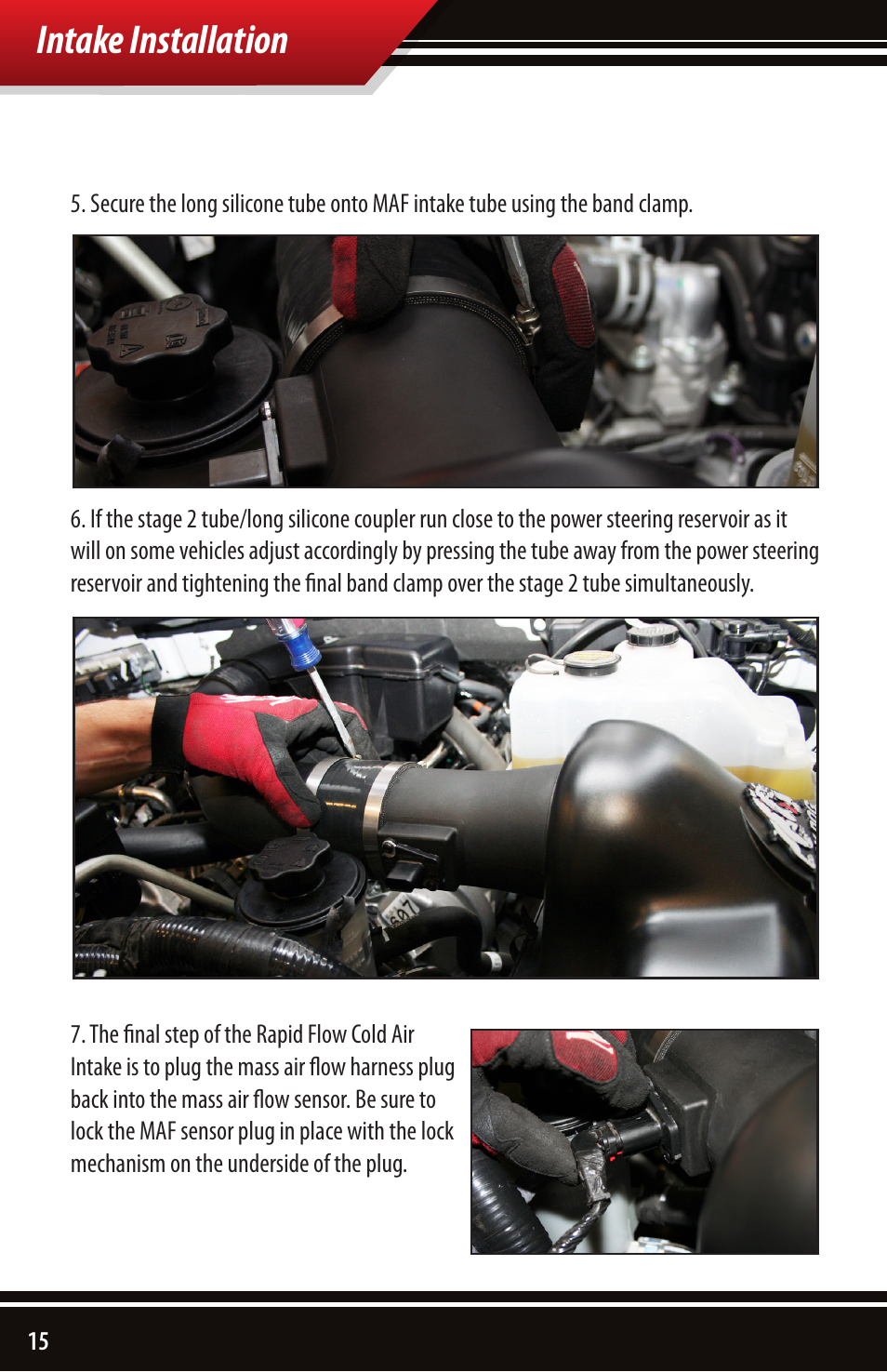 Intake Installation

5. Secure the long silicone tube onto MAF intake tube using the band clamp.

6. If the stage 2 tube/long silicone coupler run close to the power steering reservoir as it will on some vehicles adjust accordingly by pressing the tube away from the power steering reservoir and tightening the final band clamp over the stage 2 tube simultaneously.

7. The final step of the Rapid Flow Cold Air Intake is to plug the mass air flow harness plug back into the mass air flow sensor. Be sure to lock the MAF sensor plug in place with the lock mechanism on the underside of the plug.

15