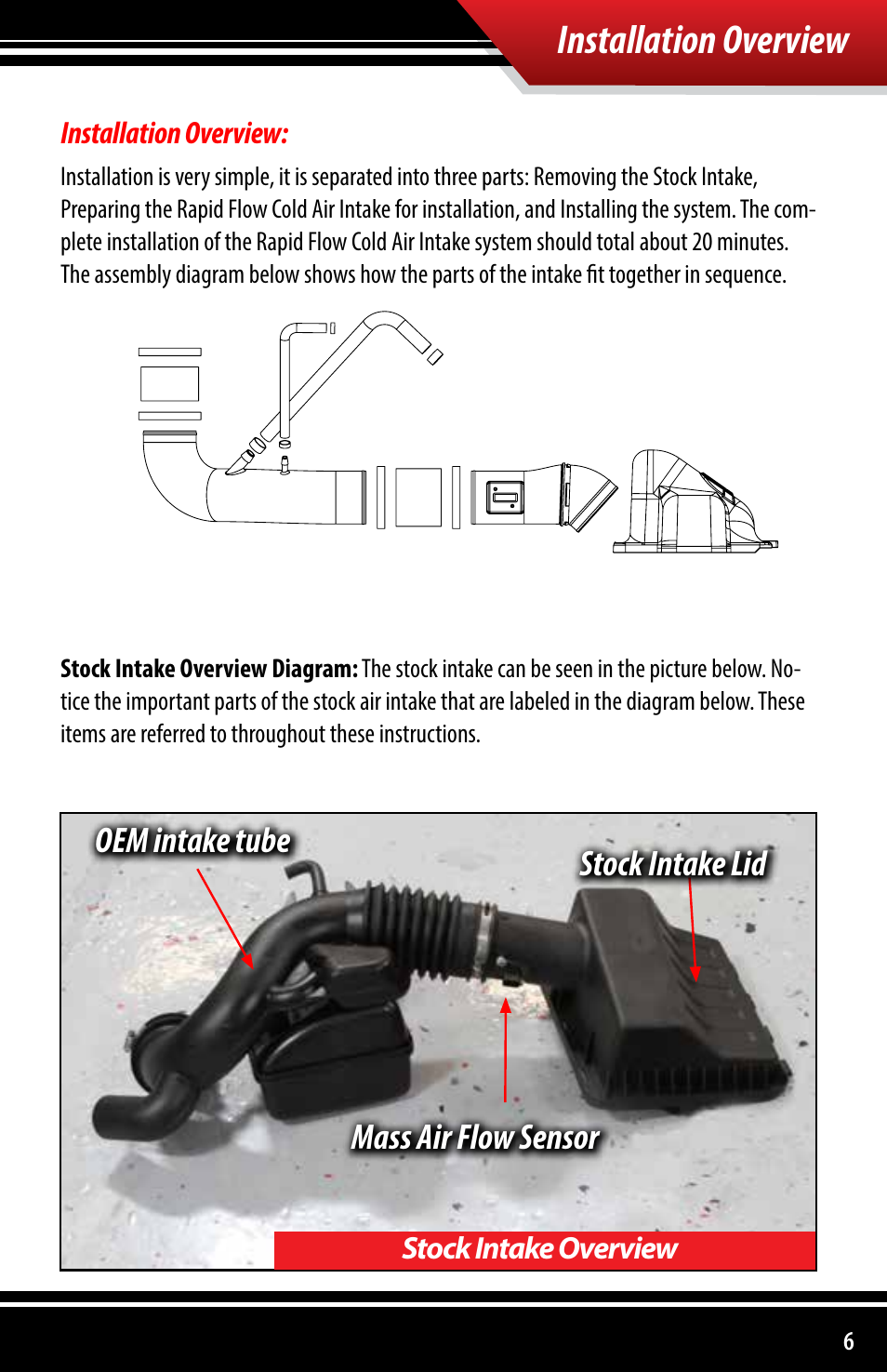 Installation Overview

Installation Overview:

Installation is very simple, it is separated into three parts: Removing the Stock Intake, Preparing the Rapid Flow Cold Air Intake for installation, and Installing the system. The complete installation of the Rapid Flow Cold Air Intake system should total about 20 minutes. The assembly diagram below shows how the parts of the intake fit together in sequence.

Stock Intake Overview Diagram: The stock intake can be seen in the picture below. Notice the important parts of the stock air intake that are labeled in the diagram below. These items are referred to throughout these instructions.

OEM intake tube

Stock Intake Lid

Mass Air Flow Sensor

Stock Intake Overview

6