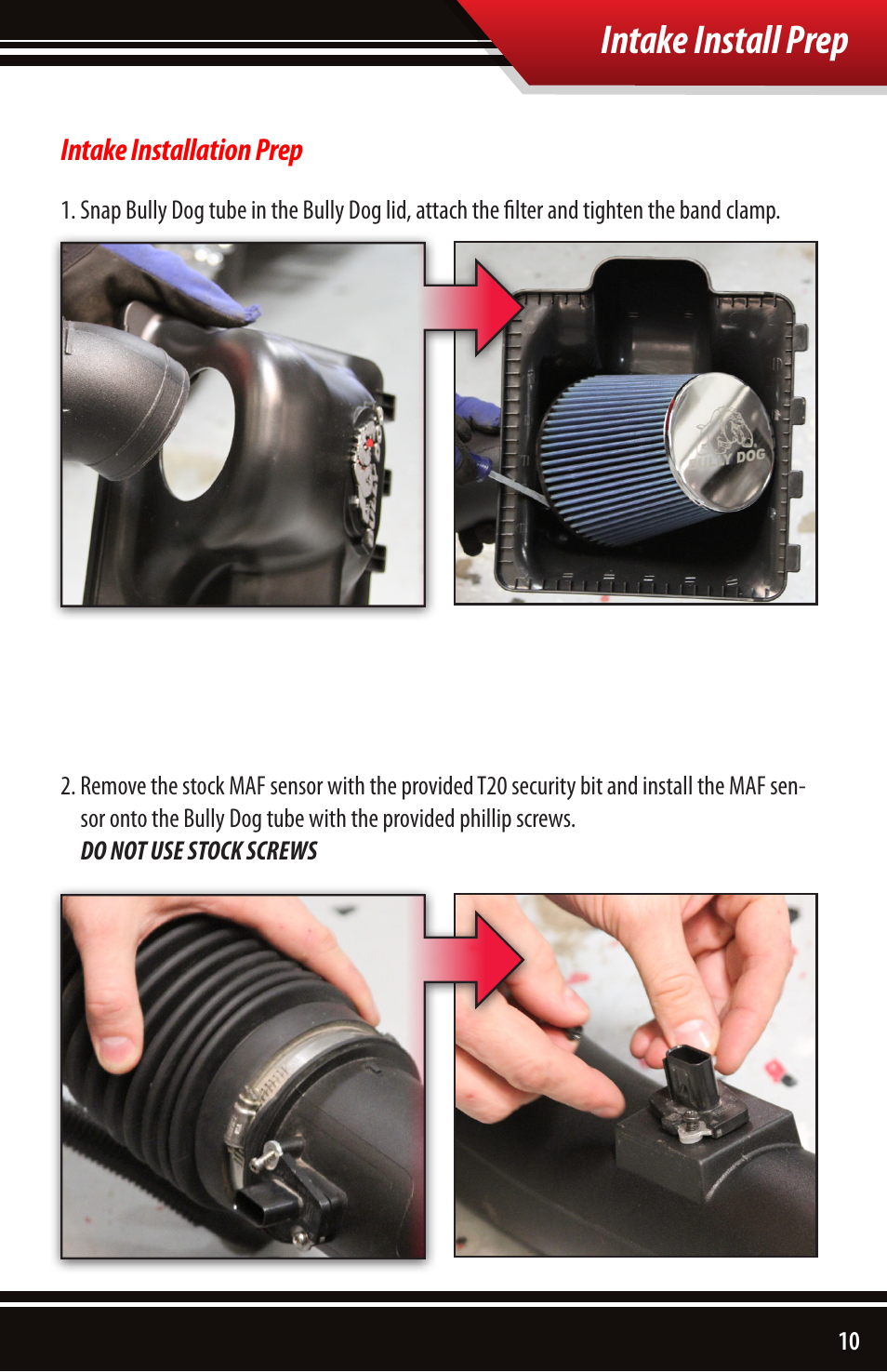 Intake Install Prep

Intake Installation Prep

1. Snap Bully Dog tube in the Bully Dog lid, attach the filter and tighten the band clamp.

BULLY DOG

2. Remove the stock MAF sensor with the provided T20 security bit and install the MAF sensor onto the Bully Dog tube with the provided phillip screws.
DO NOT USE STOCK SCREWS

10