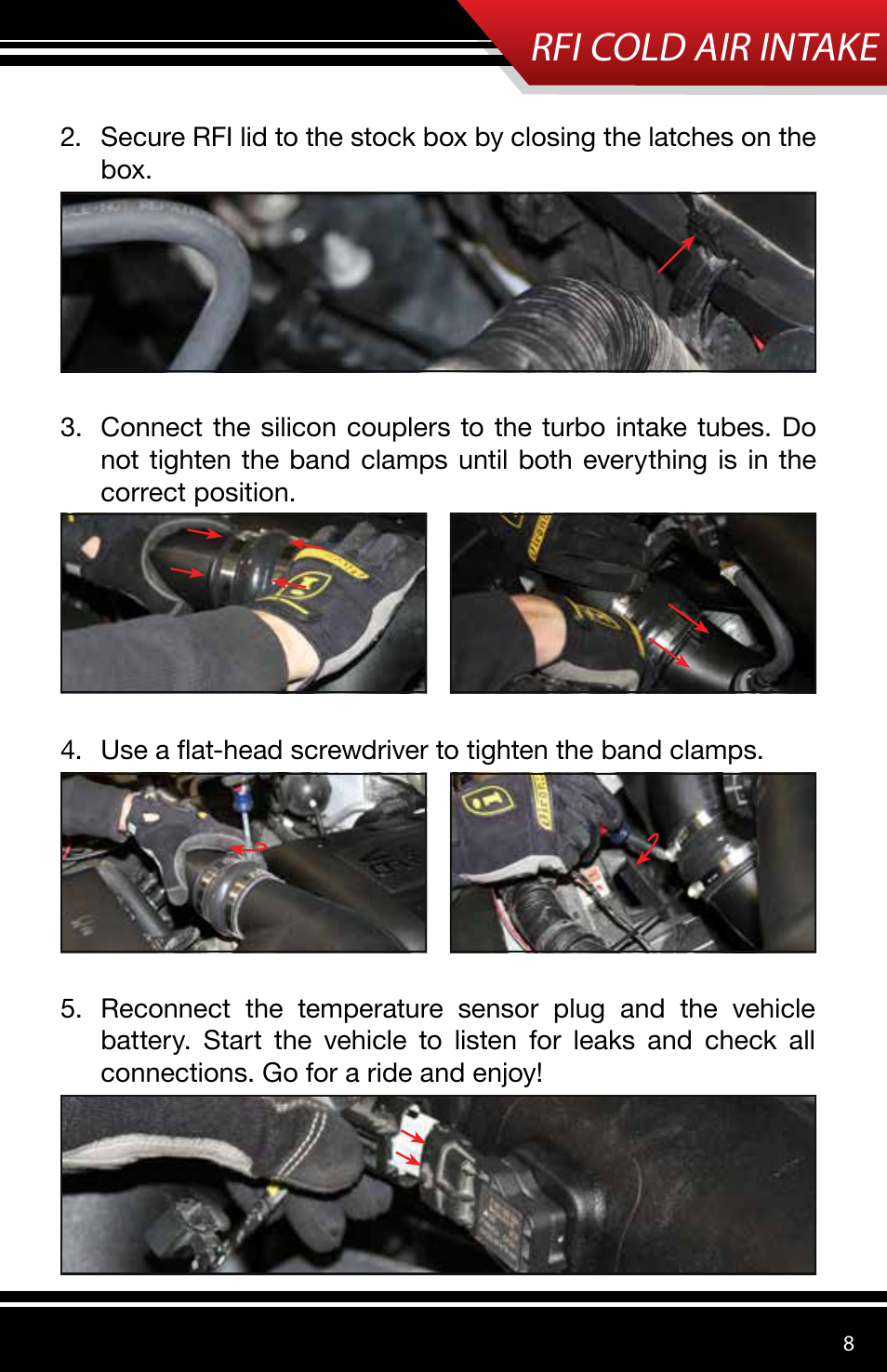 RFI COLD AIR INTAKE

2. Secure RFI lid to the stock box by closing the latches on the box.

3. Connect the silicon couplers to the turbo intake tubes. Do not tighten the band clamps until both everything is in the correct position.

4. Use a flat-head screwdriver to tighten the band clamps.

5. Reconnect the temperature sensor plug and the vehicle battery. Start the vehicle to listen for leaks and check all connections. Go for a ride and enjoy!

8