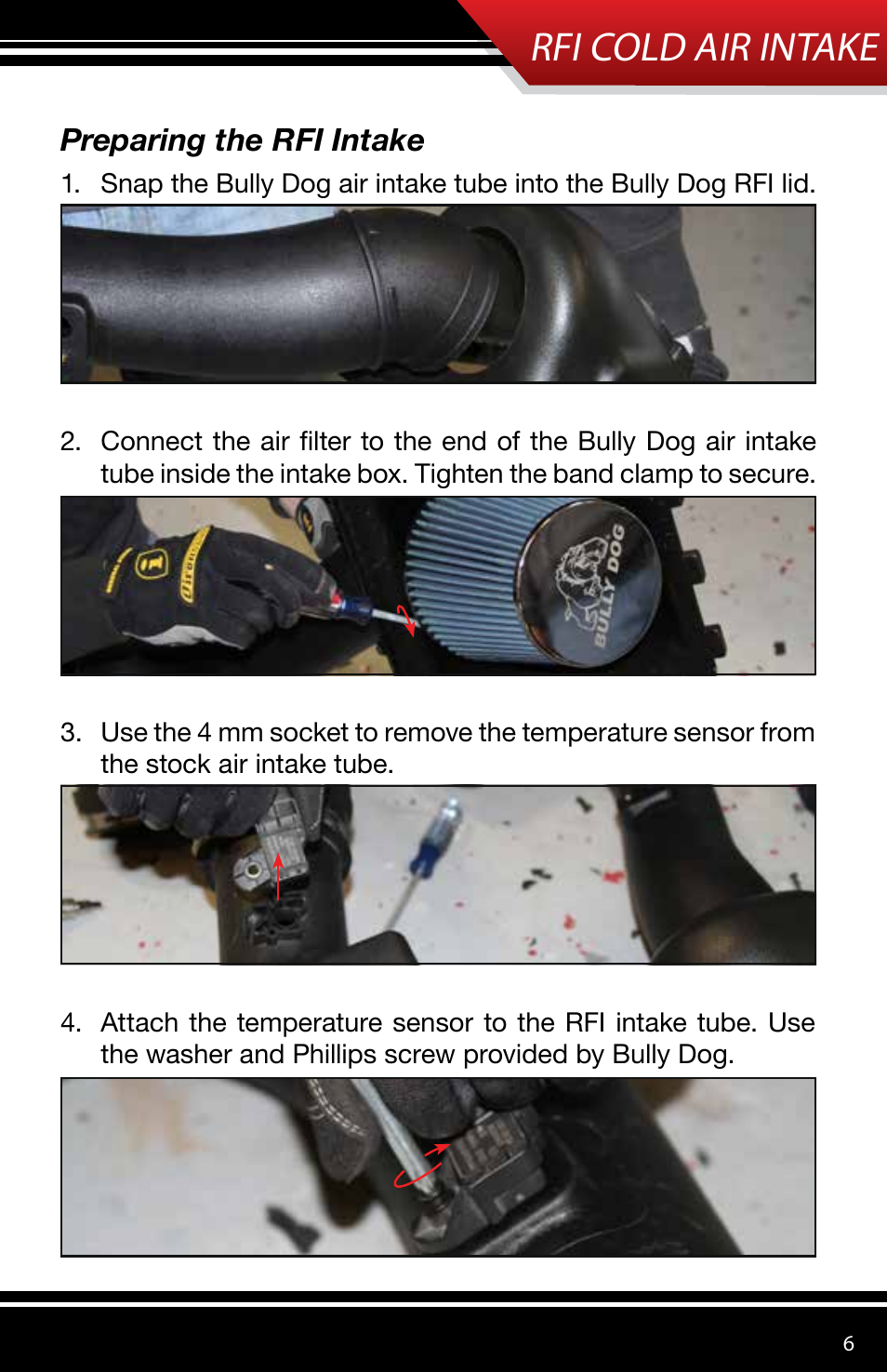 RFI COLD AIR INTAKE

Preparing the RFI Intake

1. Snap the Bully Dog air intake tube into the Bully Dog RFI lid.

2. Connect the air filter to the end of the Bully Dog air intake tube inside the intake box. Tighten the band clamp to secure.

BULLY DOG

3. Use the 4 mm socket to remove the temperature sensor from the stock air intake tube.

4. Attach the temperature sensor to the RFI intake tube. Use the washer and Phillips screw provided by Bully Dog.

6