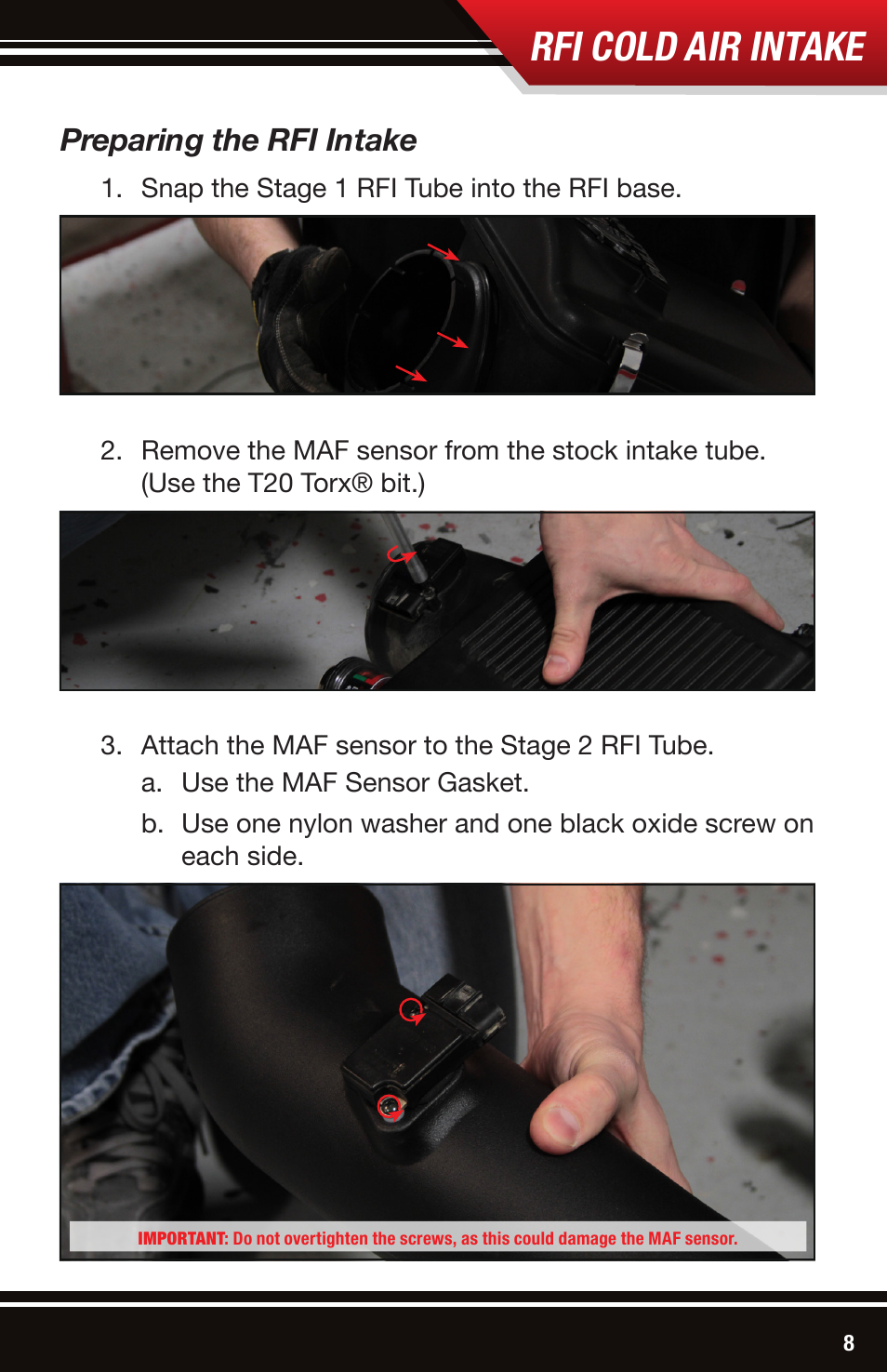 RFI COLD AIR INTAKE

Preparing the RFI Intake

1. Snap the Stage 1 RFI Tube into the RFI base.

2. Remove the MAF sensor from the stock intake tube. (Use the T20 Torx® bit.)

3. Attach the MAF sensor to the Stage 2 RFI Tube.
a. Use the MAF Sensor Gasket.
b. Use one nylon washer and one black oxide screw on each side.

IMPORTANT: Do not overtighten the screws, as this could damage the MAF sensor.

8