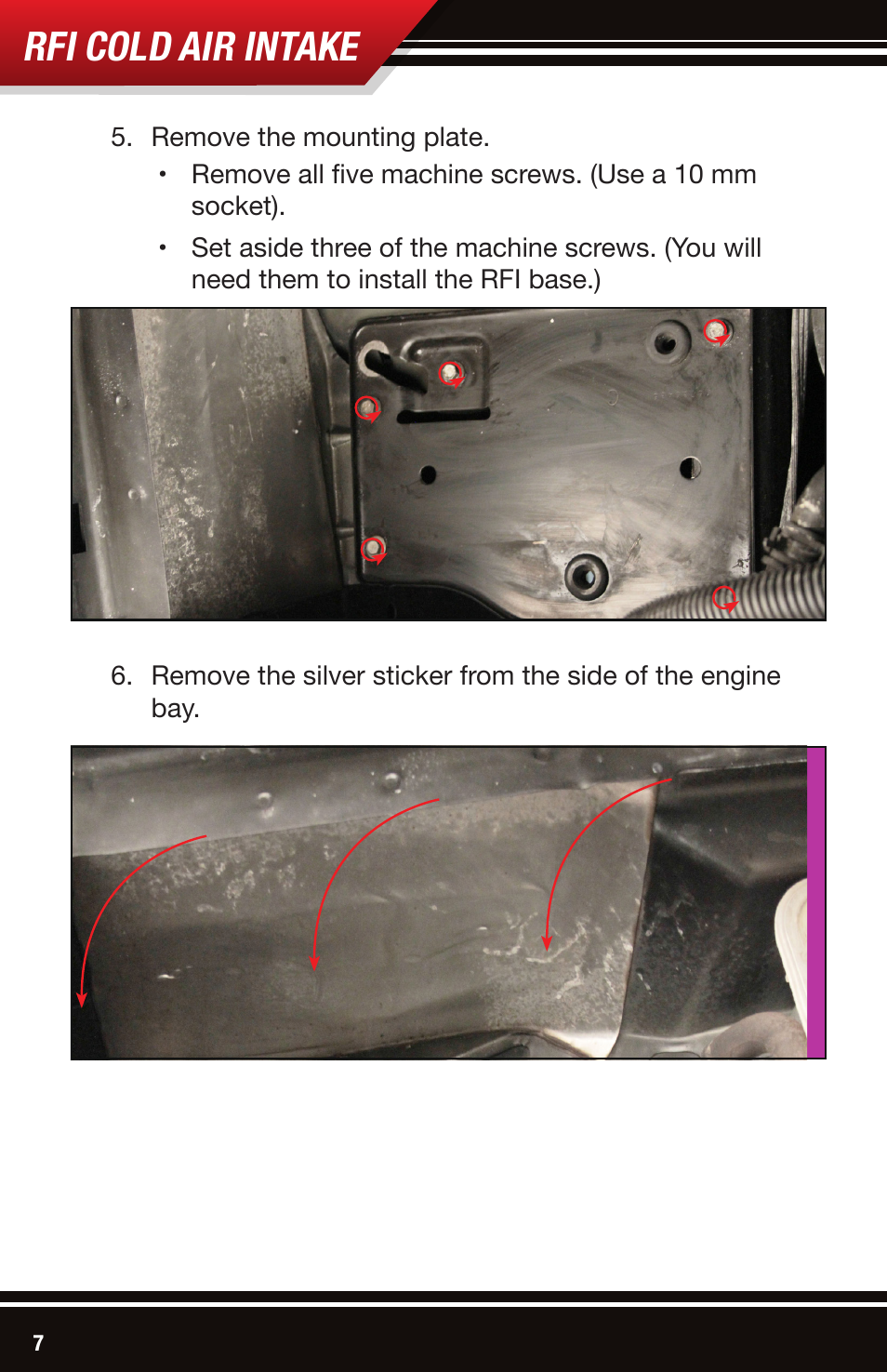 RFI COLD AIR INTAKE

5. Remove the mounting plate.

• Remove all five machine screws. (Use a 10 mm socket).

• Set aside three of the machine screws. (You will need them to install the RFI base.)

6. Remove the silver sticker from the side of the engine bay.

7