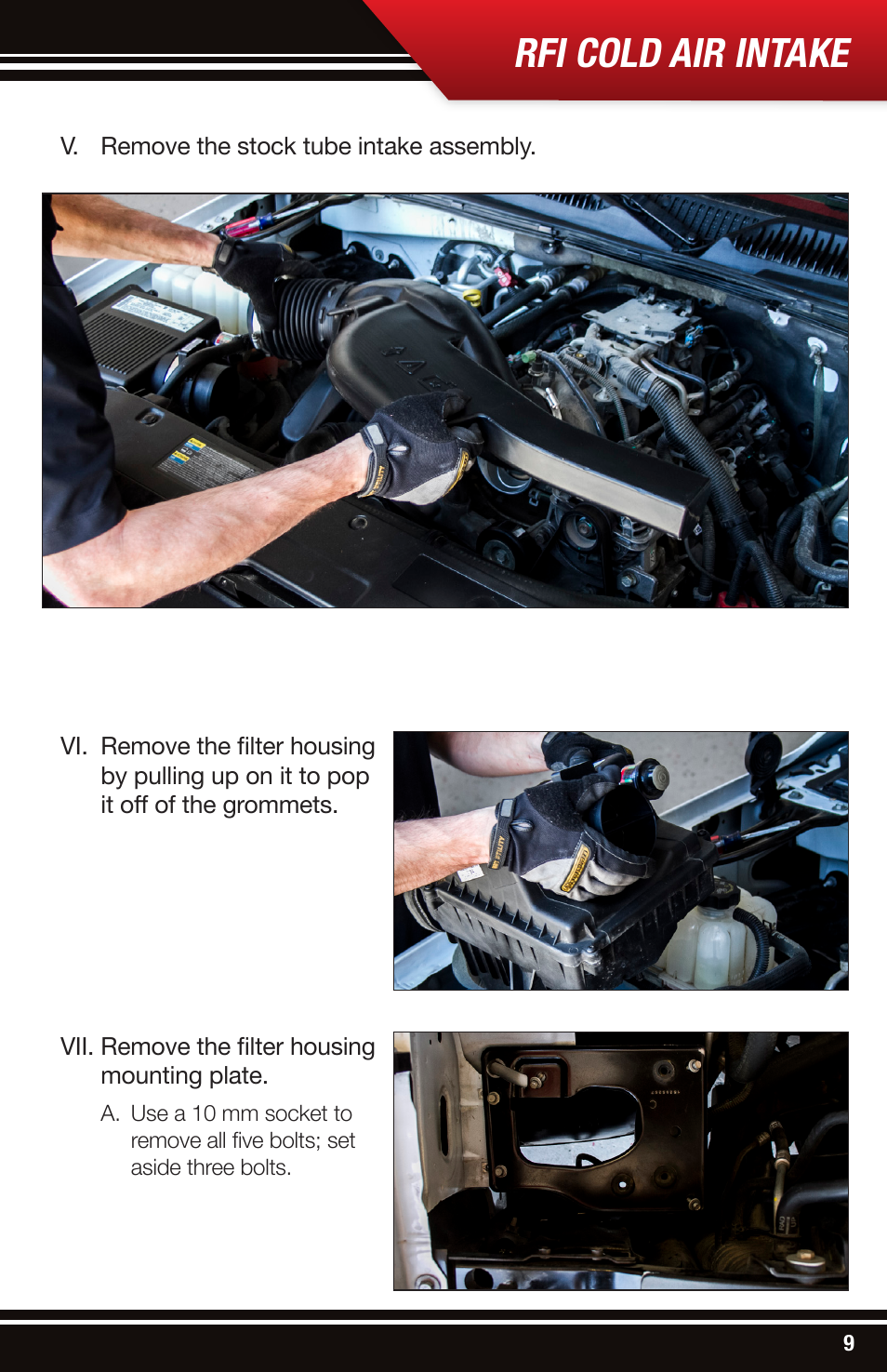 RFI COLD AIR INTAKE

V. Remove the stock tube intake assembly.

VI. Remove the filter housing by pulling up on it to pop it off of the grommets.

VII. Remove the filter housing mounting plate.

A. Use a 10 mm socket to remove all five bolts; set aside three bolts.

9