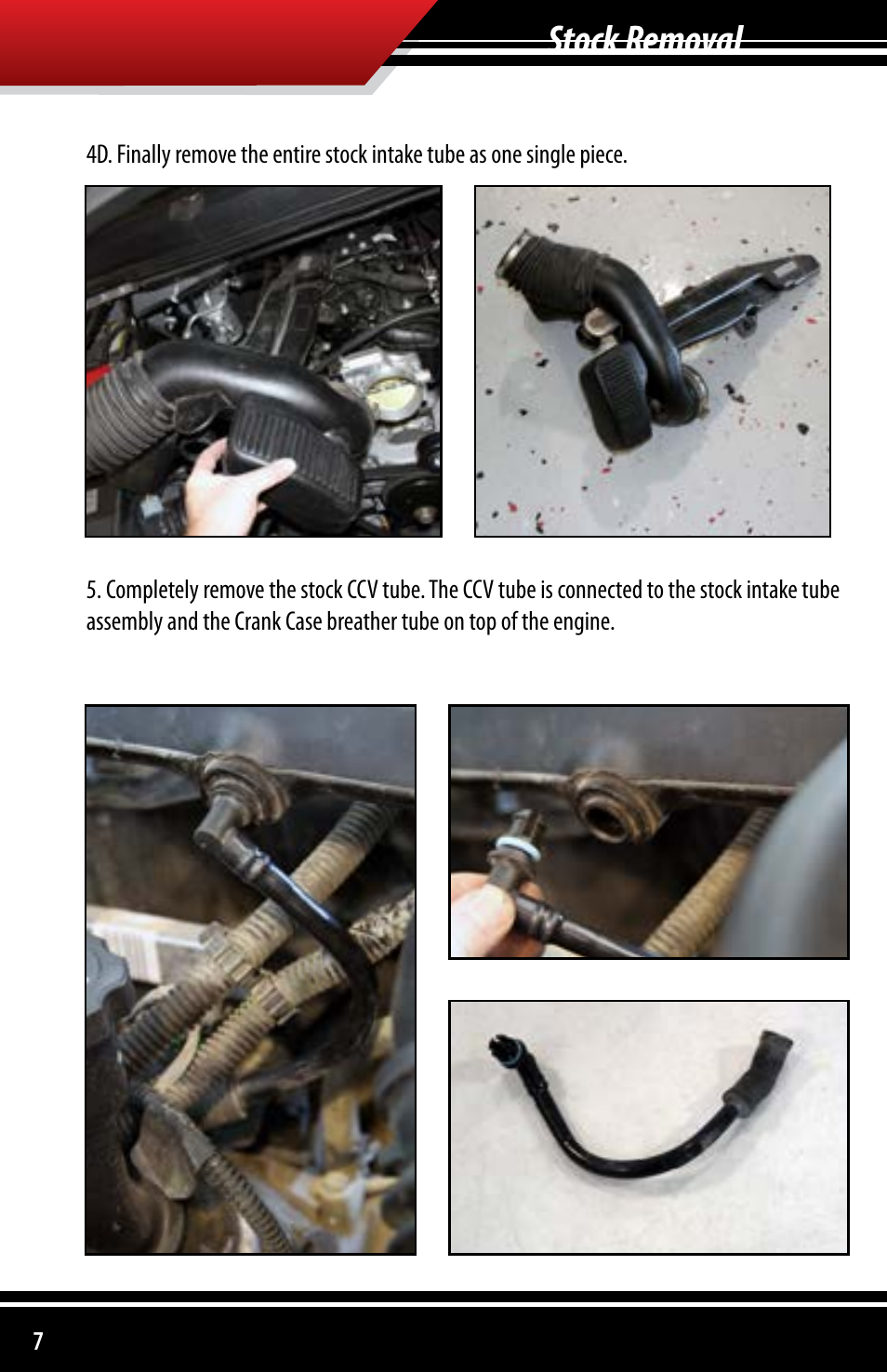 Stock Removal

4D. Finally remove the entire stock intake tube as one single piece.

5. Completely remove the stock CCV tube. The CCV tube is connected to the stock intake tube assembly and the Crank Case breather tube on top of the engine.

7