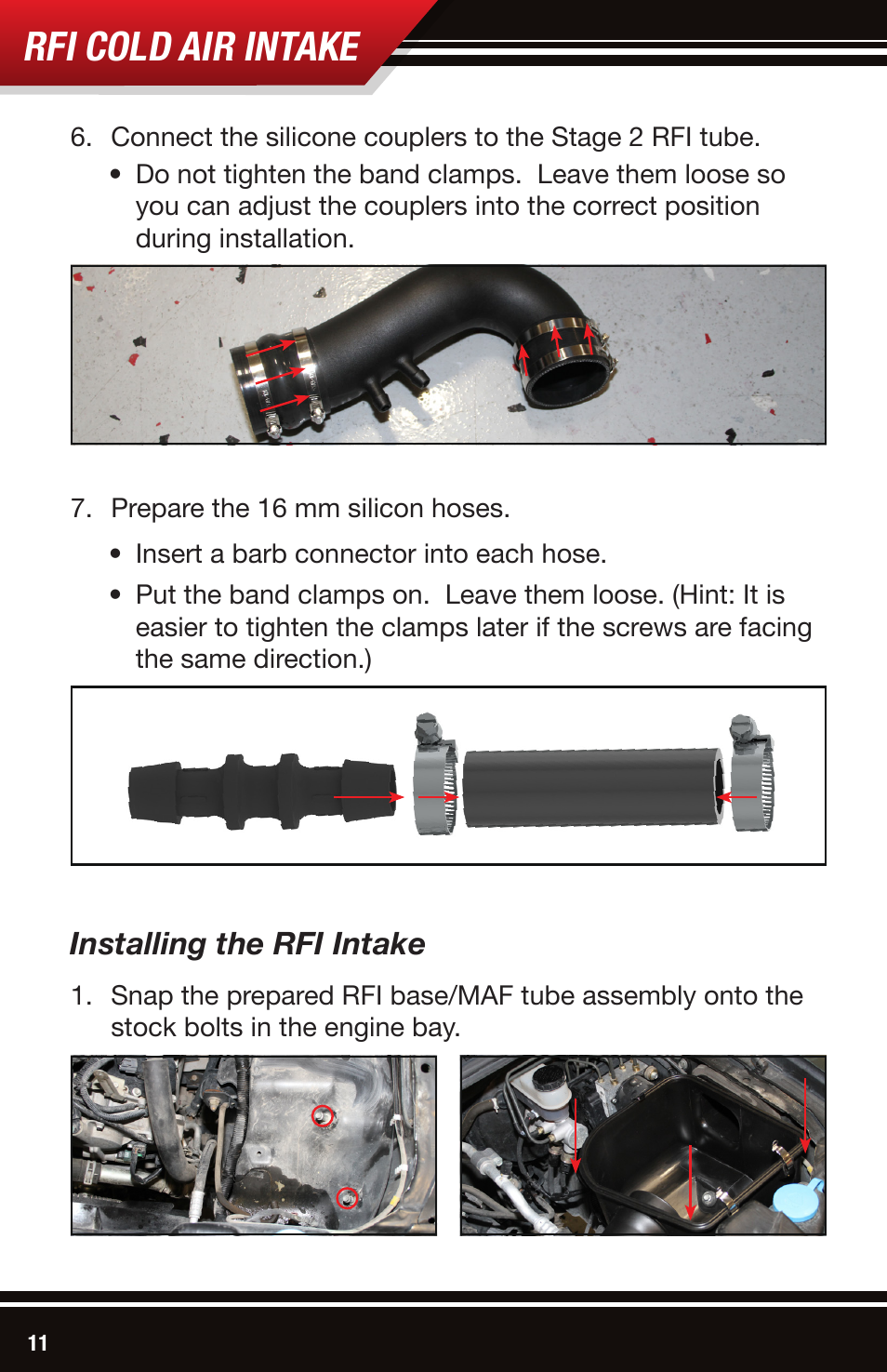 RFI COLD AIR INTAKE

6. Connect the silicone couplers to the Stage 2 RFI tube.
• Do not tighten the band clamps. Leave them loose so you can adjust the couplers into the correct position during installation.

7. Prepare the 16 mm silicon hoses.
• Insert a barb connector into each hose.
• Put the band clamps on. Leave them loose. (Hint: It is easier to tighten the clamps later if the screws are facing the same direction.)

Installing the RFI Intake

1. Snap the prepared RFI base/MAF tube assembly onto the stock bolts in the engine bay.

11