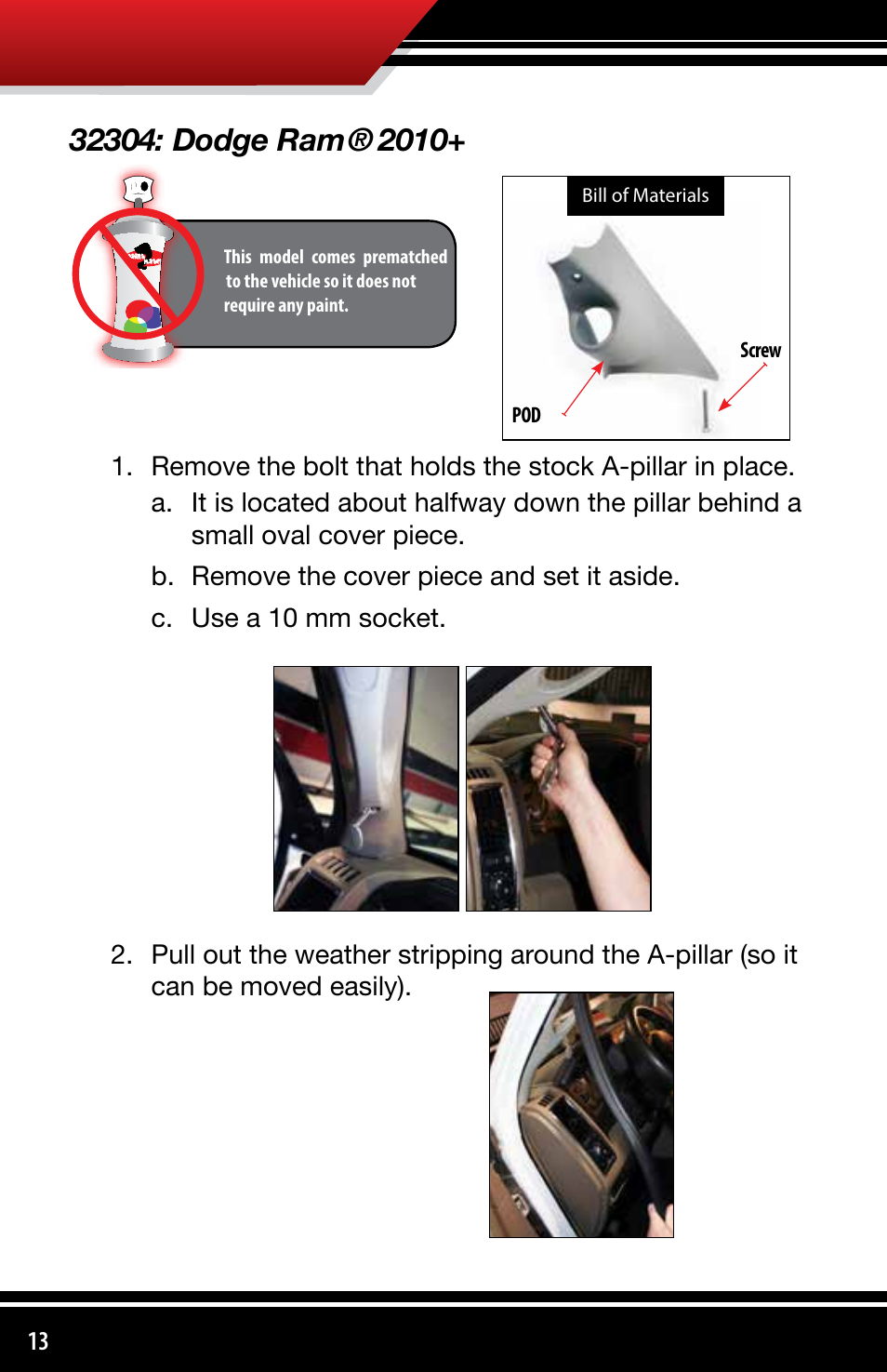 32304: Dodge Ram® 2010+

This model comes prematched to the vehicle so it does not require any paint.

Bill of Materials

Screw

POD

1. Remove the bolt that holds the stock A-pillar in place.

a. It is located about halfway down the pillar behind a small oval cover piece.

b. Remove the cover piece and set it aside.

c. Use a 10 mm socket.

2. Pull out the weather stripping around the A-pillar (so it can be moved easily).

13